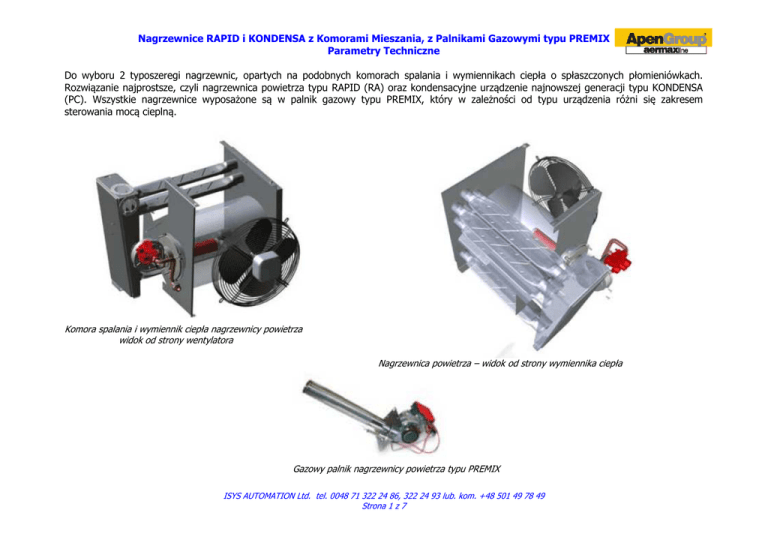 Nagrzewnice RAPID i KONDENSA z Komorami Mieszania, z Palnikami Gazowymi typu PREMIX
Parametry Techniczne

ApenGroup
aermaxline

Do wyboru 2 typoszeregi nagrzewnic, opartych na podobnych komorach spalania i wymiennikach ciepła o spłaszczonych płomieniówkach. Rozwiązanie najprostsze, czyli nagrzewnica powietrza typu RAPID (RA) oraz kondensacyjne urządzenie najnowszej generacji typu KONDENSA (PC). Wszystkie nagrzewnice wyposażone są w palnik gazowy typu PREMIX, który w zależności od typu urządzenia różni się zakresem sterowania mocą cieplną.

Komora spalania i wymiennik ciepła nagrzewnicy powietrza widok od strony wentylatora

Nagrzewnica powietrza – widok od strony wymiennika ciepła

Gazowy palnik nagrzewnicy powietrza typu PREMIX

ISYS AUTOMATION Ltd. tel. 0048 71 322 24 86, 322 24 93 lub. kom. +48 501 49 78 49
Strona 1 z 7