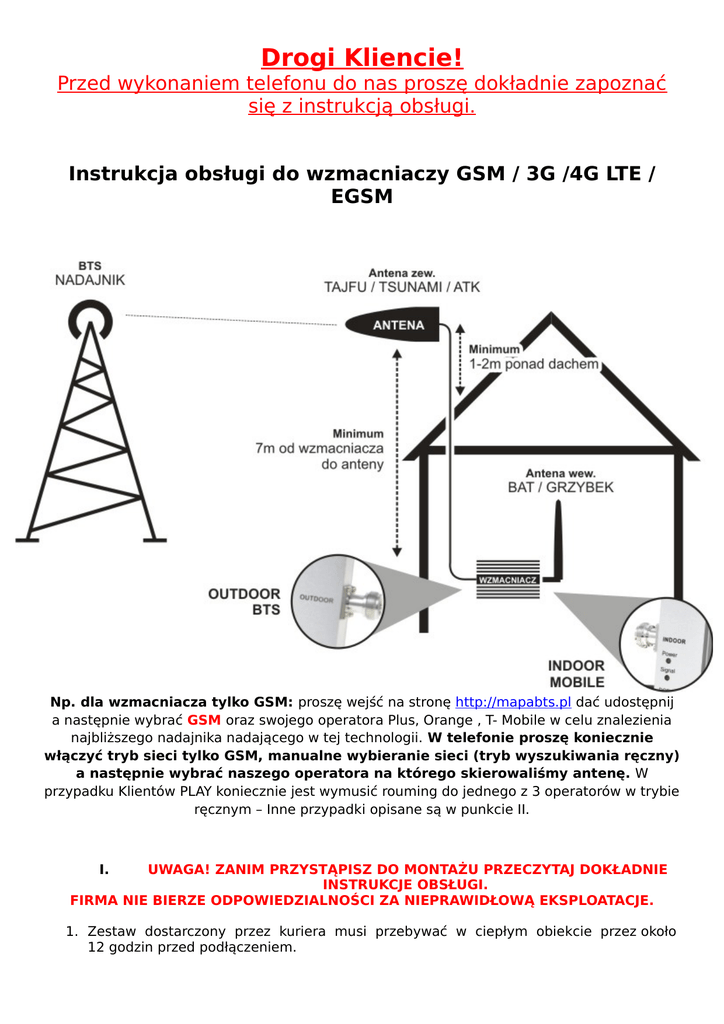 Drogi Kliencie!
Przed wykonaniem telefonu do nas proszę dokładnie zapoznać się z instrukcją obsługi.

Instrukcja obsługi do wzmacniaczy GSM / 3G /4G LTE / EGSM

BTS
NADAJNIK

Antena zew.
TAJFU / TSUNAMI / ATK

ANTENA

Minimum
1-2m ponad dachem

Minimum
7m od wzmacniacza do anteny

Antena wew.
BAT / GRZYBEK

WZMACNIACZ

OUTDOOR
BTS

OUTDOOR

INDOOR
MOBILE

INDOOR
Power
Signal

Np. dla wzmacniacza tylko GSM: proszę wejść na stronę http://mapabts.pl dać udostępnij a następnie wybrać GSM oraz swojego operatora Plus, Orange , T- Mobile w celu znalezienia najbliższego nadajnika nadającego w tej technologii. W telefonie proszę koniecznie włączyć tryb sieci tylko GSM, manualne wybieranie sieci (tryb wyszukiwania ręczny) a następnie wybrać naszego operatora na którego skierowaliśmy antenę. W przypadku Klientów PLAY koniecznie jest wymusić rouming do jednego z 3 operatorów w trybie ręcznym – Inne przypadki opisane są w punkcie II.

I. UWAGA! ZANIM PRZYSTĄPISZ DO MONTAŻU PRZECZYTAJ DOKŁADNIE INSTRUKCJE OBSŁUGI.
FIRMA NIE BIERZE ODPOWIEDZIALNOŚCI ZA NIEPRAWIDŁOWĄ EKSPLOATACJE.

1. Zestaw dostarczony przez kuriera musi przebywać w ciepłym obiekcie przez około 12 godzin przed podłączeniem.