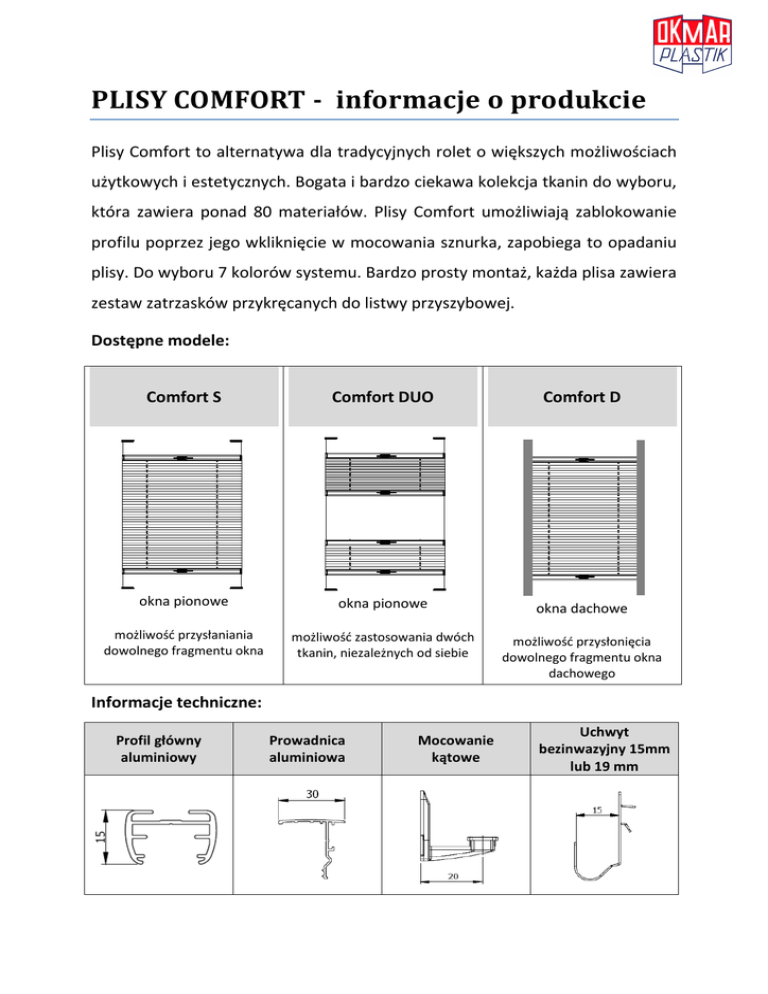 OKMAR PLASTIK

PLISY COMFORT - informacje o produkcie

Plisy Comfort to alternatywa dla tradycyjnych rolet o większych możliwościach użytkowych i estetycznych. Bogata i bardzo ciekawa kolekcja tkanin do wyboru, która zawiera ponad 80 materiałów. Plisy Comfort umożliwiają zablokowanie profilu poprzez jego wkliknięcie w mocowania sznurka, zapobiega to opadaniu plisy. Do wyboru 7 kolorów systemu. Bardzo prosty montaż, każda plisa zawiera zestaw zatrzasków przykręcanych do listwy przyszybowej.

Dostępne modele:

| Comfort S | Comfort DUO | Comfort D |
|---|---|---|
| okna pionowe | okna pionowe | okna dachowe |
| możliwość przysłaniania dowolnego fragmentu okna | możliwość zastosowania dwóch tkanin, niezależnych od siebie | możliwość przysłonięcia dowolnego fragmentu okna dachowego |

Informacje techniczne:

| Profil główny aluminiowy | Prowadnica aluminiowa | Mocowanie kątowe | Uchwyt bezinwazyjny 15mm lub 19 mm |
|---|---|---|---|
| 15 | 30 | 20 | 15 |