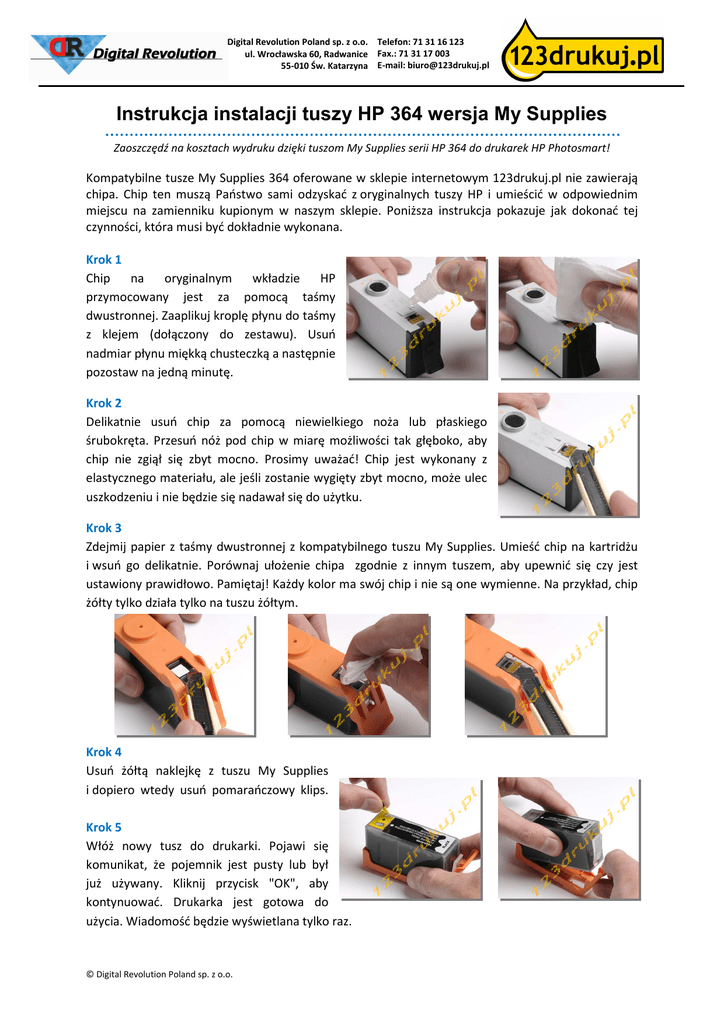 DR Digital Revolution

Digital Revolution Poland sp. z o.o.
ul. Wrocławska 60, Radwanice
55-010 Św. Katarzyna

Telefon: 71 31 16 123
Fax.: 71 31 17 003
E-mail: biuro@123drukuj.pl

123drukuj.pl

Instrukcja instalacji tuszy HP 364 wersja My Supplies

Zaoszczędź na kosztach wydruku dzięki tuszom My Supplies serii HP 364 do drukarek HP Photosmart!

Kompatybilne tusze My Supplies 364 oferowane w sklepie internetowym 123drukuj.pl nie zawierają chipa. Chip ten muszą Państwo sami odzyskać z oryginalnych tuszy HP i umieścić w odpowiednim miejscu na zamienniku kupionym w naszym sklepie. Poniższa instrukcja pokazuje jak dokonać tej czynności, która musi być dokładnie wykonana.

Krok 1
Chip na oryginalnym wkładzie HP przymocowany jest za pomocą taśmy dwustronnej. Zaaplikuj kroplę płynu do taśmy z klejem (dołączony do zestawu). Usuń nadmiar płynu miękką chusteczką a następnie pozostaw na jedną minutę.

123drukuj.pl

123drukuj.pl

Krok 2
Delikatnie usuń chip za pomocą niewielkiego noża lub płaskiego śrubokręta. Przesuń nóż pod chip w miarę możliwości tak głęboko, aby chip nie zgiął się zbyt mocno. Prosimy uważać! Chip jest wykonany z elastycznego materiału, ale jeśli zostanie wygięty zbyt mocno, może ulec uszkodzeniu i nie będzie się nadawał się do użytku.

123drukuj.pl

Krok 3
Zdejmij papier z taśmy dwustronnej z kompatybilnego tuszu My Supplies. Umieść chip na kartridżu i wsuń go delikatnie. Porównaj ułożenie chipa zgodnie z innym tuszem, aby upewnić się czy jest ustawiony prawidłowo. Pamiętaj! Każdy kolor ma swój chip i nie są one wymienne. Na przykład, chip żółty tylko działa tylko na tuszu żółtym.

123drukuj.pl

123drukuj.pl

123drukuj.pl

Krok 4
Usuń żółtą naklejkę z tuszu My Supplies i dopiero wtedy usuń pomarańczowy klips.

Krok 5
Włóż nowy tusz do drukarki. Pojawi się komunikat, że pojemnik jest pusty lub był już używany. Kliknij przycisk "OK", aby kontynuować. Drukarka jest gotowa do użycia. Wiadomość będzie wyświetlana tylko raz.

123drukuj.pl

123drukuj.pl

© Digital Revolution Poland sp. z o.o.