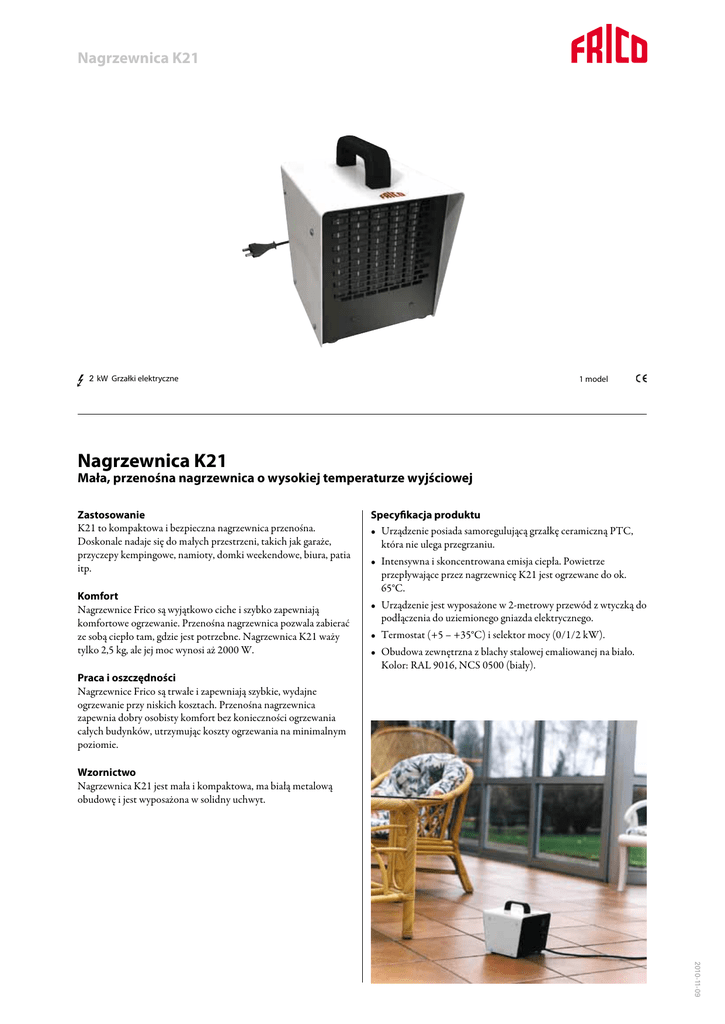 Nagrzewnica K21

FRICO

FRICO

2 kW Grzałki elektryczne

1 model

CE

Nagrzewnica K21

Mała, przenośna nagrzewnica o wysokiej temperaturze wyjściowej

Zastosowanie
K21 to kompaktowa i bezpieczna nagrzewnica przenośna. Doskonale nadaje się do małych przestrzeni, takich jak garaże, przyczepy kempingowe, namioty, domki weekendowe, biura, patia itp.

Komfort
Nagrzewnice Frico są wyjątkowo ciche i szybko zapewniają komfortowe ogrzewanie. Przenośna nagrzewnica pozwala zabierać ze sobą ciepło tam, gdzie jest potrzebne. Nagrzewnica K21 waży tylko 2,5 kg, ale jej moc wynosi aż 2000 W.

Praca i oszczędności
Nagrzewnice Frico są trwałe i zapewniają szybkie, wydajne ogrzewanie przy niskich kosztach. Przenośna nagrzewnica zapewnia dobry osobisty komfort bez konieczności ogrzewania całych budynków, utrzymując koszty ogrzewania na minimalnym poziomie.

Wzornictwo
Nagrzewnica K21 jest mała i kompaktowa, ma białą metalową obudowę i jest wyposażona w solidny uchwyt.

Specyfikacja produktu
• Urządzenie posiada samoregulującą grzałkę ceramiczną PTC, która nie ulega przegrzaniu.
• Intensywna i skoncentrowana emisja ciepła. Powietrze przepływające przez nagrzewnicę K21 jest ogrzewane do ok. 65°C.
• Urządzenie jest wyposażone w 2-metrowy przewód z wtyczką do podłączenia do uziemionego gniazda elektrycznego.
• Termostat (+5 – +35°C) i selektor mocy (0/1/2 kW).
• Obudowa zewnętrzna z blachy stalowej emaliowanej na biało. Kolor: RAL 9016, NCS 0500 (biały).

2010-11-09