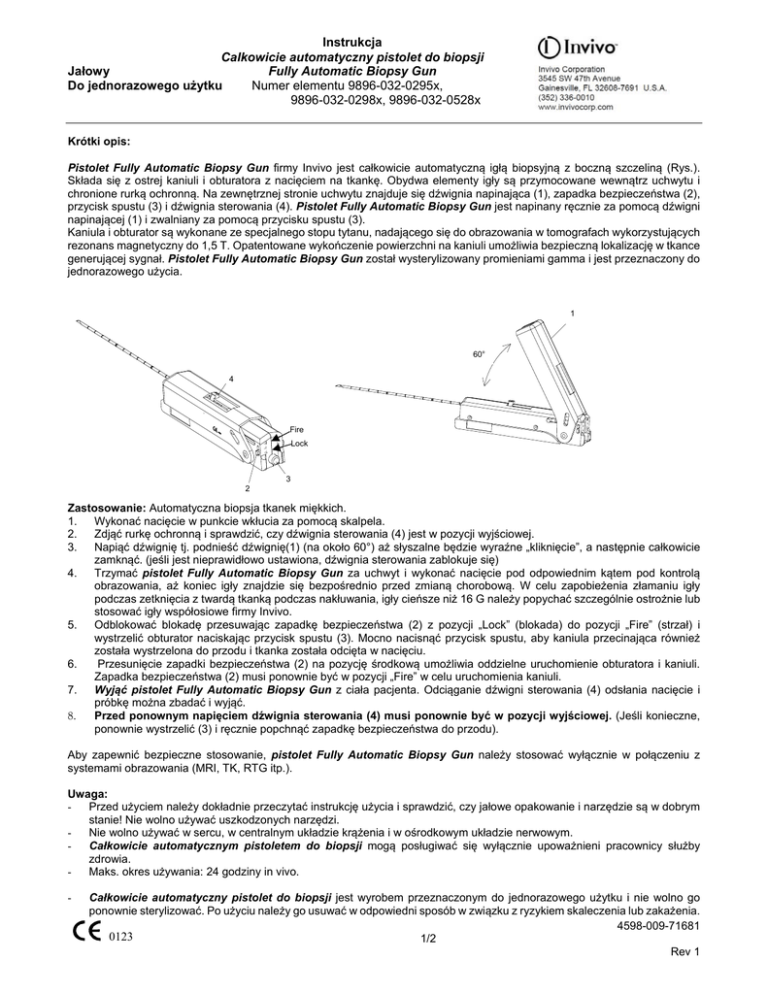 Jałowy
Do jednorazowego użytku

Instrukcja
Całkowicie automatyczny pistolet do biopsji
Fully Automatic Biopsy Gun
Numer elementu 9896-032-0295x,
9896-032-0298x, 9896-032-0528x

Invivo

Invivo Corporation
3545 SW 47th Avenue
Gainesville, FL 32608-7691 U.S.A.
(352) 336-0010
www.invivocorp.com

Krótki opis:

Pistolet Fully Automatic Biopsy Gun firmy Invivo jest całkowicie automatyczną igłą biopsyjną z boczną szczeliną (Rys.). Składa się z ostrej kaniuli i obturatora z nacięciem na tkankę. Obydwa elementy igły są przymocowane wewnątrz uchwytu i chronione rurką ochronną. Na zewnętrznej stronie uchwytu znajduje się dźwignia napinająca (1), zapadka bezpieczeństwa (2), przycisk spustu (3) i dźwignia sterowania (4). Pistolet Fully Automatic Biopsy Gun jest napinany ręcznie za pomocą dźwigni napinającej (1) i zwalniany za pomocą przycisku spustu (3).
Kaniula i obturator są wykonane ze specjalnego stopu tytanu, nadającego się do obrazowania w tomografach wykorzystujących rezonans magnetyczny do 1,5 T. Opatentowane wykończenie powierzchni na kaniuli umożliwia bezpieczną lokalizację w tkance generującej sygnał. Pistolet Fully Automatic Biopsy Gun został wysterylizowany promieniami gamma i jest przeznaczony do jednorazowego użycia.

4
Fire
Lock
2
3
1
60°

Zastosowanie: Automatyczna biopsja tkanek miękkich.
1. Wykonać nacięcie w punkcie wkłucia za pomocą skalpela.
2. Zdjąć rurkę ochronną i sprawdzić, czy dźwignia sterowania (4) jest w pozycji wyjściowej.
3. Napiąć dźwignię tj. podnieść dźwignię(1) (na około 60°) aż słyszalne będzie wyraźne „kliknięcie", a następnie całkowicie zamknąć. (jeśli jest nieprawidłowo ustawiona, dźwignia sterowania zablokuje się)
4. Trzymać pistolet Fully Automatic Biopsy Gun za uchwyt i wykonać nacięcie pod odpowiednim kątem pod kontrolą obrazowania, aż koniec igły znajdzie się bezpośrednio przed zmianą chorobową. W celu zapobieżenia złamaniu igły podczas zetknięcia z twardą tkanką podczas nakłuwania, igły cieńsze niż 16 G należy popychać szczególnie ostrożnie lub stosować igły współosiowe firmy Invivo.
5. Odblokować blokadę przesuwając zapadkę bezpieczeństwa (2) z pozycji „Lock" (blokada) do pozycji „Fire" (strzał) i wystrzelić obturator naciskając przycisk spustu (3). Mocno nacisnąć przycisk spustu, aby kaniula przecinająca również została wystrzelona do przodu i tkanka została odcięta w nacięciu.
6. Przesunięcie zapadki bezpieczeństwa (2) na pozycję środkową umożliwia oddzielne uruchomienie obturatora i kaniuli. Zapadka bezpieczeństwa (2) musi ponownie być w pozycji „Fire" w celu uruchomienia kaniuli.
7. Wyjąć pistolet Fully Automatic Biopsy Gun z ciała pacjenta. Odciąganie dźwigni sterowania (4) odsłania nacięcie i próbkę można zbadać i wyjąć.
8. Przed ponownym napięciem dźwignia sterowania (4) musi ponownie być w pozycji wyjściowej. (Jeśli konieczne, ponownie wystrzelić (3) i ręcznie popchnąć zapadkę bezpieczeństwa do przodu).

Aby zapewnić bezpieczne stosowanie, pistolet Fully Automatic Biopsy Gun należy stosować wyłącznie w połączeniu z systemami obrazowania (MRI, TK, RTG itp.).

Uwaga:
- Przed użyciem należy dokładnie przeczytać instrukcję użycia i sprawdzić, czy jałowe opakowanie i narzędzie są w dobrym stanie! Nie wolno używać uszkodzonych narzędzi.
- Nie wolno używać w sercu, w centralnym układzie krążenia i w ośrodkowym układzie nerwowym.
- Całkowicie automatycznym pistoletem do biopsji mogą posługiwać się wyłącznie upoważnieni pracownicy służby zdrowia.
- Maks. okres używania: 24 godziny in vivo.

- Całkowicie automatyczny pistolet do biopsji jest wyrobem przeznaczonym do jednorazowego użytku i nie wolno go ponownie sterylizować. Po użyciu należy go usuwać w odpowiedni sposób w związku z ryzykiem skaleczenia lub zakażenia.

CE 0123
1/2
4598-009-71681
Rev 1