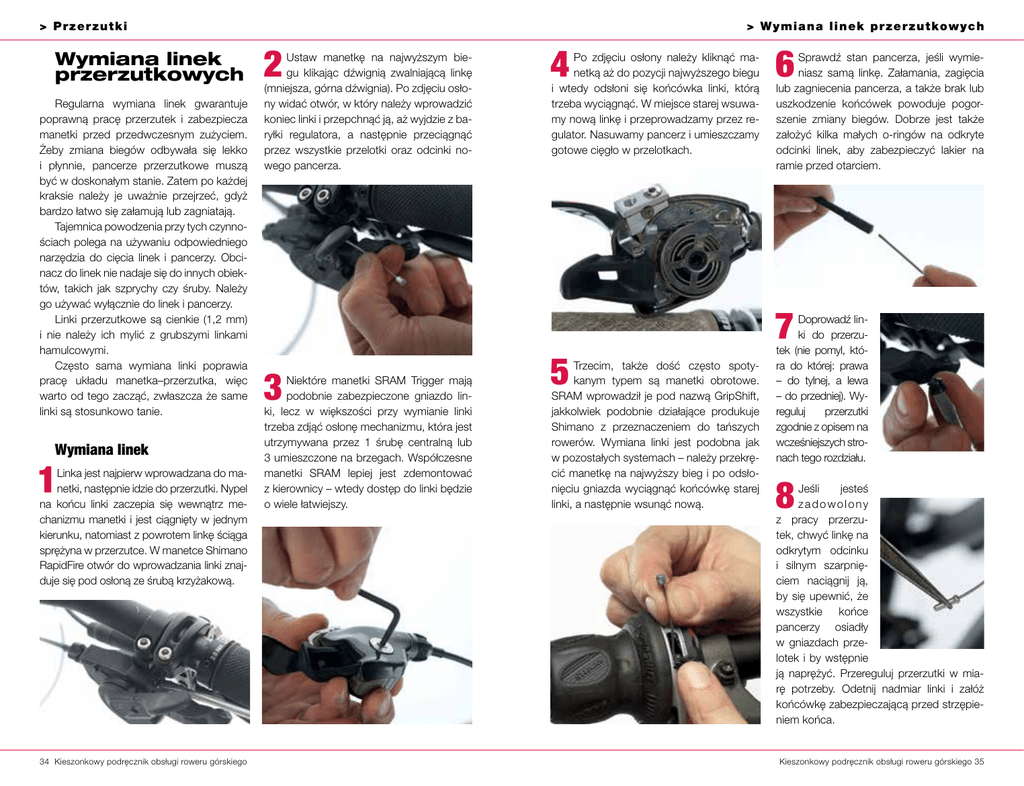 > Przerzutki

> Wymiana linek przerzutkowych

Wymiana linek przerzutkowych

Regularna wymiana linek gwarantuje poprawną pracę przerzutek i zabezpiecza manetki przed przedwczesnym zużyciem. Żeby zmiana biegów odbywała się lekko i płynnie, pancerze przerzutkowe muszą być w doskonałym stanie. Zatem po każdej kraksie należy je uważnie przejrzeć, gdyż bardzo łatwo się załamują lub zagniatają.

Tajemnica powodzenia przy tych czynnościach polega na używaniu odpowiedniego narzędzia do cięcia linek i pancerzy. Obcinacz do linek nie nadaje się do innych obiektów, takich jak szprychy czy śruby. Należy go używać wyłącznie do linek i pancerzy.

Linki przerzutkowe są cienkie (1,2 mm) i nie należy ich mylić z grubszymi linkami hamulcowymi.

Często sama wymiana linki poprawia pracę układu manetka–przerzutka, więc warto od tego zacząć, zwłaszcza że same linki są stosunkowo tanie.

Wymiana linek

1 Linka jest najpierw wprowadzana do manetki, następnie idzie do przerzutki. Nypel na końcu linki zaczepia się wewnątrz mechanizmu manetki i jest ciągnięty w jednym kierunku, natomiast z powrotem linkę ściąga sprężyna w przerzutce. W manetce Shimano RapidFire otwór do wprowadzania linki znajduje się pod osłoną ze śrubą krzyżakową.

2 Ustaw manetkę na najwyższym biegu klikając dźwignią zwalniającą linkę (mniejsza, górna dźwignia). Po zdjęciu osłony widać otwór, w który należy wprowadzić koniec linki i przepchnąć ją, aż wyjdzie z baryłki regulatora, a następnie przeciągnąć przez wszystkie przelotki oraz odcinki nowego pancerza.

3 Niektóre manetki SRAM Trigger mają podobnie zabezpieczone gniazdo linki, lecz w większości przy wymianie linki trzeba zdjąć osłonę mechanizmu, która jest utrzymywana przez 1 śrubę centralną lub 3 umieszczone na brzegach. Współczesne manetki SRAM lepiej jest zdemontować z kierownicy – wtedy dostęp do linki będzie o wiele łatwiejszy.

4 Po zdjęciu osłony należy kliknąć manetką aż do pozycji najwyższego biegu i wtedy odsłoni się końcówka linki, którą trzeba wyciągnąć. W miejsce starej wsuwamy nową linkę i przeprowadzamy przez regulator. Nasuwamy pancerz i umieszczamy gotowe cięgło w przelotkach.

5 Trzecim, także dość często spotykanym typem są manetki obrotowe. SRAM wprowadził je pod nazwą GripShift, jakkolwiek podobnie działające produkuje Shimano z przeznaczeniem do tańszych rowerów. Wymiana linki jest podobna jak w pozostałych systemach – należy przekręcić manetkę na najwyższy bieg i po odsłonięciu gniazda wyciągnąć końcówkę starej linki, a następnie wsunąć nową.

6 Sprawdź stan pancerza, jeśli wymieniasz samą linkę. Załamania, zagięcia lub zagniecenia pancerza, a także brak lub uszkodzenie końcówek powoduje pogorszenie zmiany biegów. Dobrze jest także założyć kilka małych o-ringów na odkryte odcinki linek, aby zabezpieczyć lakier na ramie przed otarciem.

7 Doprowadź linki do przerzutek (nie pomyl, która do której: prawa – do tylnej, a lewa – do przedniej). Wyreguluj przerzutki zgodnie z opisem na wcześniejszych stronach tego rozdziału.

8 Jeśli jesteś zadowolony z pracy przerzutek, chwyć linkę na odkrytym odcinku i silnym szarpnięciem naciągnij ją, by się upewnić, że wszystkie końce pancerzy osiadły w gniazdach przelotek i by wstępnie ją naprężyć. Przereguluj przerzutki w miarę potrzeby. Odetnij nadmiar linki i załóż końcówkę zabezpieczającą przed strzępieniem końca.

34 Kieszonkowy podręcznik obsługi roweru górskiego

Kieszonkowy podręcznik obsługi roweru górskiego 35