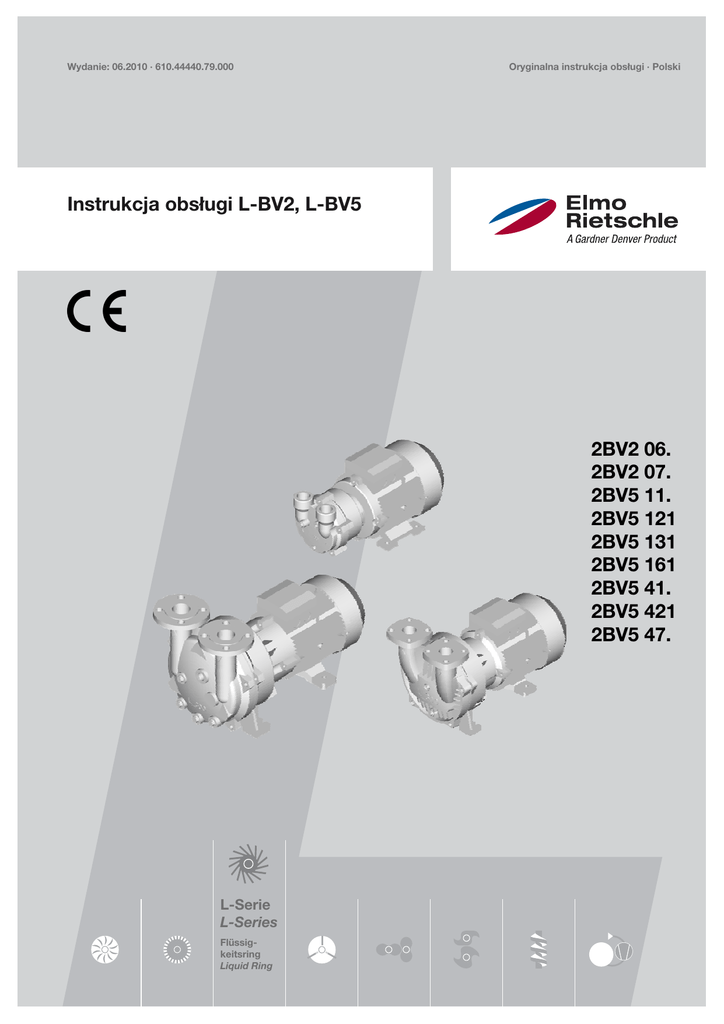 Wydanie: 06.2010 · 610.44440.79.000

Oryginalna instrukcja obsługi · Polski

Instrukcja obsługi L-BV2, L-BV5

Elmo Rietschle
A Gardner Denver Product

CE

2BV2 06.
2BV2 07.
2BV5 11.
2BV5 121
2BV5 131
2BV5 161
2BV5 41.
2BV5 421
2BV5 47.

L-Serie
L-Series
Flüssigkeitsring
Liquid Ring