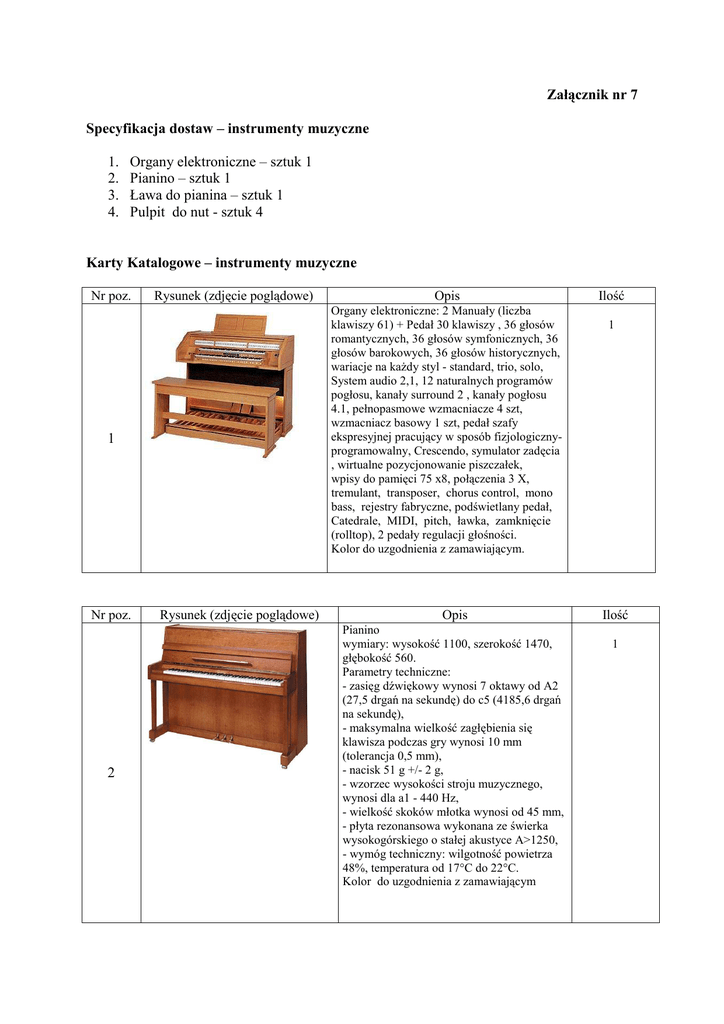 Załącznik nr 7

Specyfikacja dostaw – instrumenty muzyczne

1. Organy elektroniczne – sztuk 1
2. Pianino – sztuk 1
3. Ława do pianina – sztuk 1
4. Pulpit do nut - sztuk 4

Karty Katalogowe – instrumenty muzyczne

| Nr poz. | Rysunek (zdjęcie poglądowe) | Opis | Ilość |
|---|---|---|---|
| 1 | | Organy elektroniczne: 2 Manuały (liczba klawiszy 61) + Pedał 30 klawiszy , 36 głosów romantycznych, 36 głosów symfonicznych, 36 głosów barokowych, 36 głosów historycznych, wariacje na każdy styl - standard, trio, solo, System audio 2,1, 12 naturalnych programów pogłosu, kanały surround 2 , kanały pogłosu 4.1, pełnopasmowe wzmacniacze 4 szt, wzmacniacz basowy 1 szt, pedał szafy ekspresyjnej pracujący w sposób fizjologiczny-programowalny, Crescendo, symulator zadęcia , wirtualne pozycjonowanie piszczałek, wpisy do pamięci 75 x8, połączenia 3 X, tremulant, transposer, chorus control, mono bass, rejestry fabryczne, podświetlany pedał, Catedrale, MIDI, pitch, ławka, zamknięcie (rolltop), 2 pedały regulacji głośności. Kolor do uzgodnienia z zamawiającym. | 1 |

| Nr poz. | Rysunek (zdjęcie poglądowe) | Opis | Ilość |
|---|---|---|---|
| 2 | | Pianino wymiary: wysokość 1100, szerokość 1470, głębokość 560. Parametry techniczne: - zasięg dźwiękowy wynosi 7 oktawy od A2 (27,5 drgań na sekundę) do c5 (4185,6 drgań na sekundę), - maksymalna wielkość zagłębienia się klawisza podczas gry wynosi 10 mm (tolerancja 0,5 mm), - nacisk 51 g +/- 2 g, - wzorzec wysokości stroju muzycznego, wynosi dla a1 - 440 Hz, - wielkość skoków młotka wynosi od 45 mm, - płyta rezonansowa wykonana ze świerka wysokogórskiego o stałej akustyce A>1250, - wymóg techniczny: wilgotność powietrza 48%, temperatura od 17°C do 22°C. Kolor do uzgodnienia z zamawiającym | 1 |