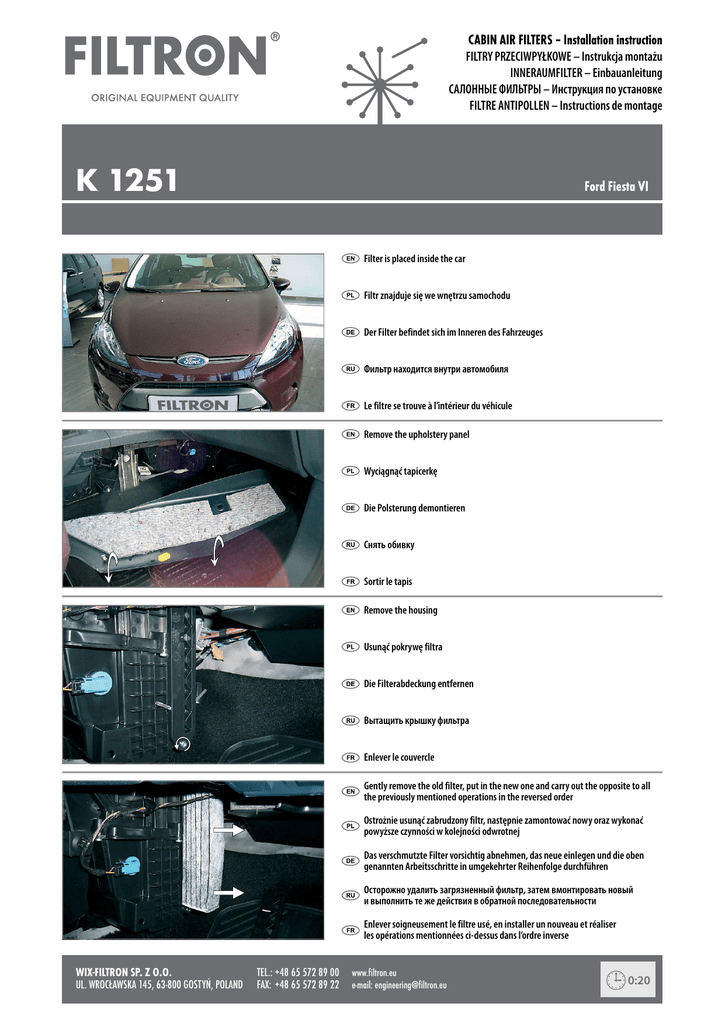 FILTRON®
ORIGINAL EQUIPMENT QUALITY

CABIN AIR FILTERS – Installation instruction
FILTRY PRZECIWPYŁKOWE – Instrukcja montażu
INNERAUMFILTER – Einbauanleitung
САЛОННЫЕ ФИЛЬТРЫ – Инструкция по установке
FILTRE ANTIPOLLEN – Instructions de montage

K 1251

Ford Fiesta VI

FILTRON

EN Filter is placed inside the car

PL Filtr znajduje się we wnętrzu samochodu

DE Der Filter befindet sich im Inneren des Fahrzeuges

RU Фильтр находится внутри автомобиля

FR Le filtre se trouve à l'intérieur du véhicule

EN Remove the upholstery panel

PL Wyciągnąć tapicerkę

DE Die Polsterung demontieren

RU Снять обивку

FR Sortir le tapis

EN Remove the housing

PL Usunąć pokrywę filtra

DE Die Filterabdeckung entfernen

RU Вытащить крышку фильтра

FR Enlever le couvercle

EN Gently remove the old filter, put in the new one and carry out the opposite to all the previously mentioned operations in the reversed order

PL Ostrożnie usunąć zabrudzony filtr, następnie zamontować nowy oraz wykonać powyższe czynności w kolejności odwrotnej

DE Das verschmutzte Filter vorsichtig abnehmen, das neue einlegen und die oben genannten Arbeitsschritte in umgekehrter Reihenfolge durchführen

RU Осторожно удалить загрязненный фильтр, затем вмонтировать новый и выполнить те же действия в обратной последовательности

FR Enlever soigneusement le filtre usé, en installer un nouveau et réaliser les opérations mentionnées ci-dessus dans l'ordre inverse

WIX-FILTRON SP. Z O.O.
UL. WROCŁAWSKA 145, 63-800 GOSTYŃ, POLAND

TEL.: +48 65 572 89 00
FAX: +48 65 572 89 22

www.filtron.eu
e-mail: engineering@filtron.eu

0:20