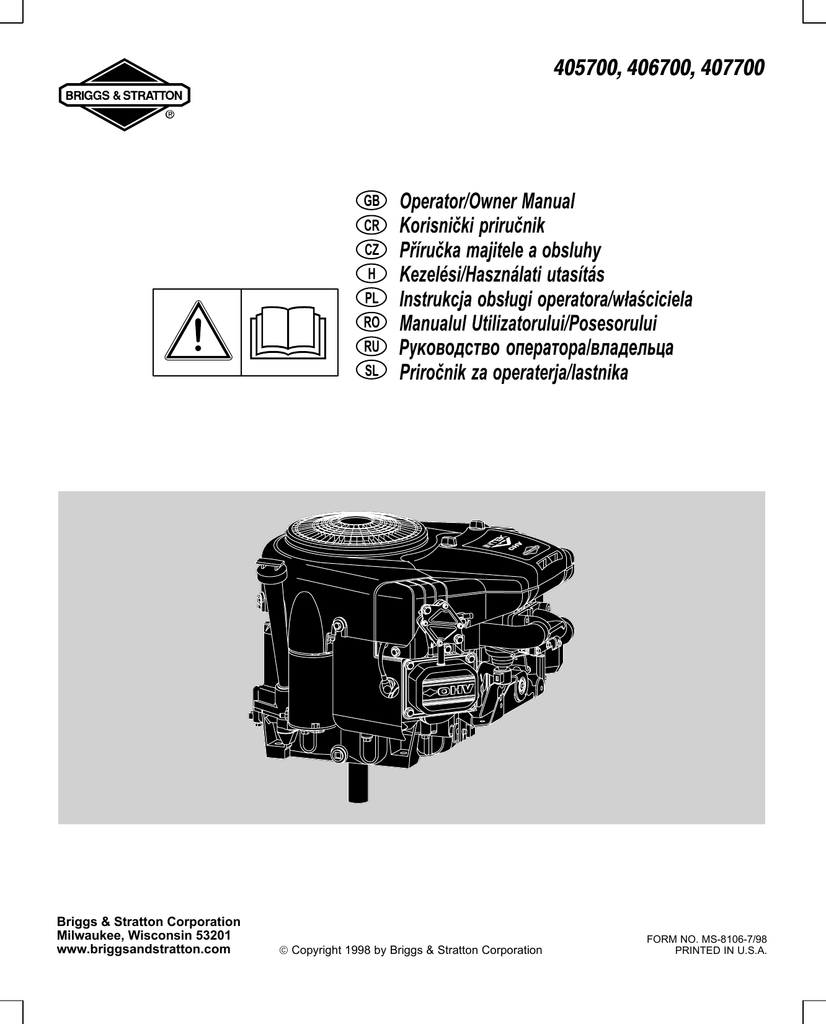 BRIGGS & STRATTON
®

405700, 406700, 407700

GB Operator/Owner Manual
CR Korisnički priručnik
CZ Příručka majitele a obsluhy
H Kezelési/Használati utasítás
PL Instrukcja obsługi operatora/właściciela
RO Manualul Utilizatorului/Posesorului
RU Руководство оператора/владельца
SL Priročnik za operaterja/lastnika

OHV

Briggs & Stratton Corporation
Milwaukee, Wisconsin 53201
www.briggsandstratton.com

© Copyright 1998 by Briggs & Stratton Corporation

FORM NO. MS-8106-7/98
PRINTED IN U.S.A.