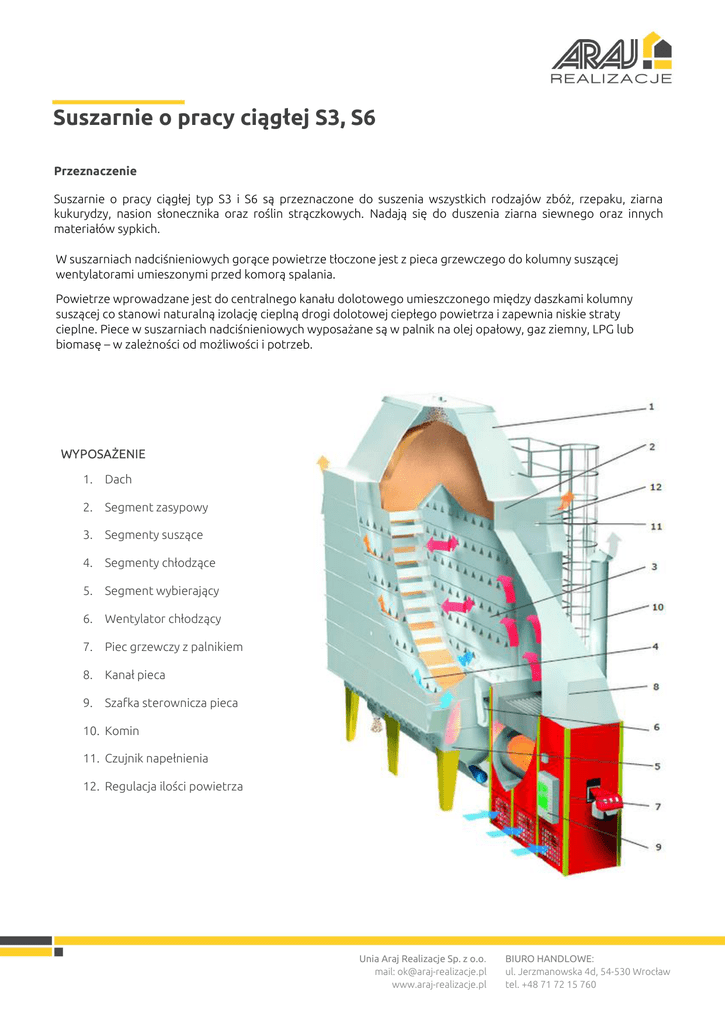 ARAJ
REALIZACJE

Suszarnie o pracy ciągłej S3, S6

Przeznaczenie

Suszarnie o pracy ciągłej typ S3 i S6 są przeznaczone do suszenia wszystkich rodzajów zbóż, rzepaku, ziarna kukurydzy, nasion słonecznika oraz roślin strączkowych. Nadają się do duszenia ziarna siewnego oraz innych materiałów sypkich.

W suszarniach nadciśnieniowych gorące powietrze tłoczone jest z pieca grzewczego do kolumny suszącej wentylatorami umieszonymi przed komorą spalania.

Powietrze wprowadzane jest do centralnego kanału dolotowego umieszczonego między daszkami kolumny suszącej co stanowi naturalną izolację cieplną drogi dolotowej ciepłego powietrza i zapewnia niskie straty cieplne. Piece w suszarniach nadciśnieniowych wyposażane są w palnik na olej opałowy, gaz ziemny, LPG lub biomasę – w zależności od możliwości i potrzeb.

WYPOSAŻENIE
1. Dach
2. Segment zasypowy
3. Segmenty suszące
4. Segmenty chłodzące
5. Segment wybierający
6. Wentylator chłodzący
7. Piec grzewczy z palnikiem
8. Kanał pieca
9. Szafka sterownicza pieca
10. Komin
11. Czujnik napełnienia
12. Regulacja ilości powietrza

1
2
12
11
3
10
4
8
6
5
7
9

Unia Araj Realizacje Sp. z o.o.
mail: ok@araj-realizacje.pl
www.araj-realizacje.pl

BIURO HANDLOWE:
ul. Jerzmanowska 4d, 54-530 Wrocław
tel. +48 71 72 15 760