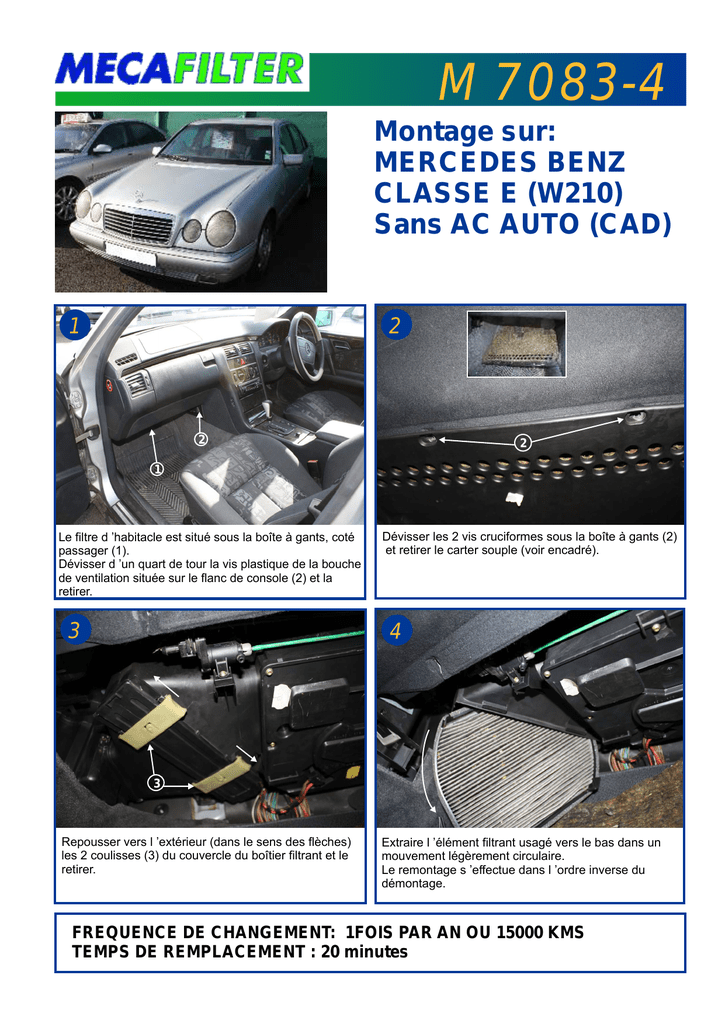 MECAFILTER

M 7083-4

Montage sur:
MERCEDES BENZ
CLASSE E (W210)
Sans AC AUTO (CAD)

1

2

1

Le filtre d 'habitacle est situé sous la boîte à gants, coté passager (1).
Dévisser d 'un quart de tour la vis plastique de la bouche de ventilation située sur le flanc de console (2) et la retirer.

2

2

Dévisser les 2 vis cruciformes sous la boîte à gants (2) et retirer le carter souple (voir encadré).

3

3

Repousser vers l 'extérieur (dans le sens des flèches) les 2 coulisses (3) du couvercle du boîtier filtrant et le retirer.

4

Extraire l 'élément filtrant usagé vers le bas dans un mouvement légèrement circulaire.
Le remontage s 'effectue dans l 'ordre inverse du démontage.

FREQUENCE DE CHANGEMENT: 1FOIS PAR AN OU 15000 KMS
TEMPS DE REMPLACEMENT : 20 minutes