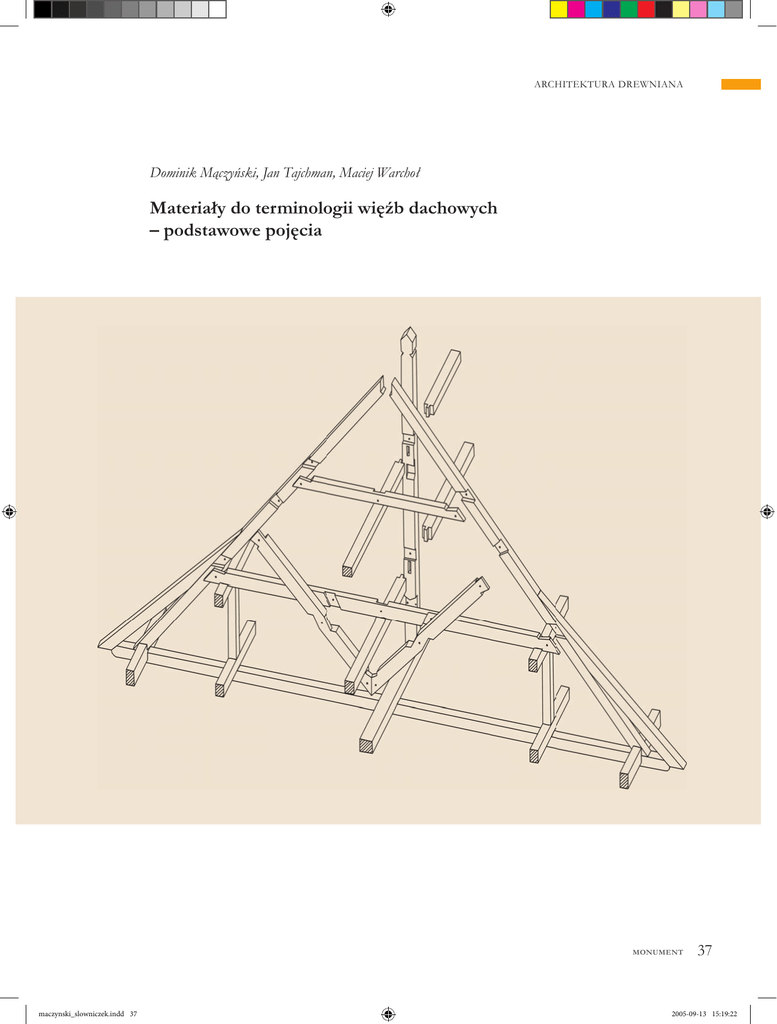 ARCHITEKTURA DREWNIANA

Dominik Mączyński, Jan Tajchman, Maciej Warchoł

Materiały do terminologii więźb dachowych – podstawowe pojęcia

MONUMENT 37

maczynski_slowniczek.indd 37

2005-09-13 15:19:22