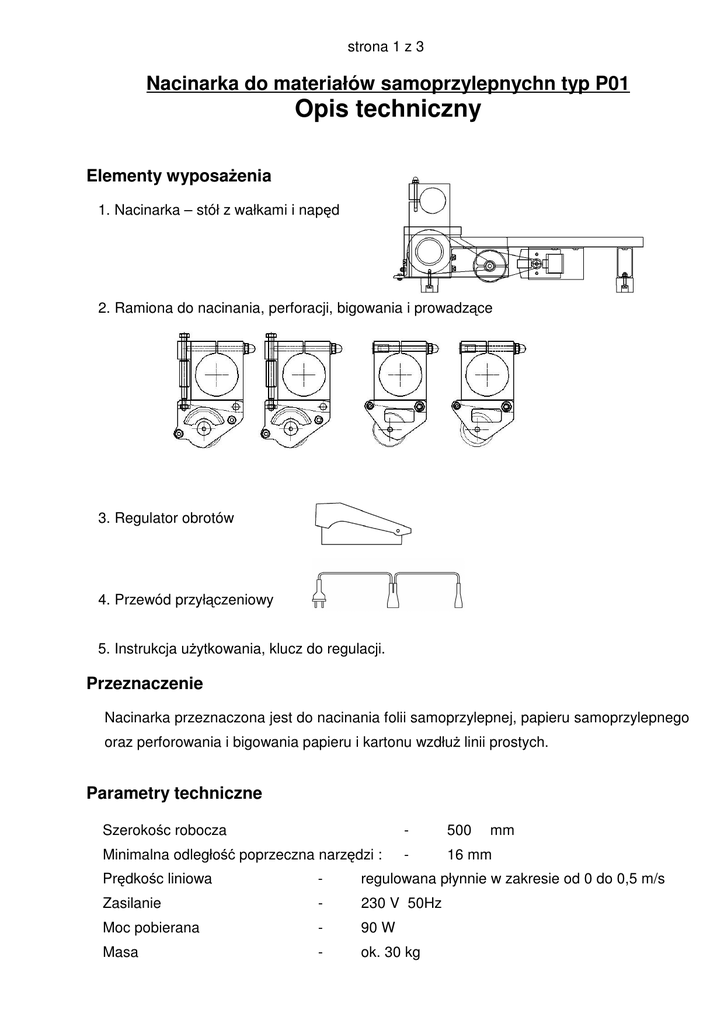 strona 1 z 3

Nacinarka do materiałów samoprzylepnychn typ P01
Opis techniczny

Elementy wyposażenia

1. Nacinarka – stół z wałkami i napęd

2. Ramiona do nacinania, perforacji, bigowania i prowadzące

3. Regulator obrotów

4. Przewód przyłączeniowy

5. Instrukcja użytkowania, klucz do regulacji.

Przeznaczenie

Nacinarka przeznaczona jest do nacinania folii samoprzylepnej, papieru samoprzylepnego oraz perforowania i bigowania papieru i kartonu wzdłuż linii prostych.

Parametry techniczne

Szerokośc robocza - 500 mm
Minimalna odległość poprzeczna narzędzi : - 16 mm
Prędkośc liniowa - regulowana płynnie w zakresie od 0 do 0,5 m/s
Zasilanie - 230 V 50Hz
Moc pobierana - 90 W
Masa - ok. 30 kg