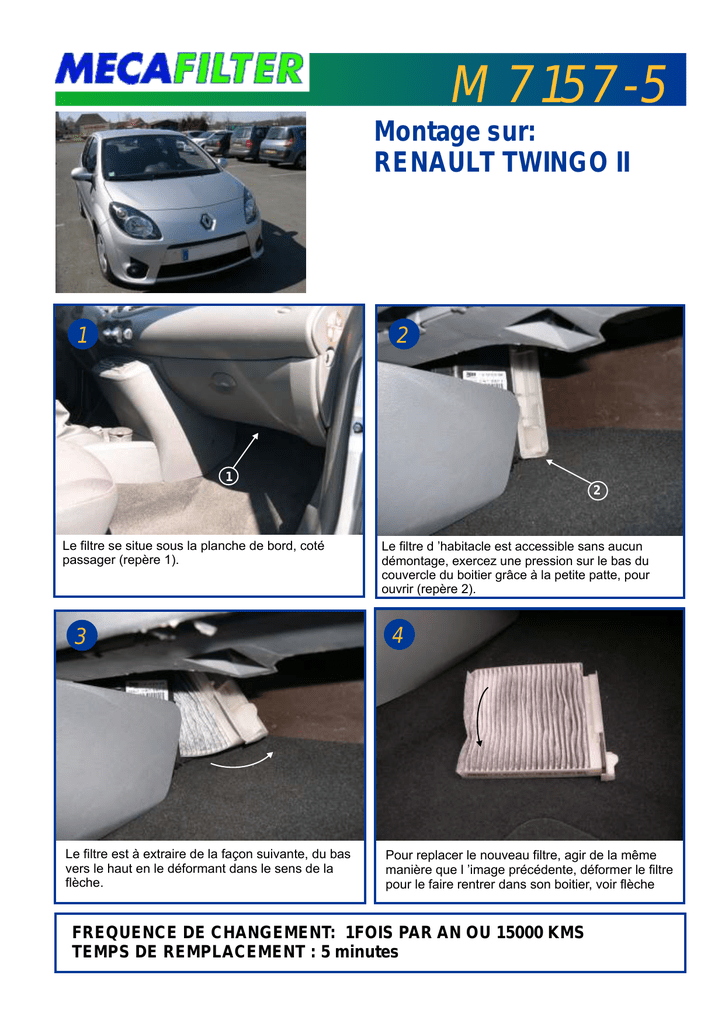 MECAFILTER

M 7157-5

Montage sur:
RENAULT TWINGO II

1

1

Le filtre se situe sous la planche de bord, coté passager (repère 1).

2

2

Le filtre d 'habitacle est accessible sans aucun démontage, exercez une pression sur le bas du couvercle du boitier grâce à la petite patte, pour ouvrir (repère 2).

3

Le filtre est à extraire de la façon suivante, du bas vers le haut en le déformant dans le sens de la flèche.

4

Pour replacer le nouveau filtre, agir de la même manière que l 'image précédente, déformer le filtre pour le faire rentrer dans son boitier, voir flèche

FREQUENCE DE CHANGEMENT: 1FOIS PAR AN OU 15000 KMS
TEMPS DE REMPLACEMENT : 5 minutes