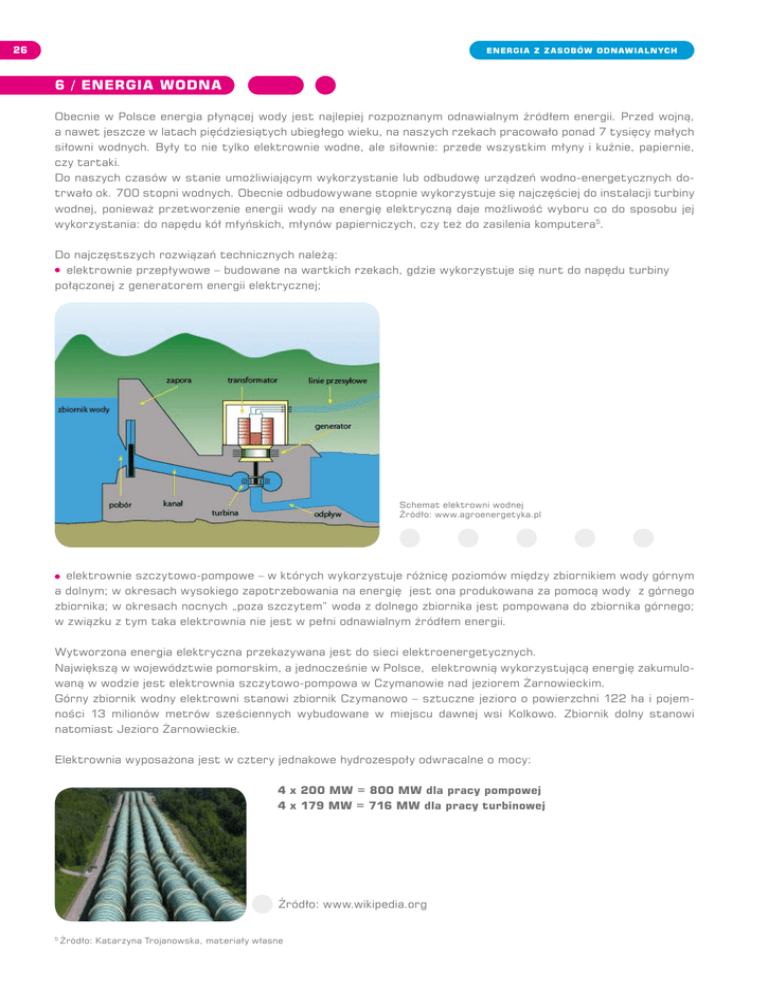 26

ENERGIA Z ZASOBÓW ODNAWIALNYCH

6 / ENERGIA WODNA

Obecnie w Polsce energia płynącej wody jest najlepiej rozpoznanym odnawialnym źródłem energii. Przed wojną, a nawet jeszcze w latach pięćdziesiątych ubiegłego wieku, na naszych rzekach pracowało ponad 7 tysięcy małych siłowni wodnych. Były to nie tylko elektrownie wodne, ale siłownie: przede wszystkim młyny i kuźnie, papiernie, czy tartaki.
Do naszych czasów w stanie umożliwiającym wykorzystanie lub odbudowę urządzeń wodno-energetycznych dotrwało ok. 700 stopni wodnych. Obecnie odbudowywane stopnie wykorzystuje się najczęściej do instalacji turbiny wodnej, ponieważ przetworzenie energii wody na energię elektryczną daje możliwość wyboru co do sposobu jej wykorzystania: do napędu kół młyńskich, młynów papierniczych, czy też do zasilenia komputera$^5$.

Do najczęstszych rozwiązań technicznych należą:
• elektrownie przepływowe – budowane na wartkich rzekach, gdzie wykorzystuje się nurt do napędu turbiny połączonej z generatorem energii elektrycznej;

zapora
transformator
linie przesyłowe
zbiornik wody
generator
pobór
kanał
turbina
odpływ

Schemat elektrowni wodnej
Źródło: www.agroenergetyka.pl

• elektrownie szczytowo-pompowe – w których wykorzystuje różnicę poziomów między zbiornikiem wody górnym a dolnym; w okresach wysokiego zapotrzebowania na energię jest ona produkowana za pomocą wody z górnego zbiornika; w okresach nocnych „poza szczytem" woda z dolnego zbiornika jest pompowana do zbiornika górnego; w związku z tym taka elektrownia nie jest w pełni odnawialnym źródłem energii.

Wytworzona energia elektryczna przekazywana jest do sieci elektroenergetycznych.
Największą w województwie pomorskim, a jednocześnie w Polsce, elektrownią wykorzystującą energię zakumulowaną w wodzie jest elektrownia szczytowo-pompowa w Czymanowie nad jeziorem Żarnowieckim.
Górny zbiornik wodny elektrowni stanowi zbiornik Czymanowo – sztuczne jezioro o powierzchni 122 ha i pojemności 13 milionów metrów sześciennych wybudowane w miejscu dawnej wsi Kolkowo. Zbiornik dolny stanowi natomiast Jezioro Żarnowieckie.

Elektrownia wyposażona jest w cztery jednakowe hydrozespoły odwracalne o mocy:

4 x 200 MW = 800 MW dla pracy pompowej
4 x 179 MW = 716 MW dla pracy turbinowej

Źródło: www.wikipedia.org

$^5$ Źródło: Katarzyna Trojanowska, materiały własne