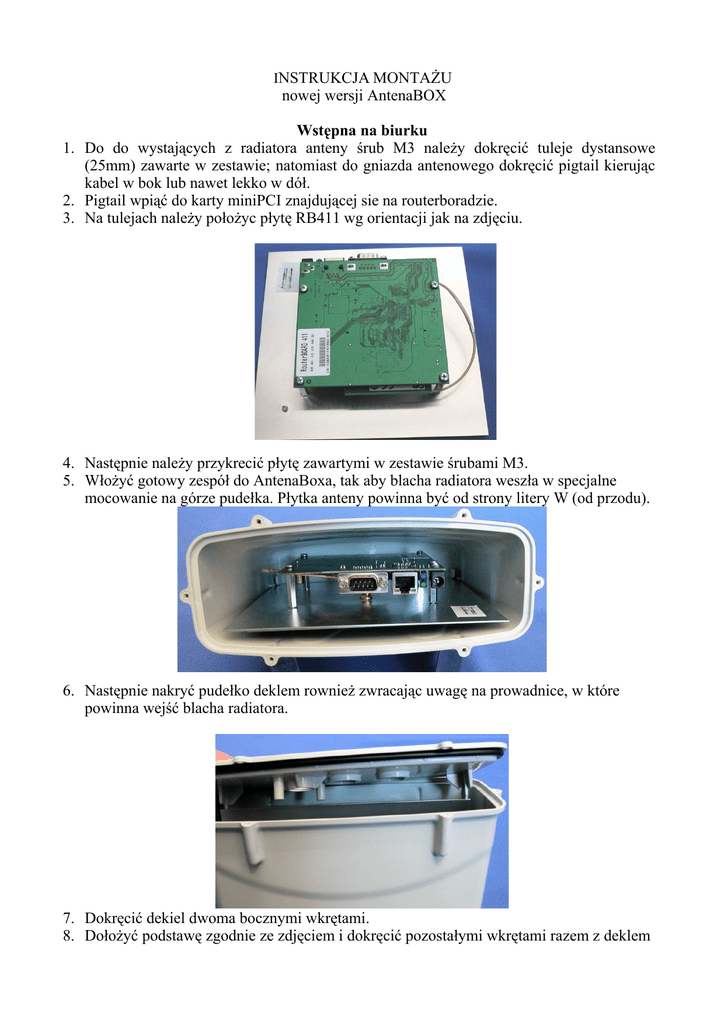 INSTRUKCJA MONTAŻU
nowej wersji AntenaBOX

Wstępna na biurku

1. Do do wystających z radiatora anteny śrub M3 należy dokręcić tuleje dystansowe (25mm) zawarte w zestawie; natomiast do gniazda antenowego dokręcić pigtail kierując kabel w bok lub nawet lekko w dół.
2. Pigtail wpiąć do karty miniPCI znajdującej sie na routerboradzie.
3. Na tulejach należy położyc płytę RB411 wg orientacji jak na zdjęciu.

RouterBOARD 411

4. Następnie należy przykrecić płytę zawartymi w zestawie śrubami M3.
5. Włożyć gotowy zespół do AntenaBoxa, tak aby blacha radiatora weszła w specjalne mocowanie na górze pudełka. Płytka anteny powinna być od strony litery W (od przodu).

6. Następnie nakryć pudełko deklem rownież zwracając uwagę na prowadnice, w które powinna wejść blacha radiatora.

7. Dokręcić dekiel dwoma bocznymi wkrętami.
8. Dołożyć podstawę zgodnie ze zdjęciem i dokręcić pozostałymi wkrętami razem z deklem