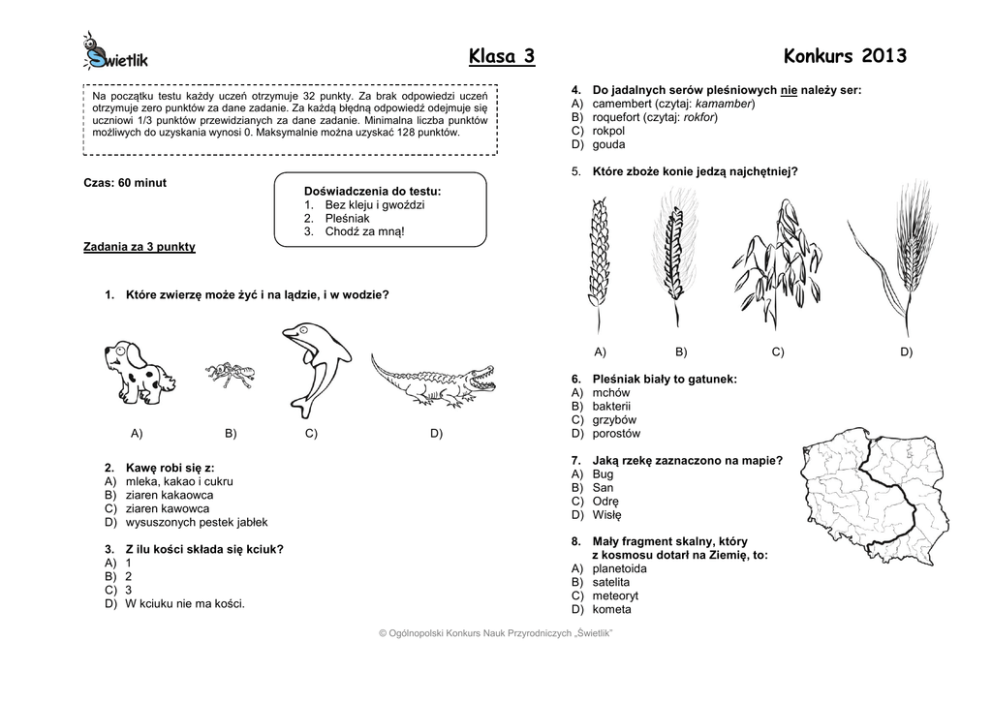 Świetlik

Klasa 3

Konkurs 2013

Na początku testu każdy uczeń otrzymuje 32 punkty. Za brak odpowiedzi uczeń otrzymuje zero punktów za dane zadanie. Za każdą błędną odpowiedź odejmuje się uczniowi 1/3 punktów przewidzianych za dane zadanie. Minimalna liczba punktów możliwych do uzyskania wynosi 0. Maksymalnie można uzyskać 128 punktów.

Czas: 60 minut

Doświadczenia do testu:
1. Bez kleju i gwoździ
2. Pleśniak
3. Chodź za mną!

Zadania za 3 punkty

1. Które zwierzę może żyć i na lądzie, i w wodzie?

A) B) C) D)

2. Kawę robi się z:
A) mleka, kakao i cukru
B) ziaren kakaowca
C) ziaren kawowca
D) wysuszonych pestek jabłek

3. Z ilu kości składa się kciuk?
A) 1
B) 2
C) 3
D) W kciuku nie ma kości.

4. Do jadalnych serów pleśniowych nie należy ser:
A) camembert (czytaj: kamamber)
B) roquefort (czytaj: rokfor)
C) rokpol
D) gouda

5. Które zboże konie jedzą najchętniej?

A) B) C) D)

6. Pleśniak biały to gatunek:
A) mchów
B) bakterii
C) grzybów
D) porostów

7. Jaką rzekę zaznaczono na mapie?
A) Bug
B) San
C) Odrę
D) Wisłę

8. Mały fragment skalny, który z kosmosu dotarł na Ziemię, to:
A) planetoida
B) satelita
C) meteoryt
D) kometa

© Ogólnopolski Konkurs Nauk Przyrodniczych „Świetlik"