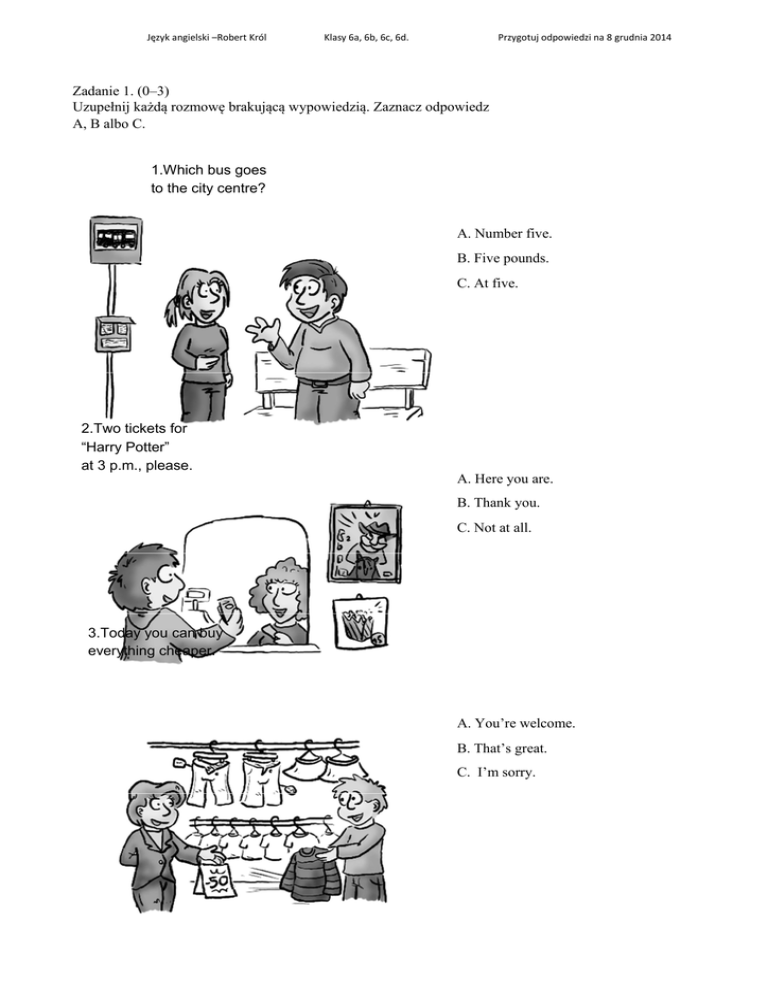 Język angielski –Robert Król Klasy 6a, 6b, 6c, 6d. Przygotuj odpowiedzi na 8 grudnia 2014

Zadanie 1. (0–3)
Uzupełnij każdą rozmowę brakującą wypowiedzią. Zaznacz odpowiedz A, B albo C.

1.Which bus goes to the city centre?

A. Number five.
B. Five pounds.
C. At five.

2.Two tickets for "Harry Potter" at 3 p.m., please.

A. Here you are.
B. Thank you.
C. Not at all.

3.Today you can buy everything cheaper.

A. You're welcome.
B. That's great.
C. I'm sorry.

-50