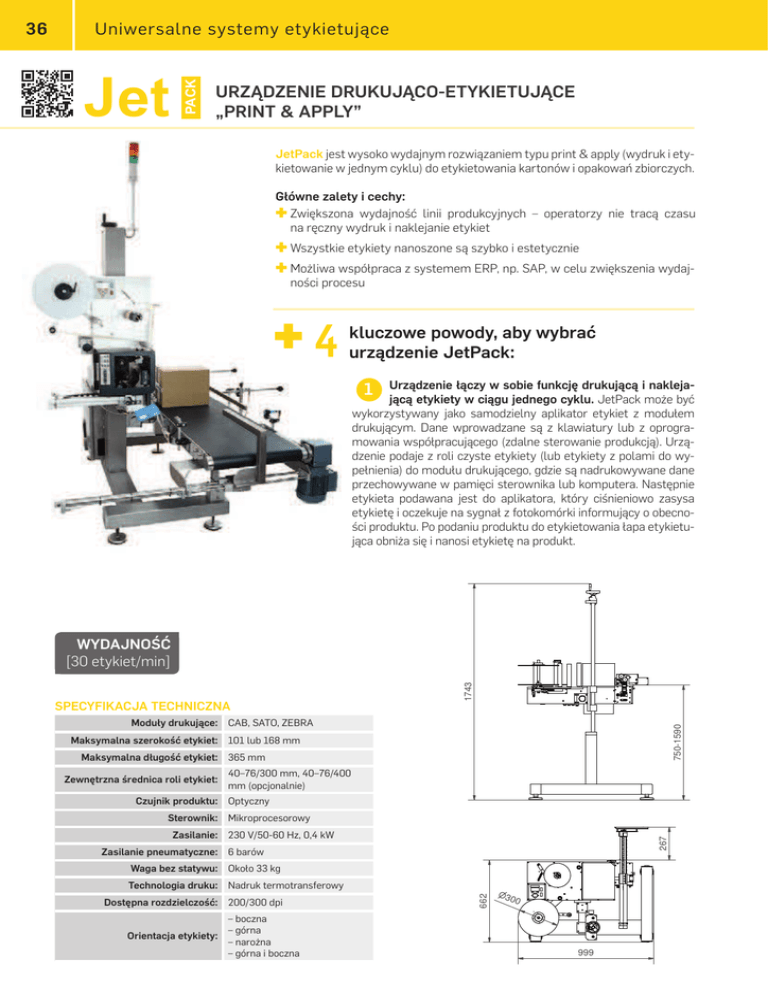 36 Uniwersalne systemy etykietujące

Jet PACK

URZĄDZENIE DRUKUJĄCO-ETYKIETUJĄCE „PRINT & APPLY"

JetPack jest wysoko wydajnym rozwiązaniem typu print & apply (wydruk i etykietowanie w jednym cyklu) do etykietowania kartonów i opakowań zbiorczych.

Główne zalety i cechy:
Zwiększona wydajność linii produkcyjnych – operatorzy nie tracą czasu na ręczny wydruk i naklejanie etykiet
Wszystkie etykiety nanoszone są szybko i estetycznie
Możliwa współpraca z systemem ERP, np. SAP, w celu zwiększenia wydajności procesu

4 kluczowe powody, aby wybrać urządzenie JetPack:

1 Urządzenie łączy w sobie funkcję drukującą i naklejającą etykiety w ciągu jednego cyklu. JetPack może być wykorzystywany jako samodzielny aplikator etykiet z modułem drukującym. Dane wprowadzane są z klawiatury lub z oprogramowania współpracującego (zdalne sterowanie produkcją). Urządzenie podaje z roli czyste etykiety (lub etykiety z polami do wypełnienia) do modułu drukującego, gdzie są nadrukowywane dane przechowywane w pamięci sterownika lub komputera. Następnie etykieta podawana jest do aplikatora, który ciśnieniowo zasysa etykietę i oczekuje na sygnał z fotokomórki informujący o obecności produktu. Po podaniu produktu do etykietowania łapa etykietująca obniża się i nanosi etykietę na produkt.

WYDAJNOŚĆ
[30 etykiet/min]

SPECYFIKACJA TECHNICZNA

| | |
|---|---|
| Moduły drukujące: | CAB, SATO, ZEBRA |
| Maksymalna szerokość etykiet: | 101 lub 168 mm |
| Maksymalna długość etykiet: | 365 mm |
| Zewnętrzna średnica roli etykiet: | 40–76/300 mm, 40–76/400 mm (opcjonalnie) |
| Czujnik produktu: | Optyczny |
| Sterownik: | Mikroprocesorowy |
| Zasilanie: | 230 V/50-60 Hz, 0,4 kW |
| Zasilanie pneumatyczne: | 6 barów |
| Waga bez statywu: | Około 33 kg |
| Technologia druku: | Nadruk termotransferowy |
| Dostępna rozdzielczość: | 200/300 dpi |
| Orientacja etykiety: | – boczna – górna – narożna – górna i boczna |

1743
750-1590
267
662
Ø300
999