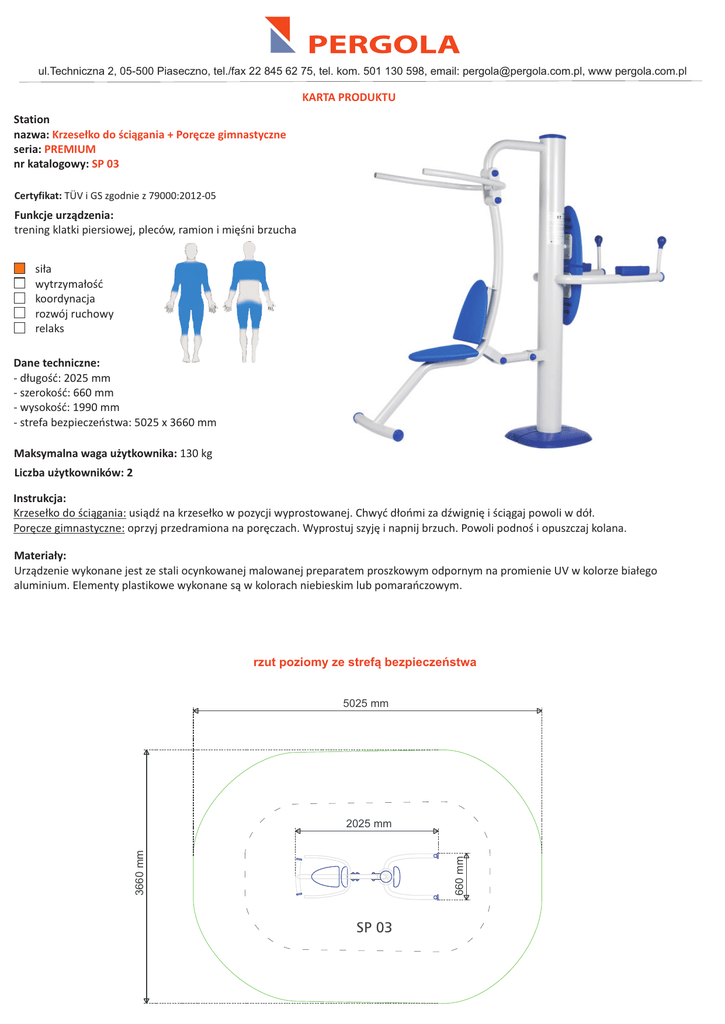 PERGOLA

ul.Techniczna 2, 05-500 Piaseczno, tel./fax 22 845 62 75, tel. kom. 501 130 598, email: pergola@pergola.com.pl, www pergola.com.pl

KARTA PRODUKTU

Station
nazwa: Krzesełko do ściągania + Poręcze gimnastyczne
seria: PREMIUM
nr katalogowy: SP 03

Certyfikat: TÜV i GS zgodnie z 79000:2012-05

Funkcje urządzenia:
trening klatki piersiowej, pleców, ramion i mięśni brzucha

siła
wytrzymałość
koordynacja
rozwój ruchowy
relaks

Dane techniczne:
- długość: 2025 mm
- szerokość: 660 mm
- wysokość: 1990 mm
- strefa bezpieczeństwa: 5025 x 3660 mm

Maksymalna waga użytkownika: 130 kg

Liczba użytkowników: 2

Instrukcja:
Krzesełko do ściągania: usiądź na krzesełko w pozycji wyprostowanej. Chwyć dłońmi za dźwignię i ściągaj powoli w dół.
Poręcze gimnastyczne: oprzyj przedramiona na poręczach. Wyprostuj szyję i napnij brzuch. Powoli podnoś i opuszczaj kolana.

Materiały:
Urządzenie wykonane jest ze stali ocynkowanej malowanej preparatem proszkowym odpornym na promienie UV w kolorze białego aluminium. Elementy plastikowe wykonane są w kolorach niebieskim lub pomarańczowym.

rzut poziomy ze strefą bezpieczeństwa

5025 mm

2025 mm

3660 mm

660 mm

SP 03