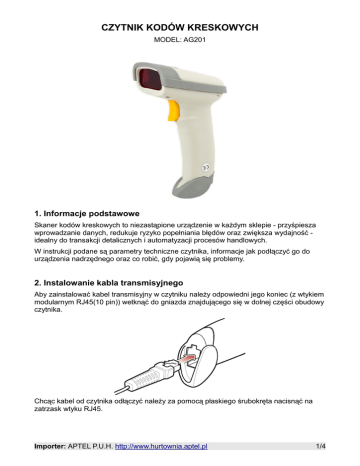 CZYTNIK KODÓW KRESKOWYCH
MODEL: AG201

1. Informacje podstawowe

Skaner kodów kreskowych to niezastąpione urządzenie w każdym sklepie - przyśpiesza wprowadzanie danych, redukuje ryzyko popełniania błędów oraz zwiększa wydajność - idealny do transakcji detalicznych i automatyzacji procesów handlowych.

W instrukcji podane są parametry techniczne czytnika, informacje jak podłączyć go do urządzenia nadrzędnego oraz co robić, gdy pojawią się problemy.

2. Instalowanie kabla transmisyjnego

Aby zainstalować kabel transmisyjny w czytniku należy odpowiedni jego koniec (z wtykiem modularnym RJ45(10 pin)) wetknąć do gniazda znajdującego się w dolnej części obudowy czytnika.

Chcąc kabel od czytnika odłączyć należy za pomocą płaskiego śrubokręta nacisnąć na zatrzask wtyku RJ45.

Importer: APTEL P.U.H. http://www.hurtownia.aptel.pl 1/4