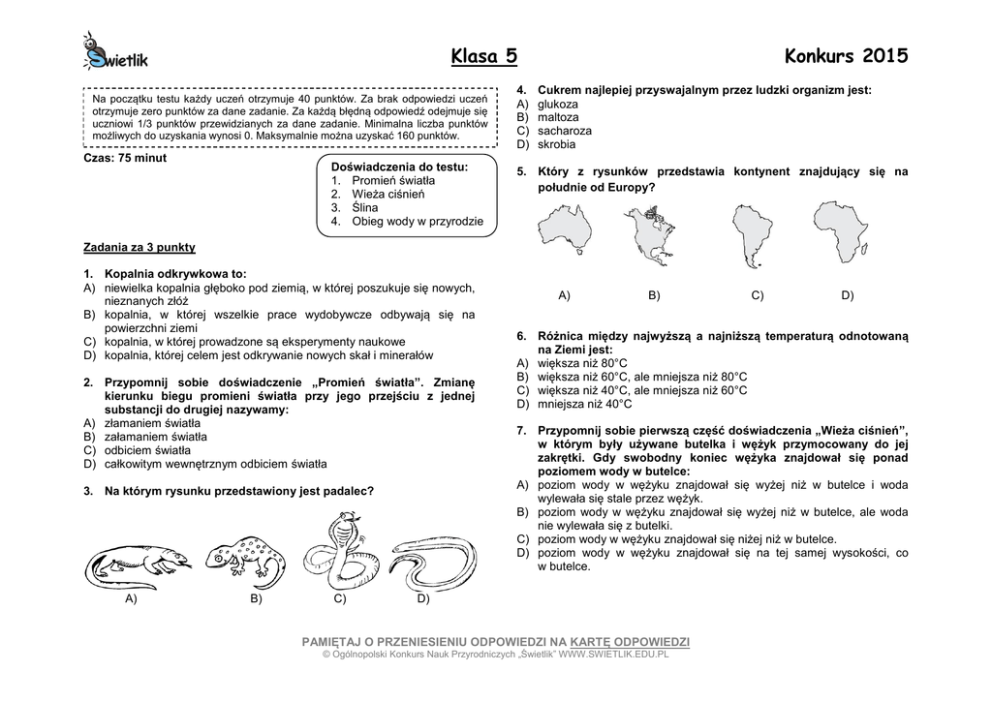 Świetlik

Klasa 5

Konkurs 2015

Na początku testu każdy uczeń otrzymuje 40 punktów. Za brak odpowiedzi uczeń otrzymuje zero punktów za dane zadanie. Za każdą błędną odpowiedź odejmuje się uczniowi 1/3 punktów przewidzianych za dane zadanie. Minimalna liczba punktów możliwych do uzyskania wynosi 0. Maksymalnie można uzyskać 160 punktów.

Czas: 75 minut

Doświadczenia do testu:
1. Promień światła
2. Wieża ciśnień
3. Ślina
4. Obieg wody w przyrodzie

Zadania za 3 punkty

1. Kopalnia odkrywkowa to:
A) niewielka kopalnia głęboko pod ziemią, w której poszukuje się nowych, nieznanych złóż
B) kopalnia, w której wszelkie prace wydobywcze odbywają się na powierzchni ziemi
C) kopalnia, w której prowadzone są eksperymenty naukowe
D) kopalnia, której celem jest odkrywanie nowych skał i minerałów

2. Przypomnij sobie doświadczenie „Promień światła". Zmianę kierunku biegu promieni światła przy jego przejściu z jednej substancji do drugiej nazywamy:
A) złamaniem światła
B) załamaniem światła
C) odbiciem światła
D) całkowitym wewnętrznym odbiciem światła

3. Na którym rysunku przedstawiony jest padalec?

A) B) C) D)

4. Cukrem najlepiej przyswajalnym przez ludzki organizm jest:
A) glukoza
B) maltoza
C) sacharoza
D) skrobia

5. Który z rysunków przedstawia kontynent znajdujący się na południe od Europy?

A) B) C) D)

6. Różnica między najwyższą a najniższą temperaturą odnotowaną na Ziemi jest:
A) większa niż 80°C
B) większa niż 60°C, ale mniejsza niż 80°C
C) większa niż 40°C, ale mniejsza niż 60°C
D) mniejsza niż 40°C

7. Przypomnij sobie pierwszą część doświadczenia „Wieża ciśnień", w którym były używane butelka i wężyk przymocowany do jej zakrętki. Gdy swobodny koniec wężyka znajdował się ponad poziomem wody w butelce:
A) poziom wody w wężyku znajdował się wyżej niż w butelce i woda wylewała się stale przez wężyk.
B) poziom wody w wężyku znajdował się wyżej niż w butelce, ale woda nie wylewała się z butelki.
C) poziom wody w wężyku znajdował się niżej niż w butelce.
D) poziom wody w wężyku znajdował się na tej samej wysokości, co w butelce.

PAMIĘTAJ O PRZENIESIENIU ODPOWIEDZI NA KARTĘ ODPOWIEDZI
© Ogólnopolski Konkurs Nauk Przyrodniczych „Świetlik" WWW.SWIETLIK.EDU.PL