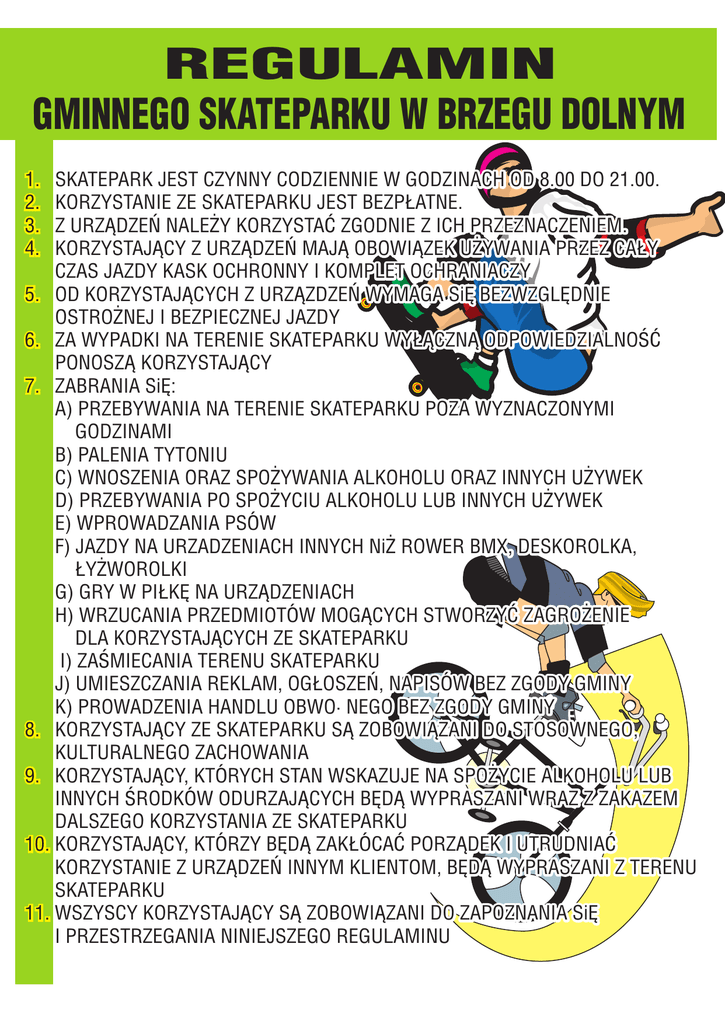 REGULAMIN
GMINNEGO SKATEPARKU W BRZEGU DOLNYM

1. SKATEPARK JEST CZYNNY CODZIENNIE W GODZINACH OD 8.00 DO 21.00.
2. KORZYSTANIE ZE SKATEPARKU JEST BEZPŁATNE.
3. Z URZĄDZEŃ NALEŻY KORZYSTAĆ ZGODNIE Z ICH PRZEZNACZENIEM.
4. KORZYSTAJĄCY Z URZĄDZEŃ MAJĄ OBOWIĄZEK UŻYWANIA PRZEZ CAŁY CZAS JAZDY KASK OCHRONNY I KOMPLET OCHRANIACZY
5. OD KORZYSTAJĄCYCH Z URZĄDZEŃ WYMAGA SIĘ BEZWZGLĘDNIE OSTROŻNEJ I BEZPIECZNEJ JAZDY
6. ZA WYPADKI NA TERENIE SKATEPARKU WYŁĄCZNĄ ODPOWIEDZIALNOŚĆ PONOSZĄ KORZYSTAJĄCY
7. ZABRANIA SIĘ:
A) PRZEBYWANIA NA TERENIE SKATEPARKU POZA WYZNACZONYMI GODZINAMI
B) PALENIA TYTONIU
C) WNOSZENIA ORAZ SPOŻYWANIA ALKOHOLU ORAZ INNYCH UŻYWEK
D) PRZEBYWANIA PO SPOŻYCIU ALKOHOLU LUB INNYCH UŻYWEK
E) WPROWADZANIA PSÓW
F) JAZDY NA URZADZENIACH INNYCH NIŻ ROWER BMX, DESKOROLKA, ŁYŻWOROLKI
G) GRY W PIŁKĘ NA URZĄDZENIACH
H) WRZUCANIA PRZEDMIOTÓW MOGĄCYCH STWORZYĆ ZAGROŻENIE DLA KORZYSTAJĄCYCH ZE SKATEPARKU
I) ZAŚMIECANIA TERENU SKATEPARKU
J) UMIESZCZANIA REKLAM, OGŁOSZEŃ, NAPISÓW BEZ ZGODY GMINY
K) PROWADZENIA HANDLU OBWO· NEGO BEZ ZGODY GMINY
8. KORZYSTAJĄCY ZE SKATEPARKU SĄ ZOBOWIĄZANI DO STOSOWNEGO, KULTURALNEGO ZACHOWANIA
9. KORZYSTAJĄCY, KTÓRYCH STAN WSKAZUJE NA SPOŻYCIE ALKOHOLU LUB INNYCH ŚRODKÓW ODURZAJĄCYCH BĘDĄ WYPRASZANI WRAZ Z ZAKAZEM DALSZEGO KORZYSTANIA ZE SKATEPARKU
10. KORZYSTAJĄCY, KTÓRZY BĘDĄ ZAKŁÓCAĆ PORZĄDEK I UTRUDNIAĆ KORZYSTANIE Z URZĄDZEŃ INNYM KLIENTOM, BĘDĄ WYPRASZANI Z TERENU SKATEPARKU
11. WSZYSCY KORZYSTAJĄCY SĄ ZOBOWIĄZANI DO ZAPOZNANIA SIĘ I PRZESTRZEGANIA NINIEJSZEGO REGULAMINU