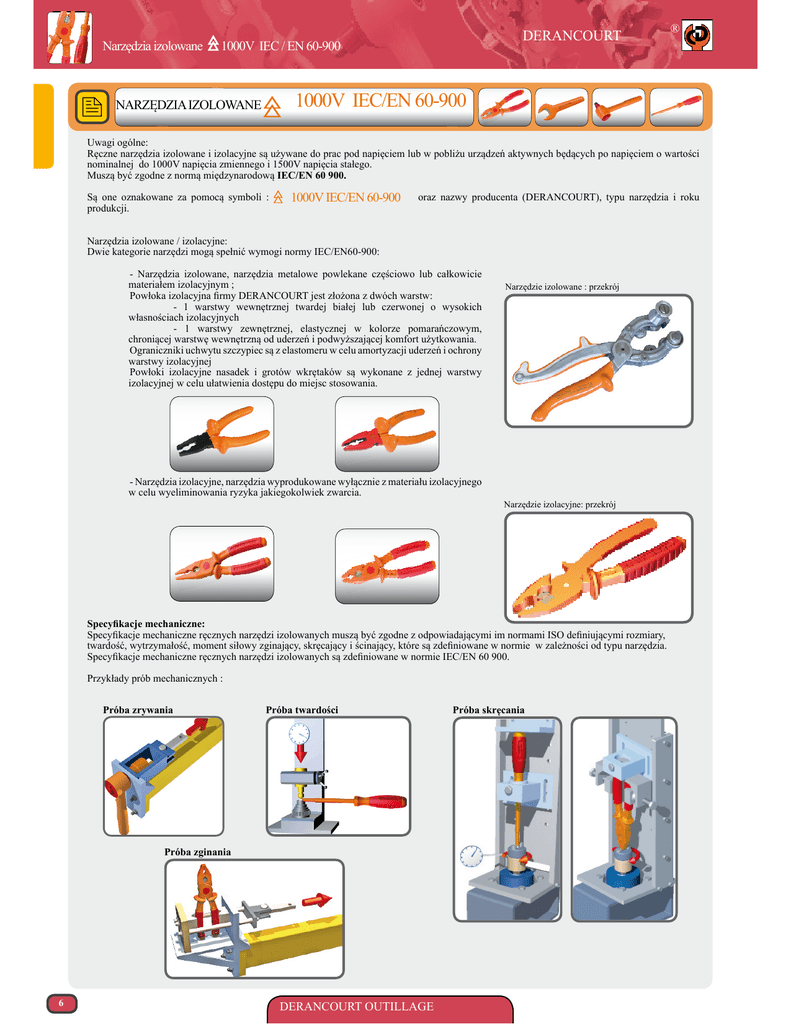 Narzędzia izolowane 1000V IEC / EN 60-900

DERANCOURT ®

NARZĘDZIA IZOLOWANE 1000V IEC/EN 60-900

Uwagi ogólne:
Ręczne narzędzia izolowane i izolacyjne są używane do prac pod napięciem lub w pobliżu urządzeń aktywnych będących po napięciem o wartości nominalnej do 1000V napięcia zmiennego i 1500V napięcia stałego.
Muszą być zgodne z normą międzynarodową IEC/EN 60 900.

Są one oznakowane za pomocą symboli : 1000V IEC/EN 60-900 oraz nazwy producenta (DERANCOURT), typu narzędzia i roku produkcji.

Narzędzia izolowane / izolacyjne:
Dwie kategorie narzędzi mogą spełnić wymogi normy IEC/EN60-900:

- Narzędzia izolowane, narzędzia metalowe powlekane częściowo lub całkowicie materiałem izolacyjnym ;
Powłoka izolacyjna firmy DERANCOURT jest złożona z dwóch warstw:
- 1 warstwy wewnętrznej twardej białej lub czerwonej o wysokich własnościach izolacyjnych
- 1 warstwy zewnętrznej, elastycznej w kolorze pomarańczowym, chroniącej warstwę wewnętrzną od uderzeń i podwyższającej komfort użytkowania.
Ograniczniki uchwytu szczypiec są z elastomeru w celu amortyzacji uderzeń i ochrony warstwy izolacyjnej
Powłoki izolacyjne nasadek i grotów wkrętaków są wykonane z jednej warstwy izolacyjnej w celu ułatwienia dostępu do miejsc stosowania.

Narzędzie izolowane : przekrój

- Narzędzia izolacyjne, narzędzia wyprodukowane wyłącznie z materiału izolacyjnego w celu wyeliminowania ryzyka jakiegokolwiek zwarcia.

Narzędzie izolacyjne: przekrój

Specyfikacje mechaniczne:
Specyfikacje mechaniczne ręcznych narzędzi izolowanych muszą być zgodne z odpowiadającymi im normami ISO definiującymi rozmiary, twardość, wytrzymałość, moment siłowy zginający, skręcający i ścinający, które są zdefiniowane w normie w zależności od typu narzędzia.
Specyfikacje mechaniczne ręcznych narzędzi izolowanych są zdefiniowane w normie IEC/EN 60 900.

Przykłady prób mechanicznych :

Próba zrywania

Próba twardości

Próba skręcania

Próba zginania

6

DERANCOURT OUTILLAGE