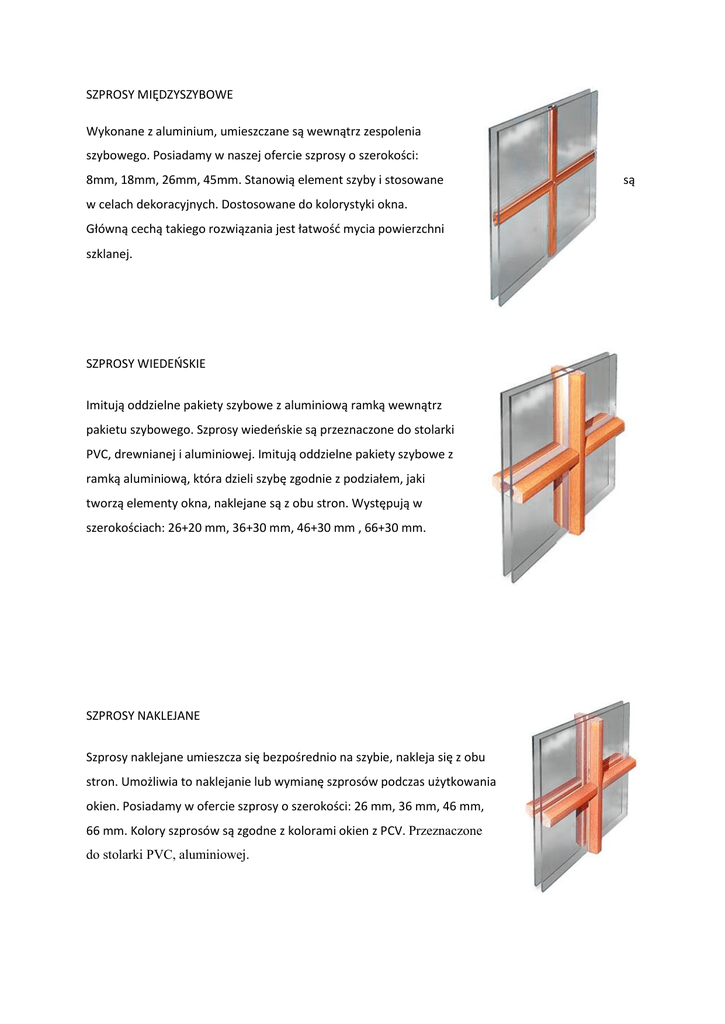 SZPROSY MIĘDZYSZYBOWE

Wykonane z aluminium, umieszczane są wewnątrz zespolenia szybowego. Posiadamy w naszej ofercie szprosy o szerokości: 8mm, 18mm, 26mm, 45mm. Stanowią element szyby i stosowane są w celach dekoracyjnych. Dostosowane do kolorystyki okna. Główną cechą takiego rozwiązania jest łatwość mycia powierzchni szklanej.

SZPROSY WIEDEŃSKIE

Imitują oddzielne pakiety szybowe z aluminiową ramką wewnątrz pakietu szybowego. Szprosy wiedeńskie są przeznaczone do stolarki PVC, drewnianej i aluminiowej. Imitują oddzielne pakiety szybowe z ramką aluminiową, która dzieli szybę zgodnie z podziałem, jaki tworzą elementy okna, naklejane są z obu stron. Występują w szerokościach: 26+20 mm, 36+30 mm, 46+30 mm , 66+30 mm.

SZPROSY NAKLEJANE

Szprosy naklejane umieszcza się bezpośrednio na szybie, nakleja się z obu stron. Umożliwia to naklejanie lub wymianę szprosów podczas użytkowania okien. Posiadamy w ofercie szprosy o szerokości: 26 mm, 36 mm, 46 mm, 66 mm. Kolory szprosów są zgodne z kolorami okien z PCV. Przeznaczone do stolarki PVC, aluminiowej.