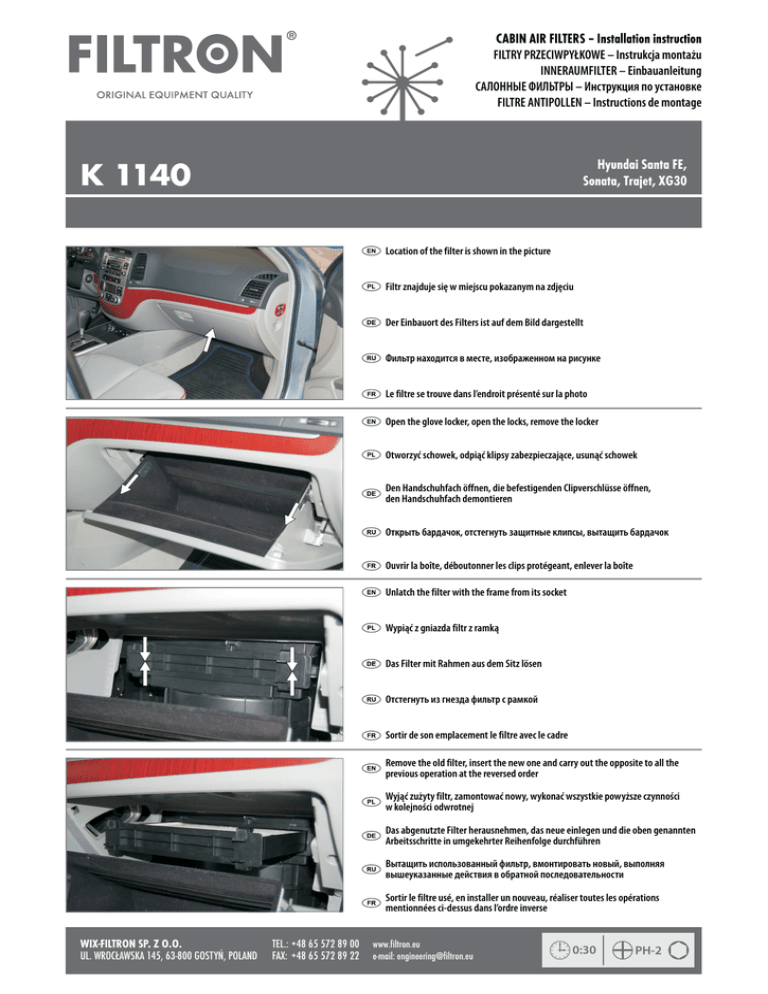 FILTRON®
ORIGINAL EQUIPMENT QUALITY

CABIN AIR FILTERS – Installation instruction
FILTRY PRZECIWPYŁKOWE – Instrukcja montażu
INNERAUMFILTER – Einbauanleitung
САЛОННЫЕ ФИЛЬТРЫ – Инструкция по установке
FILTRE ANTIPOLLEN – Instructions de montage

K 1140

Hyundai Santa FE, Sonata, Trajet, XG30

EN Location of the filter is shown in the picture
PL Filtr znajduje się w miejscu pokazanym na zdjęciu
DE Der Einbauort des Filters ist auf dem Bild dargestellt
RU Фильтр находится в месте, изображенном на рисунке
FR Le filtre se trouve dans l'endroit présenté sur la photo

EN Open the glove locker, open the locks, remove the locker
PL Otworzyć schowek, odpiąć klipsy zabezpieczające, usunąć schowek
DE Den Handschuhfach öffnen, die befestigenden Clipverschlüsse öffnen, den Handschuhfach demontieren
RU Открыть бардачок, отстегнуть защитные клипсы, вытащить бардачок
FR Ouvrir la boîte, déboutonner les clips protégeant, enlever la boîte

EN Unlatch the filter with the frame from its socket
PL Wypiąć z gniazda filtr z ramką
DE Das Filter mit Rahmen aus dem Sitz lösen
RU Отстегнуть из гнезда фильтр с рамкой
FR Sortir de son emplacement le filtre avec le cadre

EN Remove the old filter, insert the new one and carry out the opposite to all the previous operation at the reversed order
PL Wyjąć zużyty filtr, zamontować nowy, wykonać wszystkie powyższe czynności w kolejności odwrotnej
DE Das abgenutzte Filter herausnehmen, das neue einlegen und die oben genannten Arbeitsschritte in umgekehrter Reihenfolge durchführen
RU Вытащить использованный фильтр, вмонтировать новый, выполняя вышеуказанные действия в обратной последовательности
FR Sortir le filtre usé, en installer un nouveau, réaliser toutes les opérations mentionnées ci-dessus dans l'ordre inverse

WIX-FILTRON SP. Z O.O.
UL. WROCŁAWSKA 145, 63-800 GOSTYŃ, POLAND
TEL.: +48 65 572 89 00
FAX: +48 65 572 89 22
www.filtron.eu
e-mail: engineering@filtron.eu
0:30 PH-2