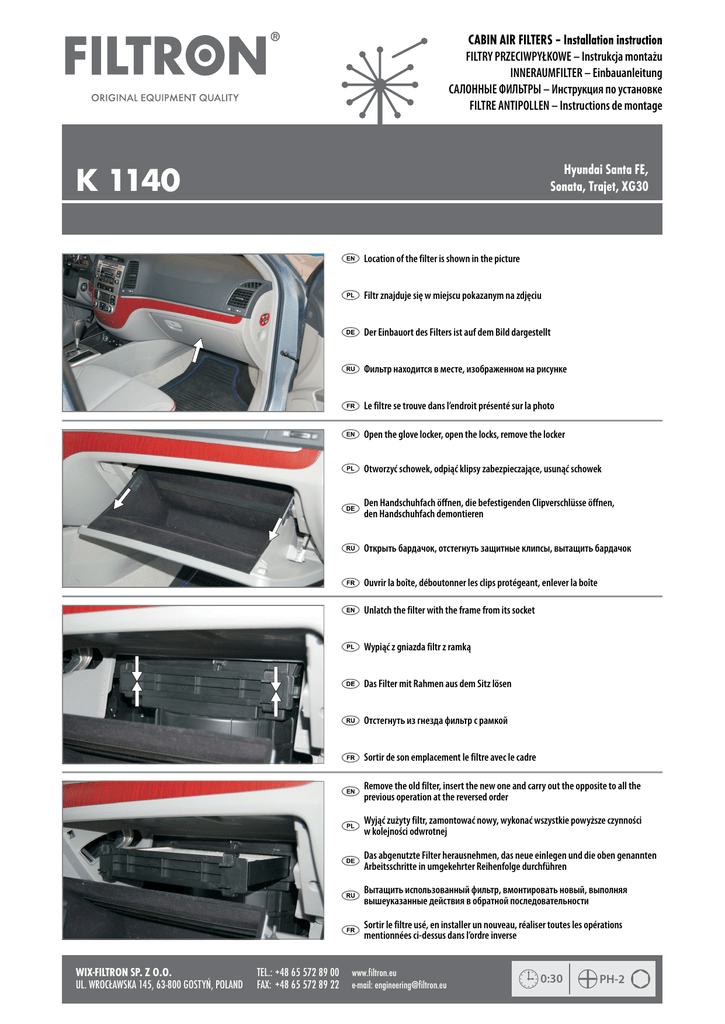 FILTRON®
ORIGINAL EQUIPMENT QUALITY

CABIN AIR FILTERS – Installation instruction
FILTRY PRZECIWPYŁKOWE – Instrukcja montażu
INNERAUMFILTER – Einbauanleitung
САЛОННЫЕ ФИЛЬТРЫ – Инструкция по установке
FILTRE ANTIPOLLEN – Instructions de montage

K 1140

Hyundai Santa FE, Sonata, Trajet, XG30

EN Location of the filter is shown in the picture
PL Filtr znajduje się w miejscu pokazanym na zdjęciu
DE Der Einbauort des Filters ist auf dem Bild dargestellt
RU Фильтр находится в месте, изображенном на рисунке
FR Le filtre se trouve dans l'endroit présenté sur la photo

EN Open the glove locker, open the locks, remove the locker
PL Otworzyć schowek, odpiąć klipsy zabezpieczające, usunąć schowek
DE Den Handschuhfach öffnen, die befestigenden Clipverschlüsse öffnen, den Handschuhfach demontieren
RU Открыть бардачок, отстегнуть защитные клипсы, вытащить бардачок
FR Ouvrir la boîte, déboutonner les clips protégeant, enlever la boîte

EN Unlatch the filter with the frame from its socket
PL Wypiąć z gniazda filtr z ramką
DE Das Filter mit Rahmen aus dem Sitz lösen
RU Отстегнуть из гнезда фильтр с рамкой
FR Sortir de son emplacement le filtre avec le cadre

EN Remove the old filter, insert the new one and carry out the opposite to all the previous operation at the reversed order
PL Wyjąć zużyty filtr, zamontować nowy, wykonać wszystkie powyższe czynności w kolejności odwrotnej
DE Das abgenutzte Filter herausnehmen, das neue einlegen und die oben genannten Arbeitsschritte in umgekehrter Reihenfolge durchführen
RU Вытащить использованный фильтр, вмонтировать новый, выполняя вышеуказанные действия в обратной последовательности
FR Sortir le filtre usé, en installer un nouveau, réaliser toutes les opérations mentionnées ci-dessus dans l'ordre inverse

WIX-FILTRON SP. Z O.O.
UL. WROCŁAWSKA 145, 63-800 GOSTYŃ, POLAND
TEL.: +48 65 572 89 00
FAX: +48 65 572 89 22
www.filtron.eu
e-mail: engineering@filtron.eu
0:30
PH-2