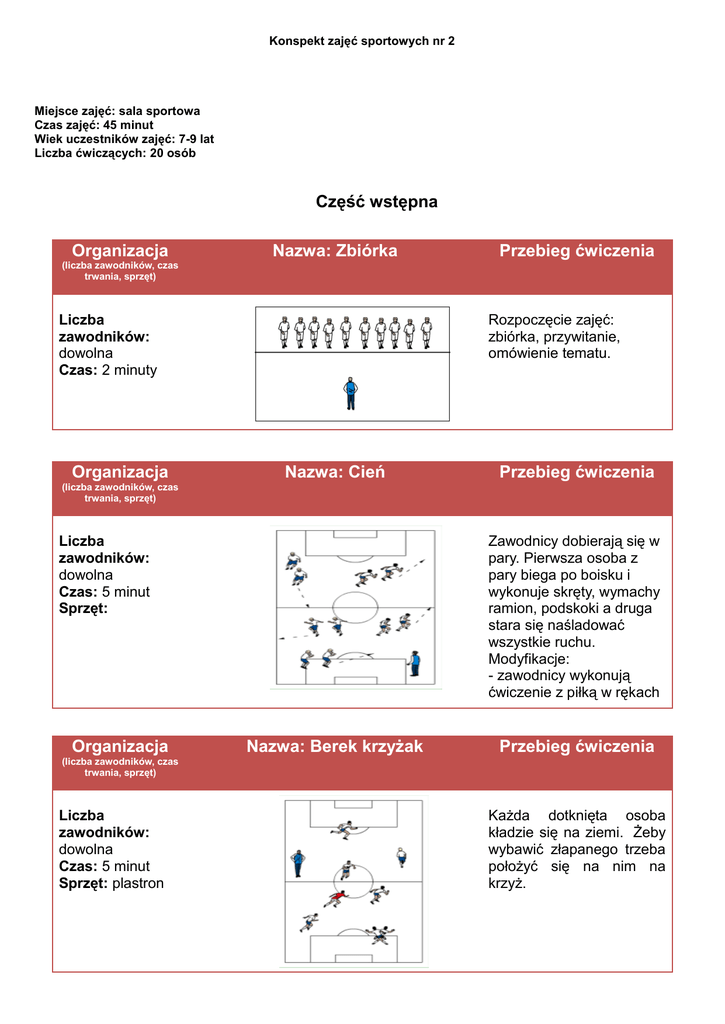 Konspekt zajęć sportowych nr 2

Miejsce zajęć: sala sportowa
Czas zajęć: 45 minut
Wiek uczestników zajęć: 7-9 lat
Liczba ćwiczących: 20 osób

Część wstępna

| Organizacja (liczba zawodników, czas trwania, sprzęt) | Nazwa: Zbiórka | Przebieg ćwiczenia |
|---|---|---|
| Liczba zawodników: dowolna Czas: 2 minuty | | Rozpoczęcie zajęć: zbiórka, przywitanie, omówienie tematu. |

| Organizacja (liczba zawodników, czas trwania, sprzęt) | Nazwa: Cień | Przebieg ćwiczenia |
|---|---|---|
| Liczba zawodników: dowolna Czas: 5 minut Sprzęt: | | Zawodnicy dobierają się w pary. Pierwsza osoba z pary biega po boisku i wykonuje skręty, wymachy ramion, podskoki a druga stara się naśladować wszystkie ruchu. Modyfikacje: - zawodnicy wykonują ćwiczenie z piłką w rękach |

| Organizacja (liczba zawodników, czas trwania, sprzęt) | Nazwa: Berek krzyżak | Przebieg ćwiczenia |
|---|---|---|
| Liczba zawodników: dowolna Czas: 5 minut Sprzęt: plastron | | Każda dotknięta osoba kładzie się na ziemi. Żeby wybawić złapanego trzeba położyć się na nim na krzyż. |