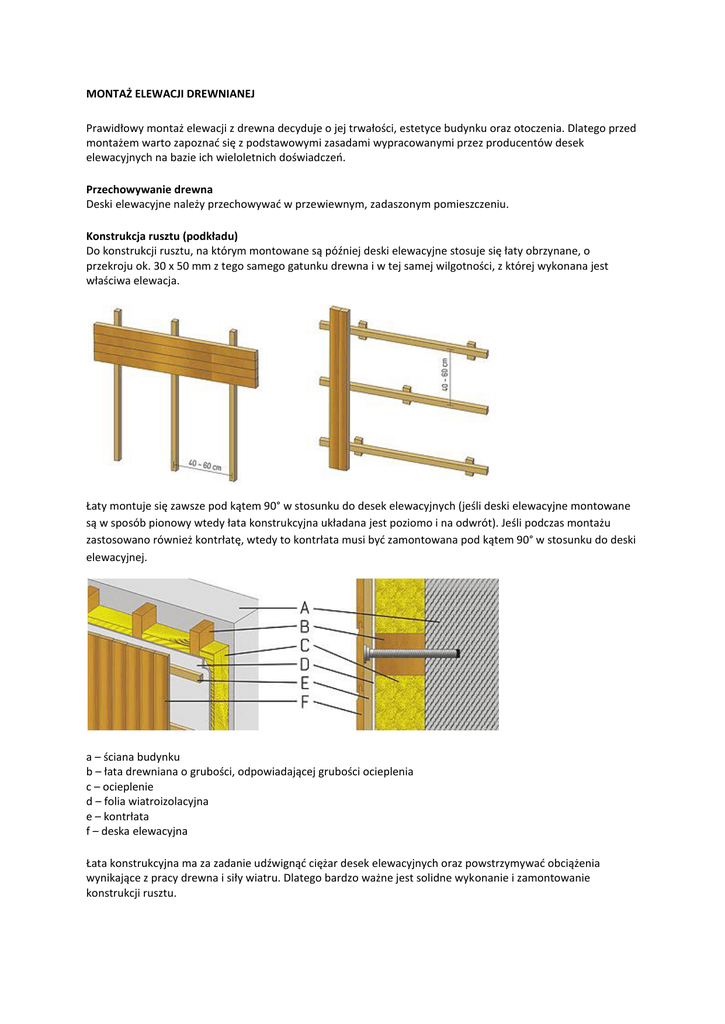 MONTAŻ ELEWACJI DREWNIANEJ

Prawidłowy montaż elewacji z drewna decyduje o jej trwałości, estetyce budynku oraz otoczenia. Dlatego przed montażem warto zapoznać się z podstawowymi zasadami wypracowanymi przez producentów desek elewacyjnych na bazie ich wieloletnich doświadczeń.

Przechowywanie drewna
Deski elewacyjne należy przechowywać w przewiewnym, zadaszonym pomieszczeniu.

Konstrukcja rusztu (podkładu)
Do konstrukcji rusztu, na którym montowane są później deski elewacyjne stosuje się łaty obrzynane, o przekroju ok. 30 x 50 mm z tego samego gatunku drewna i w tej samej wilgotności, z której wykonana jest właściwa elewacja.

40 – 60 cm

40 – 60 cm

Łaty montuje się zawsze pod kątem 90° w stosunku do desek elewacyjnych (jeśli deski elewacyjne montowane są w sposób pionowy wtedy łata konstrukcyjna układana jest poziomo i na odwrót). Jeśli podczas montażu zastosowano również kontrłatę, wtedy to kontrłata musi być zamontowana pod kątem 90° w stosunku do deski elewacyjnej.

A
B
C
D
E
F

a – ściana budynku
b – łata drewniana o grubości, odpowiadającej grubości ocieplenia
c – ocieplenie
d – folia wiatroizolacyjna
e – kontrłata
f – deska elewacyjna

Łata konstrukcyjna ma za zadanie udźwignąć ciężar desek elewacyjnych oraz powstrzymywać obciążenia wynikające z pracy drewna i siły wiatru. Dlatego bardzo ważne jest solidne wykonanie i zamontowanie konstrukcji rusztu.