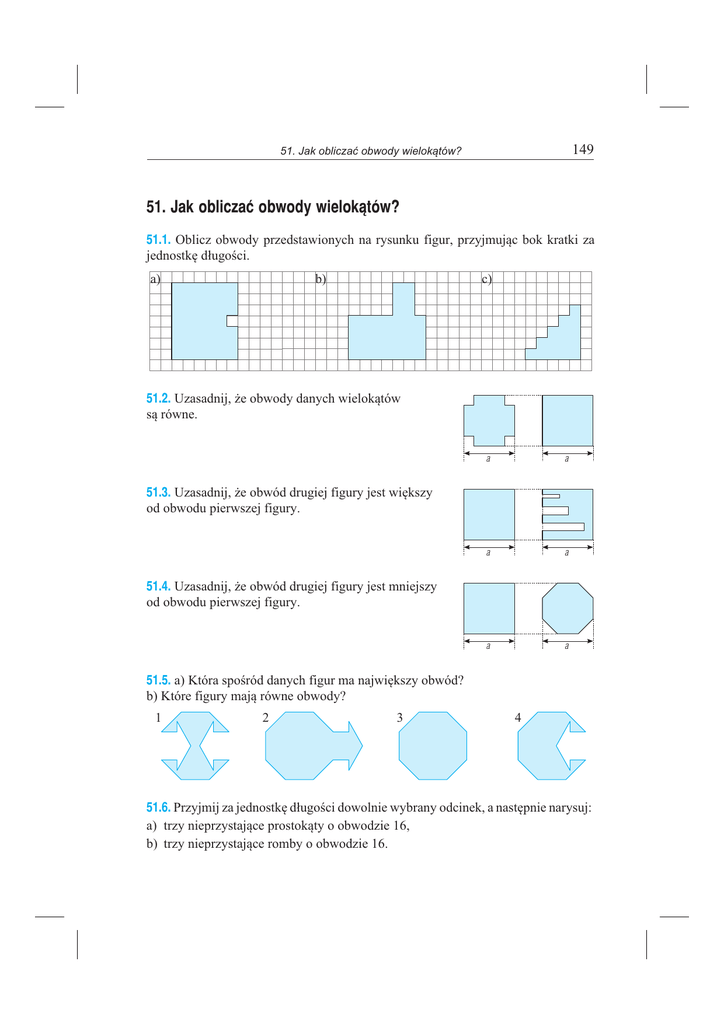 51. Jak obliczać obwody wielokątów? 149

51. Jak obliczać obwody wielokątów?

51.1. Oblicz obwody przedstawionych na rysunku figur, przyjmując bok kratki za jednostkę długości.

a) b) c)

51.2. Uzasadnij, że obwody danych wielokątów są równe.

a a

51.3. Uzasadnij, że obwód drugiej figury jest większy od obwodu pierwszej figury.

a a

51.4. Uzasadnij, że obwód drugiej figury jest mniejszy od obwodu pierwszej figury.

a a

51.5. a) Która spośród danych figur ma największy obwód?
b) Które figury mają równe obwody?

1 2 3 4

51.6. Przyjmij za jednostkę długości dowolnie wybrany odcinek, a następnie narysuj:
a) trzy nieprzystające prostokąty o obwodzie 16,
b) trzy nieprzystające romby o obwodzie 16.