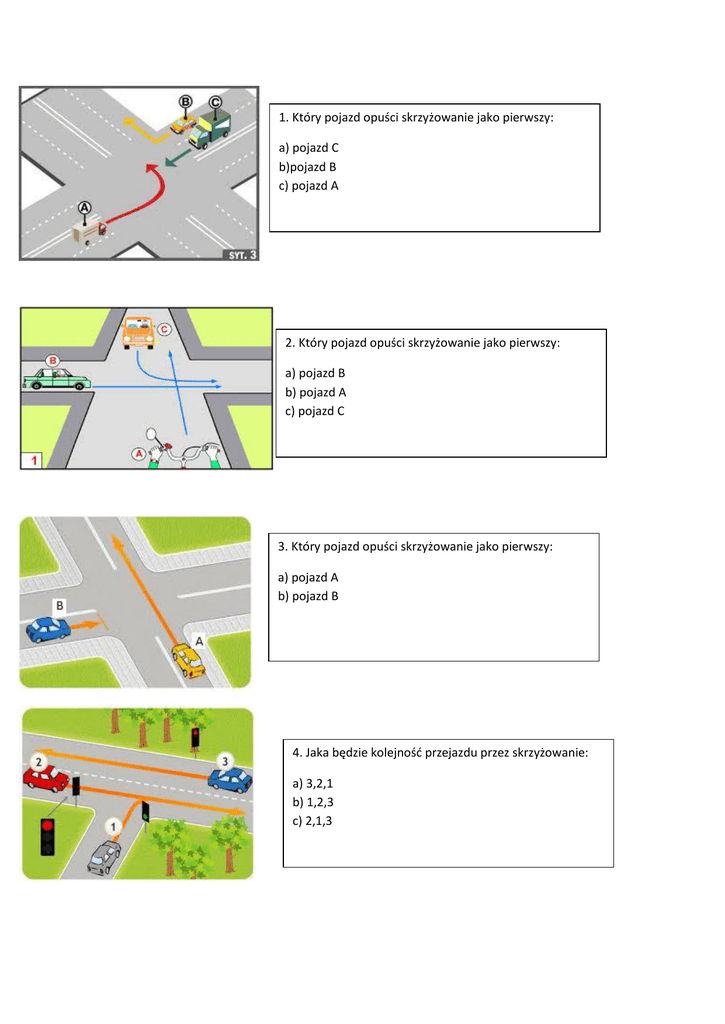 B C A SYT. 3

1. Który pojazd opuści skrzyżowanie jako pierwszy:

a) pojazd C
b)pojazd B
c) pojazd A

C B A 1

2. Który pojazd opuści skrzyżowanie jako pierwszy:

a) pojazd B
b) pojazd A
c) pojazd C

B A

3. Który pojazd opuści skrzyżowanie jako pierwszy:

a) pojazd A
b) pojazd B

2 3 1

4. Jaka będzie kolejność przejazdu przez skrzyżowanie:

a) 3,2,1
b) 1,2,3
c) 2,1,3