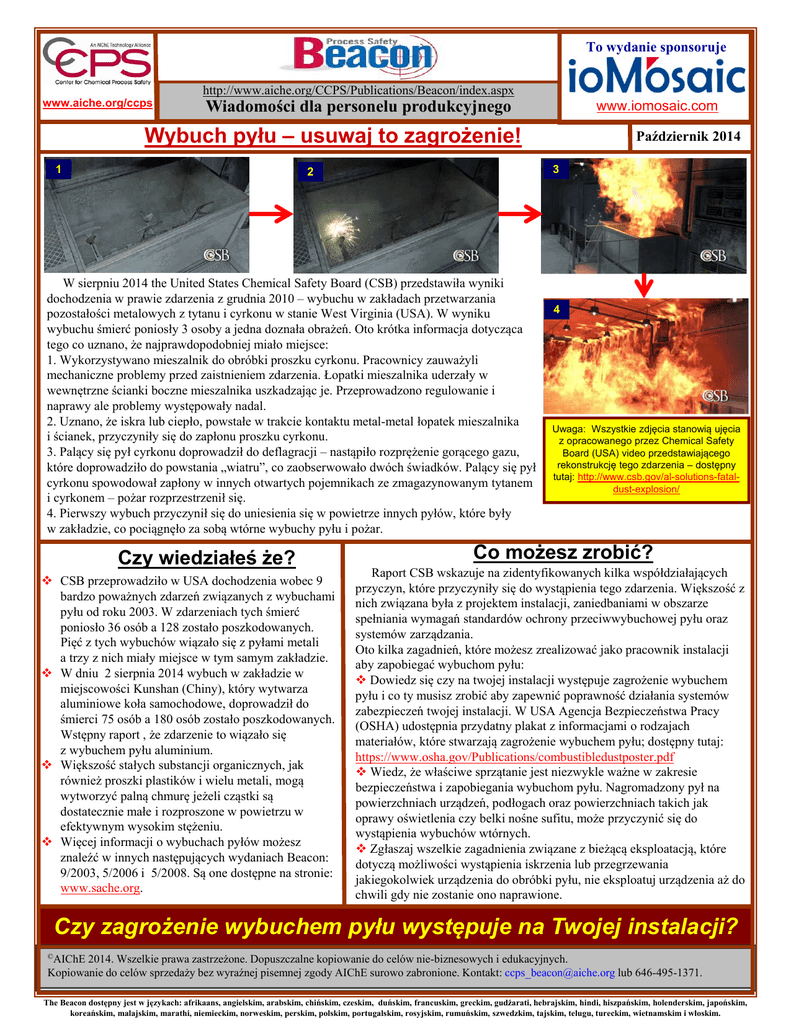 An AIChE Technology Alliance
CCPS
Center for Chemical Process Safety
www.aiche.org/ccps

Process Safety
Beacon
http://www.aiche.org/CCPS/Publications/Beacon/index.aspx
Wiadomości dla personelu produkcyjnego

To wydanie sponsoruje
ioMosaic
www.iomosaic.com

Wybuch pyłu – usuwaj to zagrożenie!

Październik 2014

1
CSB
2
CSB
3
CSB
4
CSB

W sierpniu 2014 the United States Chemical Safety Board (CSB) przedstawiła wyniki dochodzenia w prawie zdarzenia z grudnia 2010 – wybuchu w zakładach przetwarzania pozostałości metalowych z tytanu i cyrkonu w stanie West Virginia (USA). W wyniku wybuchu śmierć poniosły 3 osoby a jedna doznała obrażeń. Oto krótka informacja dotycząca tego co uznano, że najprawdopodobniej miało miejsce:
1. Wykorzystywano mieszalnik do obróbki proszku cyrkonu. Pracownicy zauważyli mechaniczne problemy przed zaistnieniem zdarzenia. Łopatki mieszalnika uderzały w wewnętrzne ścianki boczne mieszalnika uszkadzając je. Przeprowadzono regulowanie i naprawy ale problemy występowały nadal.
2. Uznano, że iskra lub ciepło, powstałe w trakcie kontaktu metal-metal łopatek mieszalnika i ścianek, przyczyniły się do zapłonu proszku cyrkonu.
3. Palący się pył cyrkonu doprowadził do deflagracji – nastąpiło rozprężenie gorącego gazu, które doprowadziło do powstania „wiatru", co zaobserwowało dwóch świadków. Palący się pył cyrkonu spowodował zapłony w innych otwartych pojemnikach ze zmagazynowanym tytanem i cyrkonem – pożar rozprzestrzenił się.
4. Pierwszy wybuch przyczynił się do uniesienia się w powietrze innych pyłów, które były w zakładzie, co pociągnęło za sobą wtórne wybuchy pyłu i pożar.

Uwaga: Wszystkie zdjęcia stanowią ujęcia z opracowanego przez Chemical Safety Board (USA) video przedstawiającego rekonstrukcję tego zdarzenia – dostępny tutaj: http://www.csb.gov/al-solutions-fatal-dust-explosion/

Czy wiedziałeś że?
❖ CSB przeprowadziło w USA dochodzenia wobec 9 bardzo poważnych zdarzeń związanych z wybuchami pyłu od roku 2003. W zdarzeniach tych śmierć poniosło 36 osób a 128 zostało poszkodowanych. Pięć z tych wybuchów wiązało się z pyłami metali a trzy z nich miały miejsce w tym samym zakładzie.
❖ W dniu 2 sierpnia 2014 wybuch w zakładzie w miejscowości Kunshan (Chiny), który wytwarza aluminiowe koła samochodowe, doprowadził do śmierci 75 osób a 180 osób zostało poszkodowanych. Wstępny raport , że zdarzenie to wiązało się z wybuchem pyłu aluminium.
❖ Większość stałych substancji organicznych, jak również proszki plastików i wielu metali, mogą wytworzyć palną chmurę jeżeli cząstki są dostatecznie małe i rozproszone w powietrzu w efektywnym wysokim stężeniu.
❖ Więcej informacji o wybuchach pyłów możesz znaleźć w innych następujących wydaniach Beacon: 9/2003, 5/2006 i 5/2008. Są one dostępne na stronie: www.sache.org.

Co możesz zrobić?
Raport CSB wskazuje na zidentyfikowanych kilka współdziałających przyczyn, które przyczyniły się do wystąpienia tego zdarzenia. Większość z nich związana była z projektem instalacji, zaniedbaniami w obszarze spełniania wymagań standardów ochrony przeciwwybuchowej pyłu oraz systemów zarządzania.
Oto kilka zagadnień, które możesz zrealizować jako pracownik instalacji aby zapobiegać wybuchom pyłu:
❖ Dowiedz się czy na twojej instalacji występuje zagrożenie wybuchem pyłu i co ty musisz zrobić aby zapewnić poprawność działania systemów zabezpieczeń twojej instalacji. W USA Agencja Bezpieczeństwa Pracy (OSHA) udostępnia przydatny plakat z informacjami o rodzajach materiałów, które stwarzają zagrożenie wybuchem pyłu; dostępny tutaj: https://www.osha.gov/Publications/combustibledustposter.pdf
❖ Wiedz, że właściwe sprzątanie jest niezwykle ważne w zakresie bezpieczeństwa i zapobiegania wybuchom pyłu. Nagromadzony pył na powierzchniach urządzeń, podłogach oraz powierzchniach takich jak oprawy oświetlenia czy belki nośne sufitu, może przyczynić się do wystąpienia wybuchów wtórnych.
❖ Zgłaszaj wszelkie zagadnienia związane z bieżącą eksploatacją, które dotyczą możliwości wystąpienia iskrzenia lub przegrzewania jakiegokolwiek urządzenia do obróbki pyłu, nie eksploatuj urządzenia aż do chwili gdy nie zostanie ono naprawione.

Czy zagrożenie wybuchem pyłu występuje na Twojej instalacji?

©AIChE 2014. Wszelkie prawa zastrzeżone. Dopuszczalne kopiowanie do celów nie-biznesowych i edukacyjnych.
Kopiowanie do celów sprzedaży bez wyraźnej pisemnej zgody AIChE surowo zabronione. Kontakt: ccps_beacon@aiche.org lub 646-495-1371.

The Beacon dostępny jest w językach: afrikaans, angielskim, arabskim, chińskim, czeskim, duńskim, francuskim, greckim, gudżarati, hebrajskim, hindi, hiszpańskim, holenderskim, japońskim, koreańskim, malajskim, marathi, niemieckim, norweskim, perskim, polskim, portugalskim, rosyjskim, rumuńskim, szwedzkim, tajskim, telugu, tureckim, wietnamskim i włoskim.