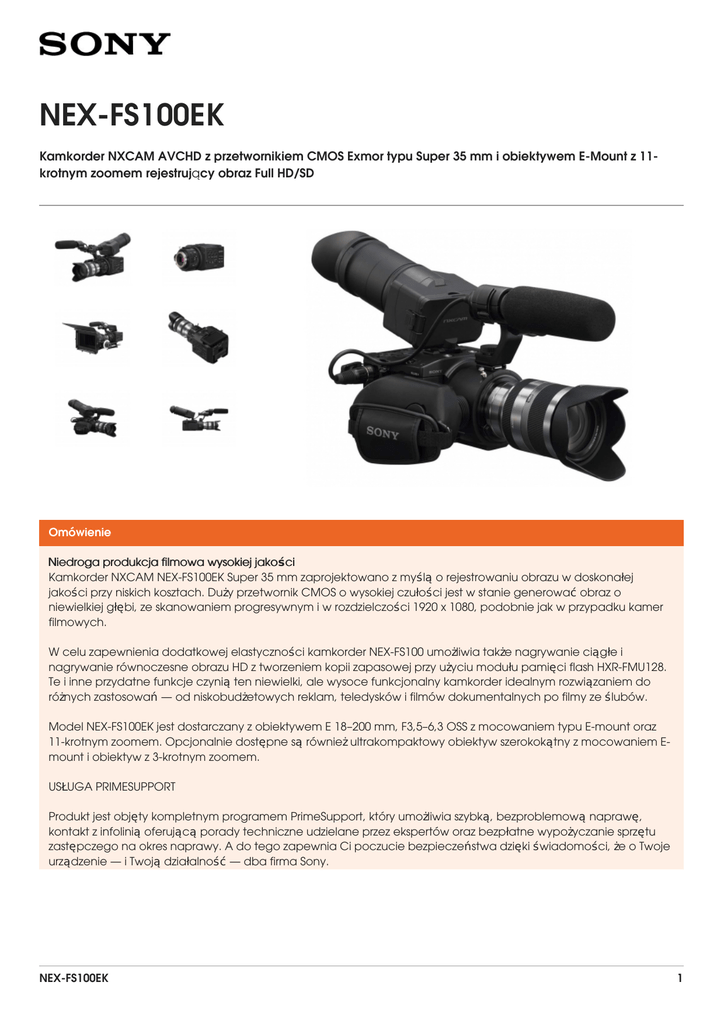 SONY

NEX-FS100EK

Kamkorder NXCAM AVCHD z przetwornikiem CMOS Exmor typu Super 35 mm i obiektywem E-Mount z 11-krotnym zoomem rejestrujący obraz Full HD/SD

SONY

Omówienie

Niedroga produkcja filmowa wysokiej jakości
Kamkorder NXCAM NEX-FS100EK Super 35 mm zaprojektowano z myślą o rejestrowaniu obrazu w doskonałej jakości przy niskich kosztach. Duży przetwornik CMOS o wysokiej czułości jest w stanie generować obraz o niewielkiej głębi, ze skanowaniem progresywnym i w rozdzielczości 1920 x 1080, podobnie jak w przypadku kamer filmowych.

W celu zapewnienia dodatkowej elastyczności kamkorder NEX-FS100 umożliwia także nagrywanie ciągłe i nagrywanie równoczesne obrazu HD z tworzeniem kopii zapasowej przy użyciu modułu pamięci flash HXR-FMU128. Te i inne przydatne funkcje czynią ten niewielki, ale wysoce funkcjonalny kamkorder idealnym rozwiązaniem do różnych zastosowań — od niskobudżetowych reklam, teledysków i filmów dokumentalnych po filmy ze ślubów.

Model NEX-FS100EK jest dostarczany z obiektywem E 18–200 mm, F3,5–6,3 OSS z mocowaniem typu E-mount oraz 11-krotnym zoomem. Opcjonalnie dostępne są również ultrakompaktowy obiektyw szerokokątny z mocowaniem E-mount i obiektyw z 3-krotnym zoomem.

USŁUGA PRIMESUPPORT

Produkt jest objęty kompletnym programem PrimeSupport, który umożliwia szybką, bezproblemową naprawę, kontakt z infolinią oferującą porady techniczne udzielane przez ekspertów oraz bezpłatne wypożyczanie sprzętu zastępczego na okres naprawy. A do tego zapewnia Ci poczucie bezpieczeństwa dzięki świadomości, że o Twoje urządzenie — i Twoją działalność — dba firma Sony.

NEX-FS100EK 1