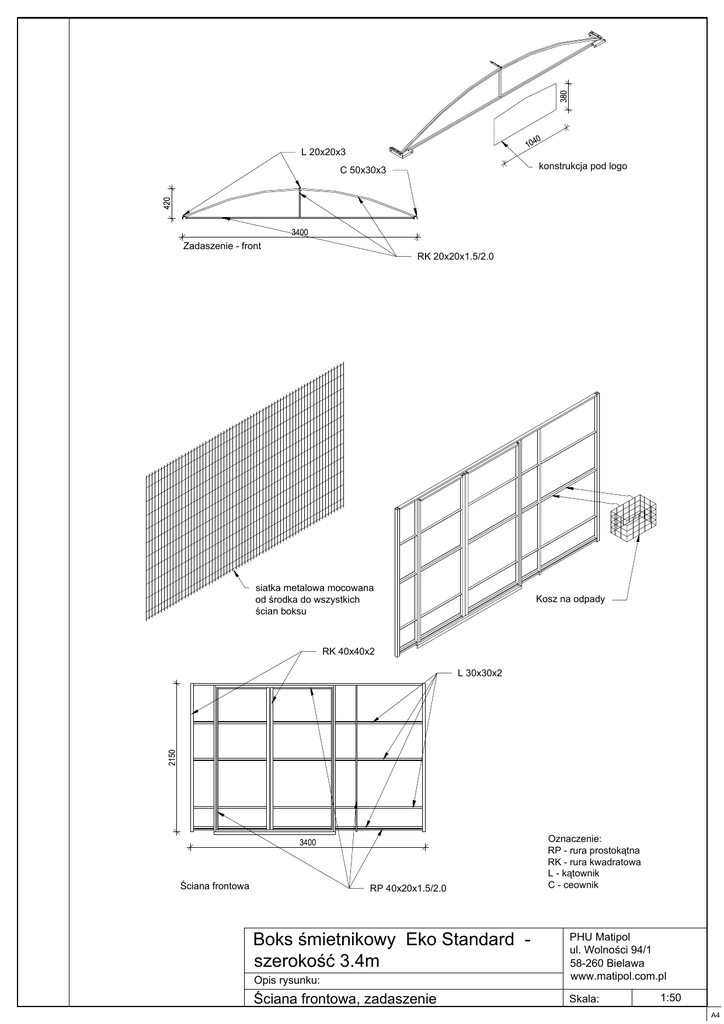 380
1040
konstrukcja pod logo

L 20x20x3
C 50x30x3
420
3400
Zadaszenie - front
RK 20x20x1.5/2.0

siatka metalowa mocowana od środka do wszystkich ścian boksu

Kosz na odpady

RK 40x40x2
L 30x30x2
2150
3400
Ściana frontowa
RP 40x20x1.5/2.0

Oznaczenie:
RP - rura prostokątna
RK - rura kwadratowa
L - kątownik
C - ceownik

Boks śmietnikowy Eko Standard - szerokość 3.4m
Opis rysunku:
Ściana frontowa, zadaszenie

PHU Matipol
ul. Wolności 94/1
58-260 Bielawa
www.matipol.com.pl
Skala: 1:50

A4