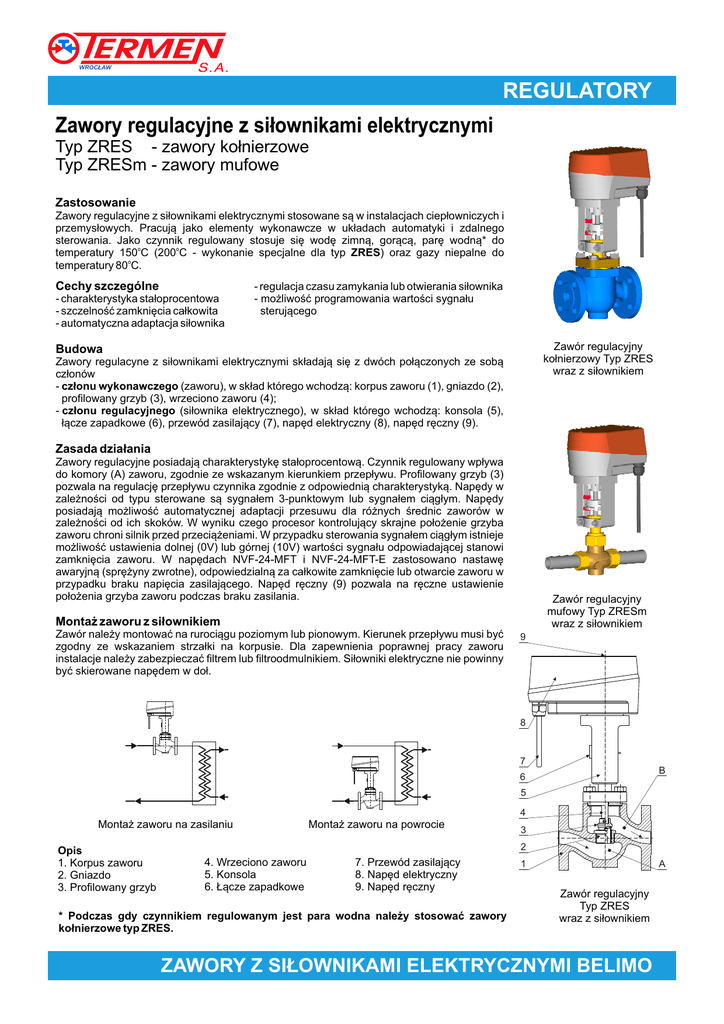 TERMEN S.A.
WROCŁAW

REGULATORY

Zawory regulacyjne z siłownikami elektrycznymi
Typ ZRES - zawory kołnierzowe
Typ ZRESm - zawory mufowe

Zastosowanie
Zawory regulacyjne z siłownikami elektrycznymi stosowane są w instalacjach ciepłowniczych i przemysłowych. Pracują jako elementy wykonawcze w układach automatyki i zdalnego sterowania. Jako czynnik regulowany stosuje się wodę zimną, gorącą, parę wodną* do temperatury 150°C (200°C - wykonanie specjalne dla typ ZRES) oraz gazy niepalne do temperatury 80°C.

Cechy szczególne
- charakterystyka stałoprocentowa
- szczelność zamknięcia całkowita
- automatyczna adaptacja siłownika
- regulacja czasu zamykania lub otwierania siłownika
- możliwość programowania wartości sygnału sterującego

Budowa
Zawory regulacyjne z siłownikami elektrycznymi składają się z dwóch połączonych ze sobą członów
- członu wykonawczego (zaworu), w skład którego wchodzą: korpus zaworu (1), gniazdo (2), profilowany grzyb (3), wrzeciono zaworu (4);
- członu regulacyjnego (siłownika elektrycznego), w skład którego wchodzą: konsola (5), łącze zapadkowe (6), przewód zasilający (7), napęd elektryczny (8), napęd ręczny (9).

Zasada działania
Zawory regulacyjne posiadają charakterystykę stałoprocentową. Czynnik regulowany wpływa do komory (A) zaworu, zgodnie ze wskazanym kierunkiem przepływu. Profilowany grzyb (3) pozwala na regulację przepływu czynnika zgodnie z odpowiednią charakterystyką. Napędy w zależności od typu sterowane są sygnałem 3-punktowym lub sygnałem ciągłym. Napędy posiadają możliwość automatycznej adaptacji przesuwu dla różnych średnic zaworów w zależności od ich skoków. W wyniku czego procesor kontrolujący skrajne położenie grzyba zaworu chroni silnik przed przeciążeniami. W przypadku sterowania sygnałem ciągłym istnieje możliwość ustawienia dolnej (0V) lub górnej (10V) wartości sygnału odpowiadającej stanowi zamknięcia zaworu. W napędach NVF-24-MFT i NVF-24-MFT-E zastosowano nastawę awaryjną (sprężyny zwrotne), odpowiedzialną za całkowite zamknięcie lub otwarcie zaworu w przypadku braku napięcia zasilającego. Napęd ręczny (9) pozwala na ręczne ustawienie położenia grzyba zaworu podczas braku zasilania.

Montaż zaworu z siłownikiem
Zawór należy montować na rurociągu poziomym lub pionowym. Kierunek przepływu musi być zgodny ze wskazaniem strzałki na korpusie. Dla zapewnienia poprawnej pracy zaworu instalacje należy zabezpieczać filtrem lub filtroodmulnikiem. Siłowniki elektryczne nie powinny być skierowane napędem w dół.

Montaż zaworu na zasilaniu
Montaż zaworu na powrocie

Opis
1. Korpus zaworu
2. Gniazdo
3. Profilowany grzyb
4. Wrzeciono zaworu
5. Konsola
6. Łącze zapadkowe
7. Przewód zasilający
8. Napęd elektryczny
9. Napęd ręczny

* Podczas gdy czynnikiem regulowanym jest para wodna należy stosować zawory kołnierzowe typ ZRES.

Zawór regulacyjny kołnierzowy Typ ZRES wraz z siłownikiem

Zawór regulacyjny mufowy Typ ZRESm wraz z siłownikiem

9
8
7
6
5
4
3
2
1
B
A

Zawór regulacyjny Typ ZRES wraz z siłownikiem

ZAWORY Z SIŁOWNIKAMI ELEKTRYCZNYMI BELIMO