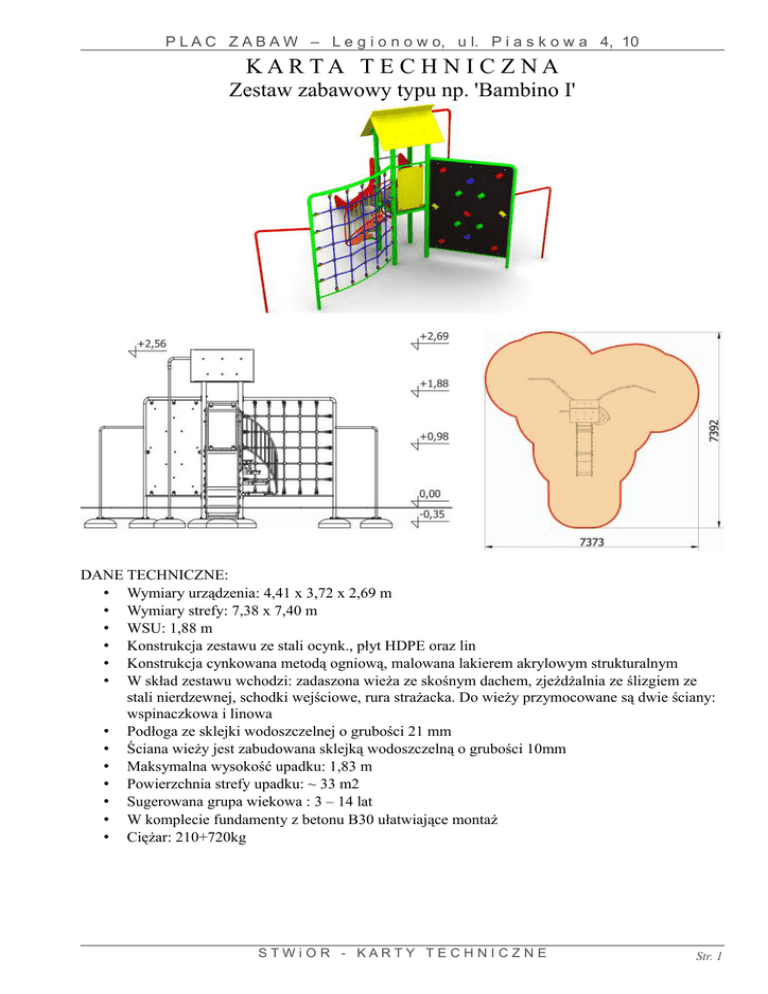 PLAC ZABAW – Legionowo, ul. Piaskowa 4, 10

KARTA TECHNICZNA

Zestaw zabawowy typu np. 'Bambino I'

+2,56

+2,69

+1,88

+0,98

0,00

-0,35

7392

7373

DANE TECHNICZNE:

• Wymiary urządzenia: 4,41 x 3,72 x 2,69 m
• Wymiary strefy: 7,38 x 7,40 m
• WSU: 1,88 m
• Konstrukcja zestawu ze stali ocynk., płyt HDPE oraz lin
• Konstrukcja cynkowana metodą ogniową, malowana lakierem akrylowym strukturalnym
• W skład zestawu wchodzi: zadaszona wieża ze skośnym dachem, zjeżdżalnia ze ślizgiem ze stali nierdzewnej, schodki wejściowe, rura strażacka. Do wieży przymocowane są dwie ściany: wspinaczkowa i linowa
• Podłoga ze sklejki wodoszczelnej o grubości 21 mm
• Ściana wieży jest zabudowana sklejką wodoszczelną o grubości 10mm
• Maksymalna wysokość upadku: 1,83 m
• Powierzchnia strefy upadku: ~ 33 m2
• Sugerowana grupa wiekowa : 3 – 14 lat
• W komplecie fundamenty z betonu B30 ułatwiające montaż
• Ciężar: 210+720kg

STWiOR - KARTY TECHNICZNE

Str. 1