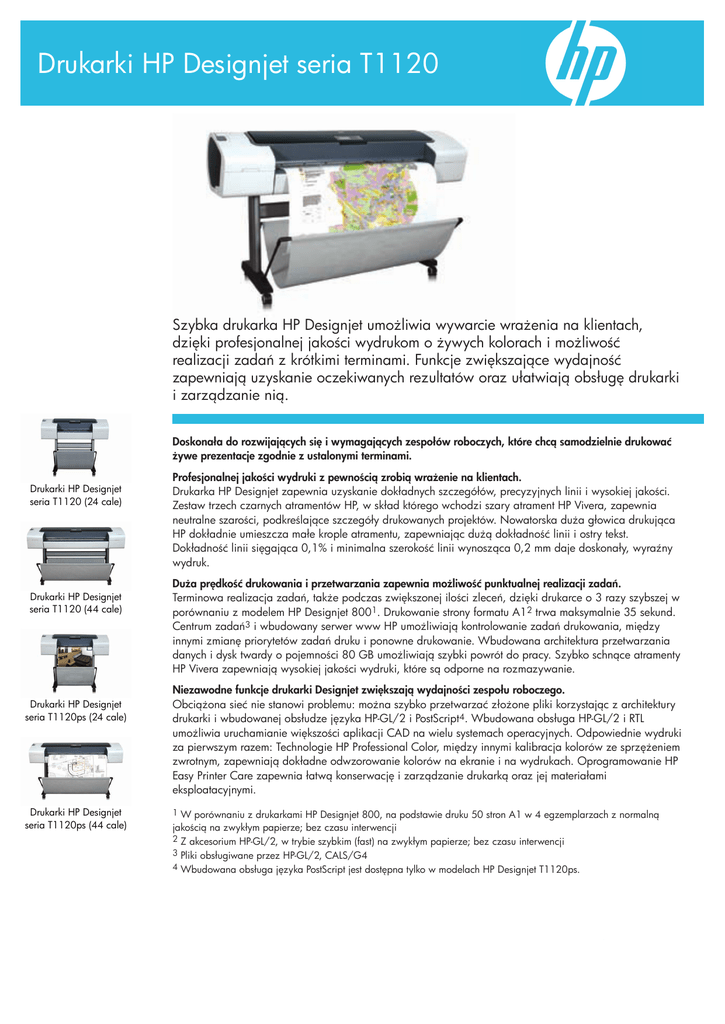 Drukarki HP Designjet seria T1120

hp

Szybka drukarka HP Designjet umożliwia wywarcie wrażenia na klientach, dzięki profesjonalnej jakości wydrukom o żywych kolorach i możliwość realizacji zadań z krótkimi terminami. Funkcje zwiększające wydajność zapewniają uzyskanie oczekiwanych rezultatów oraz ułatwiają obsługę drukarki i zarządzanie nią.

Drukarki HP Designjet seria T1120 (24 cale)

Drukarki HP Designjet seria T1120 (44 cale)

Drukarki HP Designjet seria T1120ps (24 cale)

Drukarki HP Designjet seria T1120ps (44 cale)

Doskonała do rozwijających się i wymagających zespołów roboczych, które chcą samodzielnie drukować żywe prezentacje zgodnie z ustalonymi terminami.

Profesjonalnej jakości wydruki z pewnością zrobią wrażenie na klientach.
Drukarka HP Designjet zapewnia uzyskanie dokładnych szczegółów, precyzyjnych linii i wysokiej jakości. Zestaw trzech czarnych atramentów HP, w skład którego wchodzi szary atrament HP Vivera, zapewnia neutralne szarości, podkreślające szczegóły drukowanych projektów. Nowatorska duża głowica drukująca HP dokładnie umieszcza małe krople atramentu, zapewniając dużą dokładność linii i ostry tekst. Dokładność linii sięgająca 0,1% i minimalna szerokość linii wynosząca 0,2 mm daje doskonały, wyraźny wydruk.

Duża prędkość drukowania i przetwarzania zapewnia możliwość punktualnej realizacji zadań.
Terminowa realizacja zadań, także podczas zwiększonej ilości zleceń, dzięki drukarce o 3 razy szybszej w porównaniu z modelem HP Designjet 800$^1$. Drukowanie strony formatu A1$^2$ trwa maksymalnie 35 sekund. Centrum zadań$^3$ i wbudowany serwer www HP umożliwiają kontrolowanie zadań drukowania, między innymi zmianę priorytetów zadań druku i ponowne drukowanie. Wbudowana architektura przetwarzania danych i dysk twardy o pojemności 80 GB umożliwiają szybki powrót do pracy. Szybko schnące atramenty HP Vivera zapewniają wysokiej jakości wydruki, które są odporne na rozmazywanie.

Niezawodne funkcje drukarki Designjet zwiększają wydajności zespołu roboczego.
Obciążona sieć nie stanowi problemu: można szybko przetwarzać złożone pliki korzystając z architektury drukarki i wbudowanej obsłudze języka HP-GL/2 i PostScript$^4$. Wbudowana obsługa HP-GL/2 i RTL umożliwia uruchamianie większości aplikacji CAD na wielu systemach operacyjnych. Odpowiednie wydruki za pierwszym razem: Technologie HP Professional Color, między innymi kalibracja kolorów ze sprzężeniem zwrotnym, zapewniają dokładne odwzorowanie kolorów na ekranie i na wydrukach. Oprogramowanie HP Easy Printer Care zapewnia łatwą konserwację i zarządzanie drukarką oraz jej materiałami eksploatacyjnymi.

$^1$ W porównaniu z drukarkami HP Designjet 800, na podstawie druku 50 stron A1 w 4 egzemplarzach z normalną jakością na zwykłym papierze; bez czasu interwencji
$^2$ Z akcesorium HP-GL/2, w trybie szybkim (fast) na zwykłym papierze; bez czasu interwencji
$^3$ Pliki obsługiwane przez HP-GL/2, CALS/G4
$^4$ Wbudowana obsługa języka PostScript jest dostępna tylko w modelach HP Designjet T1120ps.