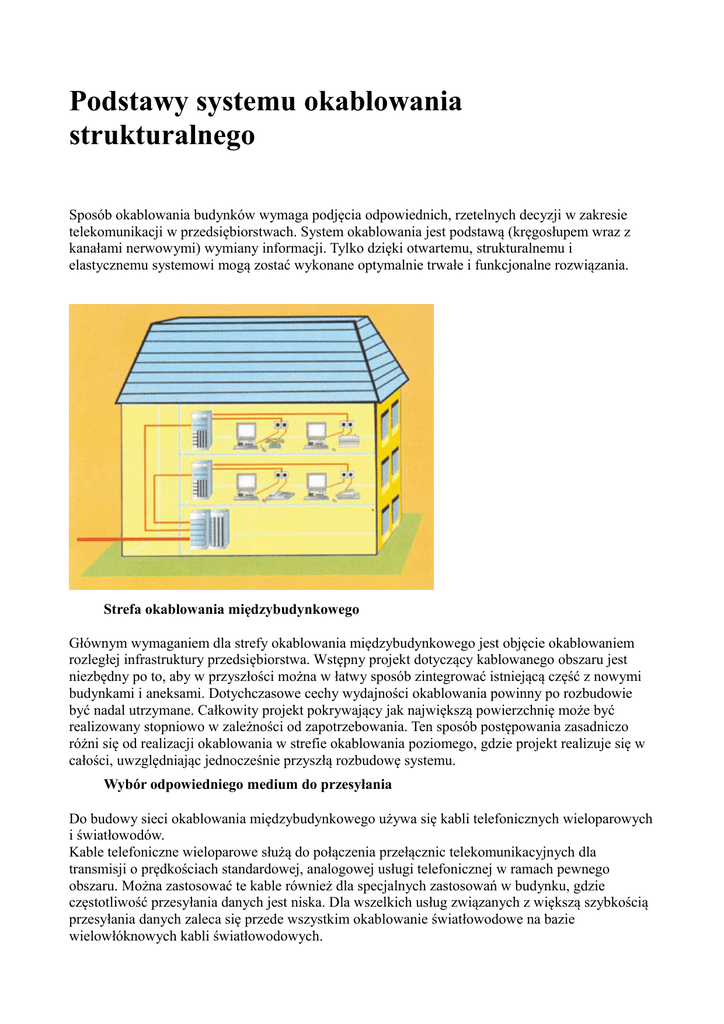 Podstawy systemu okablowania strukturalnego

Sposób okablowania budynków wymaga podjęcia odpowiednich, rzetelnych decyzji w zakresie telekomunikacji w przedsiębiorstwach. System okablowania jest podstawą (kręgosłupem wraz z kanałami nerwowymi) wymiany informacji. Tylko dzięki otwartemu, strukturalnemu i elastycznemu systemowi mogą zostać wykonane optymalnie trwałe i funkcjonalne rozwiązania.

Strefa okablowania międzybudynkowego

Głównym wymaganiem dla strefy okablowania międzybudynkowego jest objęcie okablowaniem rozległej infrastruktury przedsiębiorstwa. Wstępny projekt dotyczący kablowanego obszaru jest niezbędny po to, aby w przyszłości można w łatwy sposób zintegrować istniejącą część z nowymi budynkami i aneksami. Dotychczasowe cechy wydajności okablowania powinny po rozbudowie być nadal utrzymane. Całkowity projekt pokrywający jak największą powierzchnię może być realizowany stopniowo w zależności od zapotrzebowania. Ten sposób postępowania zasadniczo różni się od realizacji okablowania w strefie okablowania poziomego, gdzie projekt realizuje się w całości, uwzględniając jednocześnie przyszłą rozbudowę systemu.

Wybór odpowiedniego medium do przesyłania

Do budowy sieci okablowania międzybudynkowego używa się kabli telefonicznych wieloparowych i światłowodów.
Kable telefoniczne wieloparowe służą do połączenia przełącznic telekomunikacyjnych dla transmisji o prędkościach standardowej, analogowej usługi telefonicznej w ramach pewnego obszaru. Można zastosować te kable również dla specjalnych zastosowań w budynku, gdzie częstotliwość przesyłania danych jest niska. Dla wszelkich usług związanych z większą szybkością przesyłania danych zaleca się przede wszystkim okablowanie światłowodowe na bazie wielowłóknowych kabli światłowodowych.