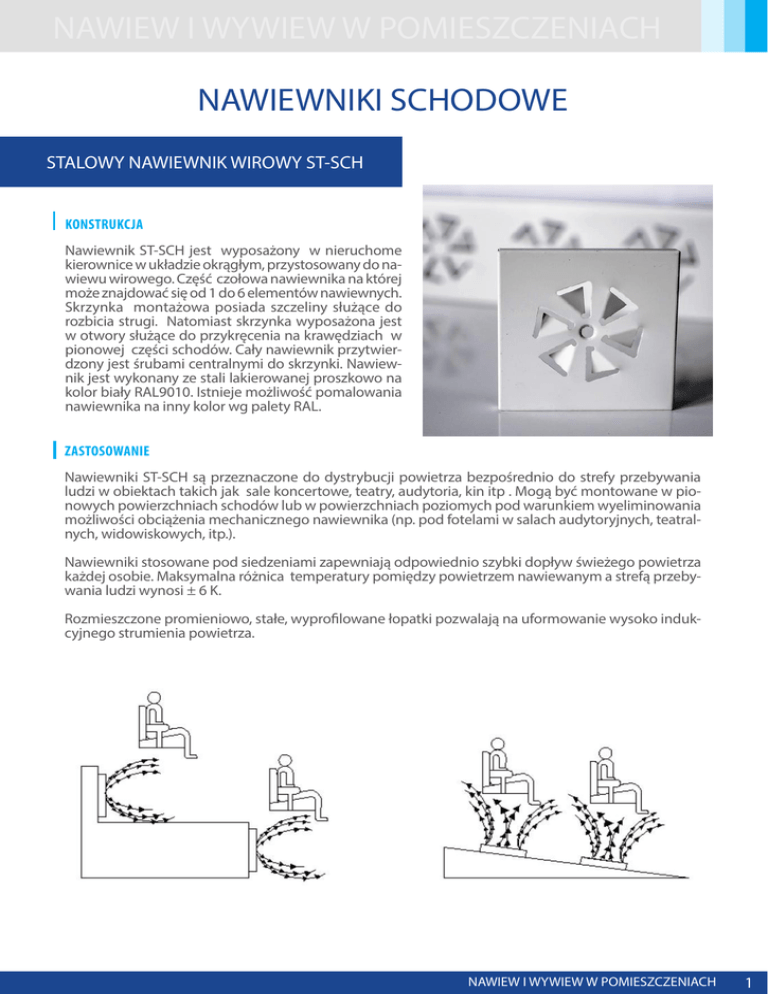 NAWIEW I WYWIEW W POMIESZCZENIACH

NAWIEWNIKI SCHODOWE

STALOWY NAWIEWNIK WIROWY ST-SCH

KONSTRUKCJA

Nawiewnik ST-SCH jest wyposażony w nieruchome kierownice w układzie okrągłym, przystosowany do nawiewu wirowego. Część czołowa nawiewnika na której może znajdować się od 1 do 6 elementów nawiewnych. Skrzynka montażowa posiada szczeliny służące do rozbicia strugi. Natomiast skrzynka wyposażona jest w otwory służące do przykręcenia na krawędziach w pionowej części schodów. Cały nawiewnik przytwierdzony jest śrubami centralnymi do skrzynki. Nawiewnik jest wykonany ze stali lakierowanej proszkowo na kolor biały RAL9010. Istnieje możliwość pomalowania nawiewnika na inny kolor wg palety RAL.

ZASTOSOWANIE

Nawiewniki ST-SCH są przeznaczone do dystrybucji powietrza bezpośrednio do strefy przebywania ludzi w obiektach takich jak sale koncertowe, teatry, audytoria, kin itp . Mogą być montowane w pionowych powierzchniach schodów lub w powierzchniach poziomych pod warunkiem wyeliminowania możliwości obciążenia mechanicznego nawiewnika (np. pod fotelami w salach audytoryjnych, teatralnych, widowiskowych, itp.).

Nawiewniki stosowane pod siedzeniami zapewniają odpowiednio szybki dopływ świeżego powietrza każdej osobie. Maksymalna różnica temperatury pomiędzy powietrzem nawiewanym a strefą przebywania ludzi wynosi ± 6 K.

Rozmieszczone promieniowo, stałe, wyprofilowane łopatki pozwalają na uformowanie wysoko indukcyjnego strumienia powietrza.

NAWIEW I WYWIEW W POMIESZCZENIACH 1