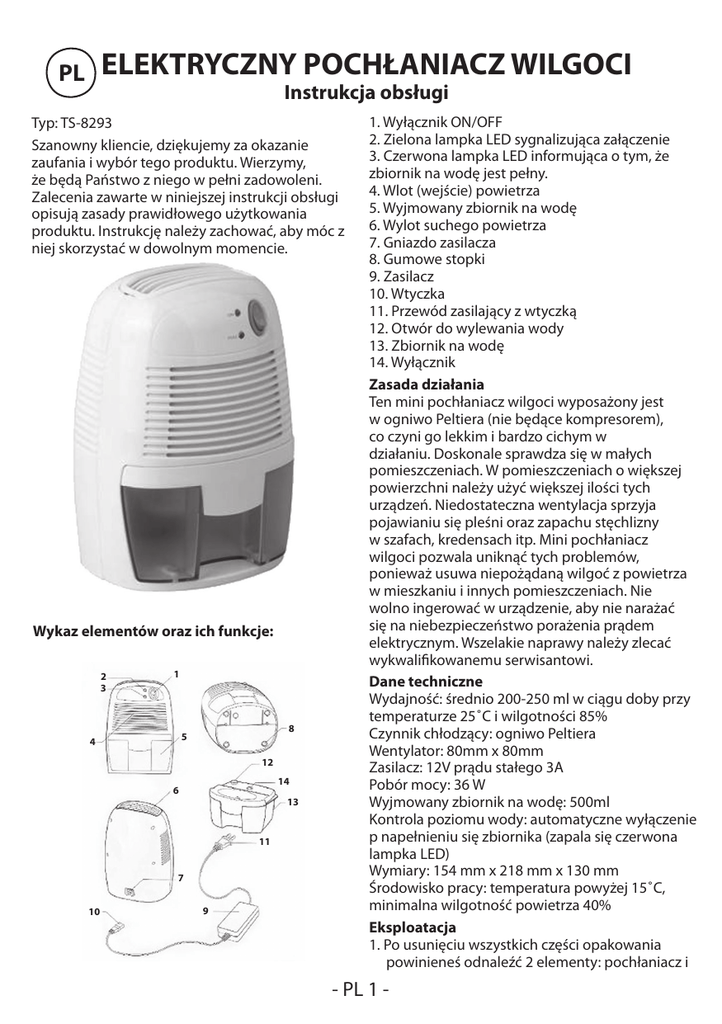 PL ELEKTRYCZNY POCHŁANIACZ WILGOCI
Instrukcja obsługi

Typ: TS-8293

Szanowny kliencie, dziękujemy za okazanie zaufania i wybór tego produktu. Wierzymy, że będą Państwo z niego w pełni zadowoleni. Zalecenia zawarte w niniejszej instrukcji obsługi opisują zasady prawidłowego użytkowania produktu. Instrukcję należy zachować, aby móc z niej skorzystać w dowolnym momencie.

Wykaz elementów oraz ich funkcje:

1 2 3 4 5 6 7 8 9 10 11 12 13 14

1. Wyłącznik ON/OFF
2. Zielona lampka LED sygnalizująca załączenie
3. Czerwona lampka LED informująca o tym, że zbiornik na wodę jest pełny.
4. Wlot (wejście) powietrza
5. Wyjmowany zbiornik na wodę
6. Wylot suchego powietrza
7. Gniazdo zasilacza
8. Gumowe stopki
9. Zasilacz
10. Wtyczka
11. Przewód zasilający z wtyczką
12. Otwór do wylewania wody
13. Zbiornik na wodę
14. Wyłącznik

Zasada działania
Ten mini pochłaniacz wilgoci wyposażony jest w ogniwo Peltiera (nie będące kompresorem), co czyni go lekkim i bardzo cichym w działaniu. Doskonale sprawdza się w małych pomieszczeniach. W pomieszczeniach o większej powierzchni należy użyć większej ilości tych urządzeń. Niedostateczna wentylacja sprzyja pojawianiu się pleśni oraz zapachu stęchlizny w szafach, kredensach itp. Mini pochłaniacz wilgoci pozwala uniknąć tych problemów, ponieważ usuwa niepożądaną wilgoć z powietrza w mieszkaniu i innych pomieszczeniach. Nie wolno ingerować w urządzenie, aby nie narażać się na niebezpieczeństwo porażenia prądem elektrycznym. Wszelakie naprawy należy zlecać wykwalifikowanemu serwisantowi.

Dane techniczne
Wydajność: średnio 200-250 ml w ciągu doby przy temperaturze 25˚C i wilgotności 85%
Czynnik chłodzący: ogniwo Peltiera
Wentylator: 80mm x 80mm
Zasilacz: 12V prądu stałego 3A
Pobór mocy: 36 W
Wyjmowany zbiornik na wodę: 500ml
Kontrola poziomu wody: automatyczne wyłączenie p napełnieniu się zbiornika (zapala się czerwona lampka LED)
Wymiary: 154 mm x 218 mm x 130 mm
Środowisko pracy: temperatura powyżej 15˚C, minimalna wilgotność powietrza 40%

Eksploatacja
1. Po usunięciu wszystkich części opakowania powinieneś odnaleźć 2 elementy: pochłaniacz i

- PL 1 -