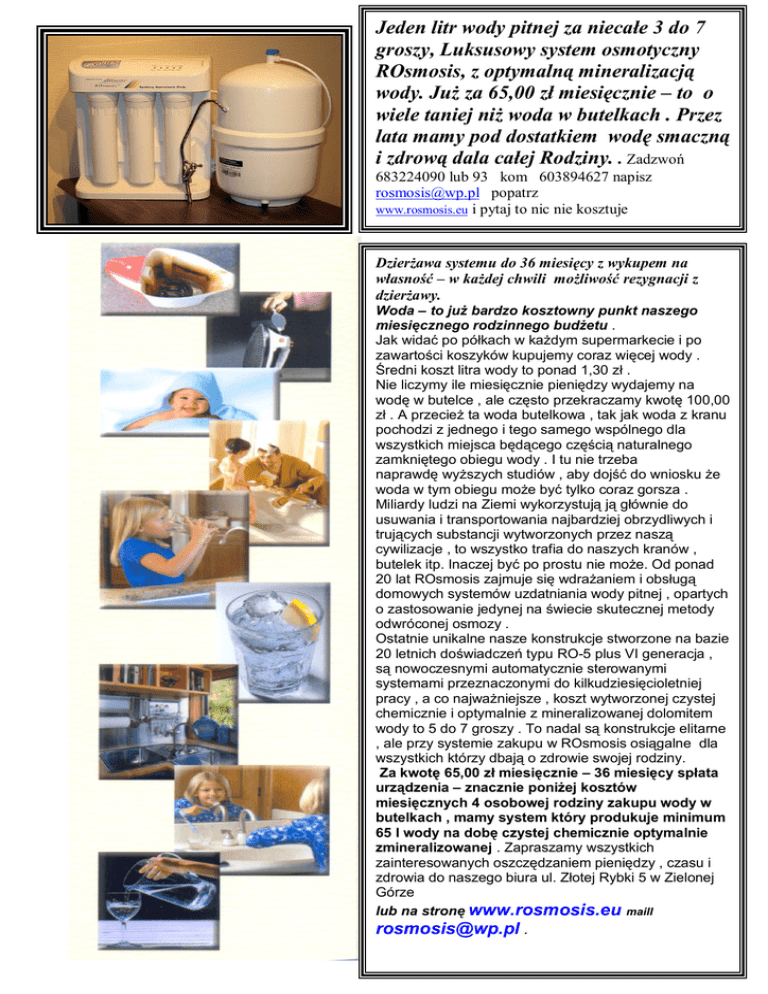 Jeden litr wody pitnej za niecałe 3 do 7 groszy, Luksusowy system osmotyczny ROsmosis, z optymalną mineralizacją wody. Już za 65,00 zł miesięcznie – to o wiele taniej niż woda w butelkach . Przez lata mamy pod dostatkiem wodę smaczną i zdrową dala całej Rodziny. . Zadzwoń 683224090 lub 93 kom 603894627 napisz rosmosis@wp.pl popatrz www.rosmosis.eu i pytaj to nic nie kosztuje

Dzierżawa systemu do 36 miesięcy z wykupem na własność – w każdej chwili możliwość rezygnacji z dzierżawy.
Woda – to już bardzo kosztowny punkt naszego miesięcznego rodzinnego budżetu .
Jak widać po półkach w każdym supermarkecie i po zawartości koszyków kupujemy coraz więcej wody . Średni koszt litra wody to ponad 1,30 zł .
Nie liczymy ile miesięcznie pieniędzy wydajemy na wodę w butelce , ale często przekraczamy kwotę 100,00 zł . A przecież ta woda butelkowa , tak jak woda z kranu pochodzi z jednego i tego samego wspólnego dla wszystkich miejsca będącego częścią naturalnego zamkniętego obiegu wody . I tu nie trzeba naprawdę wyższych studiów , aby dojść do wniosku że woda w tym obiegu może być tylko coraz gorsza . Miliardy ludzi na Ziemi wykorzystują ją głównie do usuwania i transportowania najbardziej obrzydliwych i trujących substancji wytworzonych przez naszą cywilizacje , to wszystko trafia do naszych kranów , butelek itp. Inaczej być po prostu nie może. Od ponad 20 lat ROsmosis zajmuje się wdrażaniem i obsługą domowych systemów uzdatniania wody pitnej , opartych o zastosowanie jedynej na świecie skutecznej metody odwróconej osmozy .
Ostatnie unikalne nasze konstrukcje stworzone na bazie 20 letnich doświadczeń typu RO-5 plus VI generacja , są nowoczesnymi automatycznie sterowanymi systemami przeznaczonymi do kilkudziesięcioletniej pracy , a co najważniejsze , koszt wytworzonej czystej chemicznie i optymalnie z mineralizowanej dolomitem wody to 5 do 7 groszy . To nadal są konstrukcje elitarne , ale przy systemie zakupu w ROsmosis osiągalne dla wszystkich którzy dbają o zdrowie swojej rodziny.
Za kwotę 65,00 zł miesięcznie – 36 miesięcy spłata urządzenia – znacznie poniżej kosztów miesięcznych 4 osobowej rodziny zakupu wody w butelkach , mamy system który produkuje minimum 65 l wody na dobę czystej chemicznie optymalnie zmineralizowanej . Zapraszamy wszystkich zainteresowanych oszczędzaniem pieniędzy , czasu i zdrowia do naszego biura ul. Złotej Rybki 5 w Zielonej Górze
lub na stronę www.rosmosis.eu maill rosmosis@wp.pl .