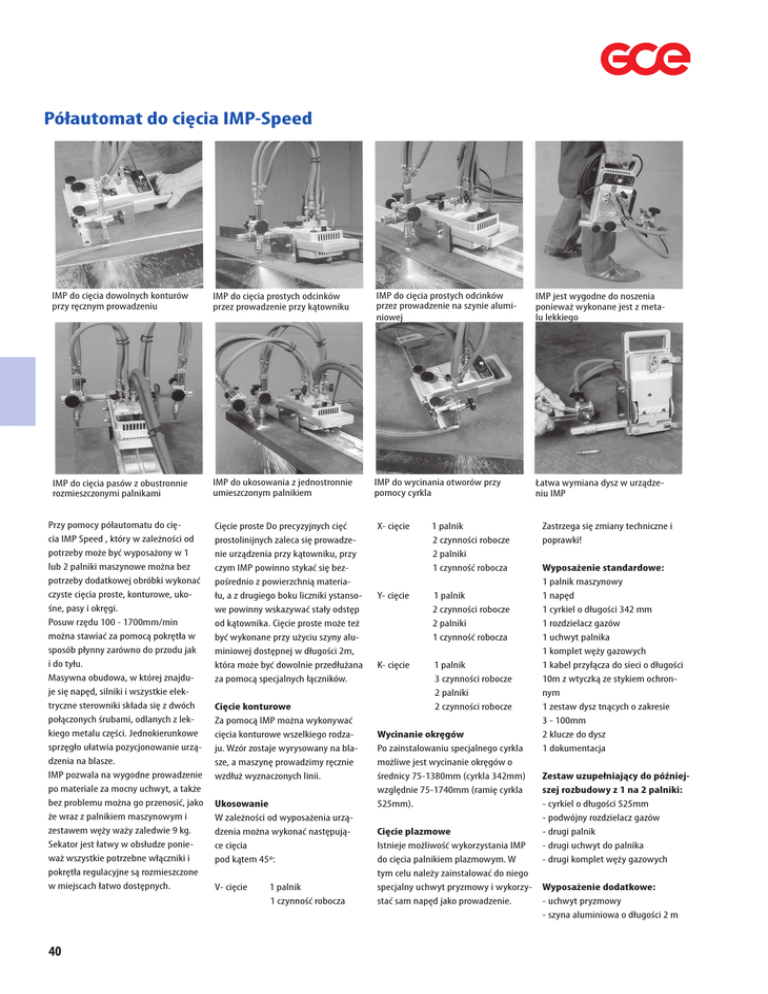 GCE

Półautomat do cięcia IMP-Speed

IMP do cięcia dowolnych konturów przy ręcznym prowadzeniu

IMP do cięcia prostych odcinków przez prowadzenie przy kątowniku

IMP do cięcia prostych odcinków przez prowadzenie na szynie aluminiowej

IMP jest wygodne do noszenia ponieważ wykonane jest z metalu lekkiego

IMP do cięcia pasów z obustronnie rozmieszczonymi palnikami

IMP do ukosowania z jednostronnie umieszczonym palnikiem

IMP do wycinania otworów przy pomocy cyrkla

Łatwa wymiana dysz w urządzeniu IMP

Przy pomocy półautomatu do cięcia IMP Speed , który w zależności od potrzeby może być wyposażony w 1 lub 2 palniki maszynowe można bez potrzeby dodatkowej obróbki wykonać czyste cięcia proste, konturowe, ukośne, pasy i okręgi.
Posuw rzędu 100 - 1700mm/min można stawiać za pomocą pokrętła w sposób płynny zarówno do przodu jak i do tyłu.
Masywna obudowa, w której znajduje się napęd, silniki i wszystkie elektryczne sterowniki składa się z dwóch połączonych śrubami, odlanych z lekkiego metalu części. Jednokierunkowe sprzęgło ułatwia pozycjonowanie urządzenia na blasze.
IMP pozwala na wygodne prowadzenie po materiale za mocny uchwyt, a także bez problemu można go przenosić, jako że wraz z palnikiem maszynowym i zestawem węży waży zaledwie 9 kg. Sekator jest łatwy w obsłudze ponieważ wszystkie potrzebne włączniki i pokrętła regulacyjne są rozmieszczone w miejscach łatwo dostępnych.

Cięcie proste Do precyzyjnych cięć prostolinijnych zaleca się prowadzenie urządzenia przy kątowniku, przy czym IMP powinno stykać się bezpośrednio z powierzchnią materiału, a z drugiego boku liczniki ystansowe powinny wskazywać stały odstęp od kątownika. Cięcie proste może też być wykonane przy użyciu szyny aluminiowej dostępnej w długości 2m, która może być dowolnie przedłużana za pomocą specjalnych łączników.

Cięcie konturowe
Za pomocą IMP można wykonywać cięcia konturowe wszelkiego rodzaju. Wzór zostaje wyrysowany na blasze, a maszynę prowadzimy ręcznie wzdłuż wyznaczonych linii.

Ukosowanie
W zależności od wyposażenia urządzenia można wykonać następujące cięcia pod kątem 45º:

V- cięcie 1 palnik
1 czynność robocza

X- cięcie 1 palnik
2 czynności robocze
2 palniki
1 czynność robocza

Y- cięcie 1 palnik
2 czynności robocze
2 palniki
1 czynność robocza

K- cięcie 1 palnik
3 czynności robocze
2 palniki
2 czynności robocze

Wycinanie okręgów
Po zainstalowaniu specjalnego cyrkla możliwe jest wycinanie okręgów o średnicy 75-1380mm (cyrkla 342mm) względnie 75-1740mm (ramię cyrkla 525mm).

Cięcie plazmowe
Istnieje możliwość wykorzystania IMP do cięcia palnikiem plazmowym. W tym celu należy zainstalować do niego specjalny uchwyt pryzmowy i wykorzystać sam napęd jako prowadzenie.

Zastrzega się zmiany techniczne i poprawki!

Wyposażenie standardowe:
1 palnik maszynowy
1 napęd
1 cyrkiel o długości 342 mm
1 rozdzielacz gazów
1 uchwyt palnika
1 komplet węży gazowych
1 kabel przyłącza do sieci o długości 10m z wtyczką ze stykiem ochronnym
1 zestaw dysz tnących o zakresie 3 - 100mm
2 klucze do dysz
1 dokumentacja

Zestaw uzupełniający do późniejszej rozbudowy z 1 na 2 palniki:
- cyrkiel o długości 525mm
- podwójny rozdzielacz gazów
- drugi palnik
- drugi uchwyt do palnika
- drugi komplet węży gazowych

Wyposażenie dodatkowe:
- uchwyt pryzmowy
- szyna aluminiowa o długości 2 m

40