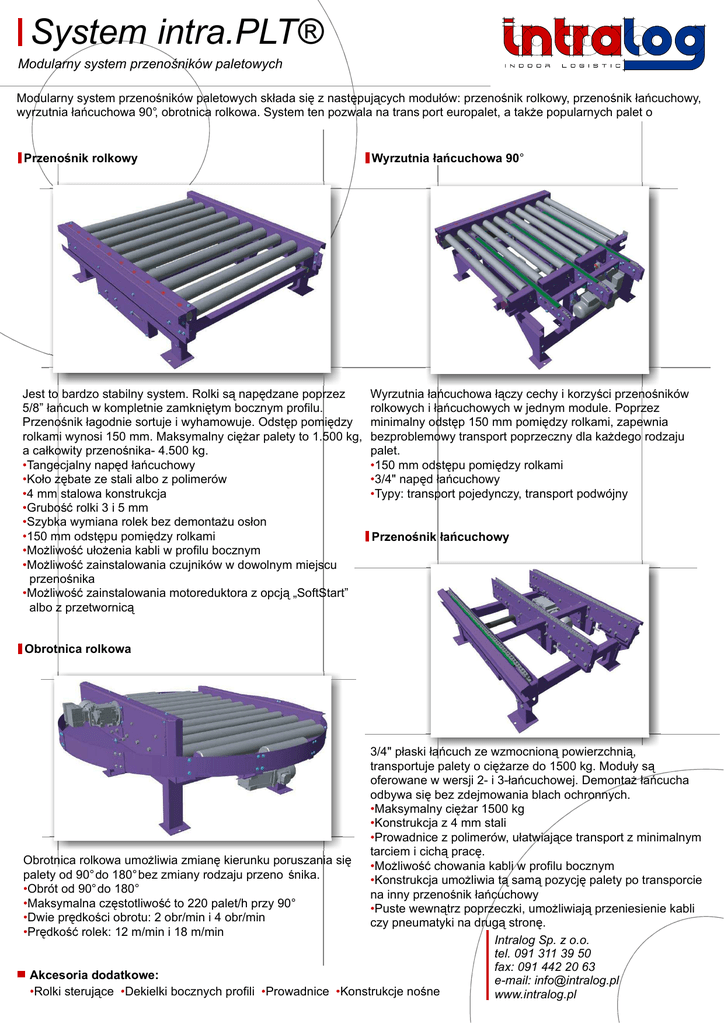 System intra.PLT®

Modularny system przenośników paletowych

intralog
INDOOR LOGISTIC

Modularny system przenośników paletowych składa się z następujących modułów: przenośnik rolkowy, przenośnik łańcuchowy, wyrzutnia łańcuchowa 90°, obrotnica rolkowa. System ten pozwala na trans port europalet, a także popularnych palet o

Przenośnik rolkowy

Jest to bardzo stabilny system. Rolki są napędzane poprzez 5/8" łańcuch w kompletnie zamkniętym bocznym profilu. Przenośnik łagodnie sortuje i wyhamowuje. Odstęp pomiędzy rolkami wynosi 150 mm. Maksymalny ciężar palety to 1.500 kg, a całkowity przenośnika- 4.500 kg.
•Tangecjalny napęd łańcuchowy
•Koło zębate ze stali albo z polimerów
•4 mm stalowa konstrukcja
•Grubość rolki 3 i 5 mm
•Szybka wymiana rolek bez demontażu osłon
•150 mm odstępu pomiędzy rolkami
•Możliwość ułożenia kabli w profilu bocznym
•Możliwość zainstalowania czujników w dowolnym miejscu przenośnika
•Możliwość zainstalowania motoreduktora z opcją „SoftStart" albo z przetwornicą

Obrotnica rolkowa

Obrotnica rolkowa umożliwia zmianę kierunku poruszania się palety od 90° do 180° bez zmiany rodzaju przeno śnika.
•Obrót od 90° do 180°
•Maksymalna częstotliwość to 220 palet/h przy 90°
•Dwie prędkości obrotu: 2 obr/min i 4 obr/min
•Prędkość rolek: 12 m/min i 18 m/min

Wyrzutnia łańcuchowa 90°

Wyrzutnia łańcuchowa łączy cechy i korzyści przenośników rolkowych i łańcuchowych w jednym module. Poprzez minimalny odstęp 150 mm pomiędzy rolkami, zapewnia bezproblemowy transport poprzeczny dla każdego rodzaju palet.
•150 mm odstępu pomiędzy rolkami
•3/4" napęd łańcuchowy
•Typy: transport pojedynczy, transport podwójny

Przenośnik łańcuchowy

3/4" płaski łańcuch ze wzmocnioną powierzchnią, transportuje palety o ciężarze do 1500 kg. Moduły są oferowane w wersji 2- i 3-łańcuchowej. Demontaż łańcucha odbywa się bez zdejmowania blach ochronnych.
•Maksymalny ciężar 1500 kg
•Konstrukcja z 4 mm stali
•Prowadnice z polimerów, ułatwiające transport z minimalnym tarciem i cichą pracę.
•Możliwość chowania kabli w profilu bocznym
•Konstrukcja umożliwia tą samą pozycję palety po transporcie na inny przenośnik łańcuchowy
•Puste wewnątrz poprzeczki, umożliwiają przeniesienie kabli czy pneumatyki na drugą stronę.

Akcesoria dodatkowe:
•Rolki sterujące •Dekielki bocznych profili •Prowadnice •Konstrukcje nośne

Intralog Sp. z o.o.
tel. 091 311 39 50
fax: 091 442 20 63
e-mail: info@intralog.pl
www.intralog.pl