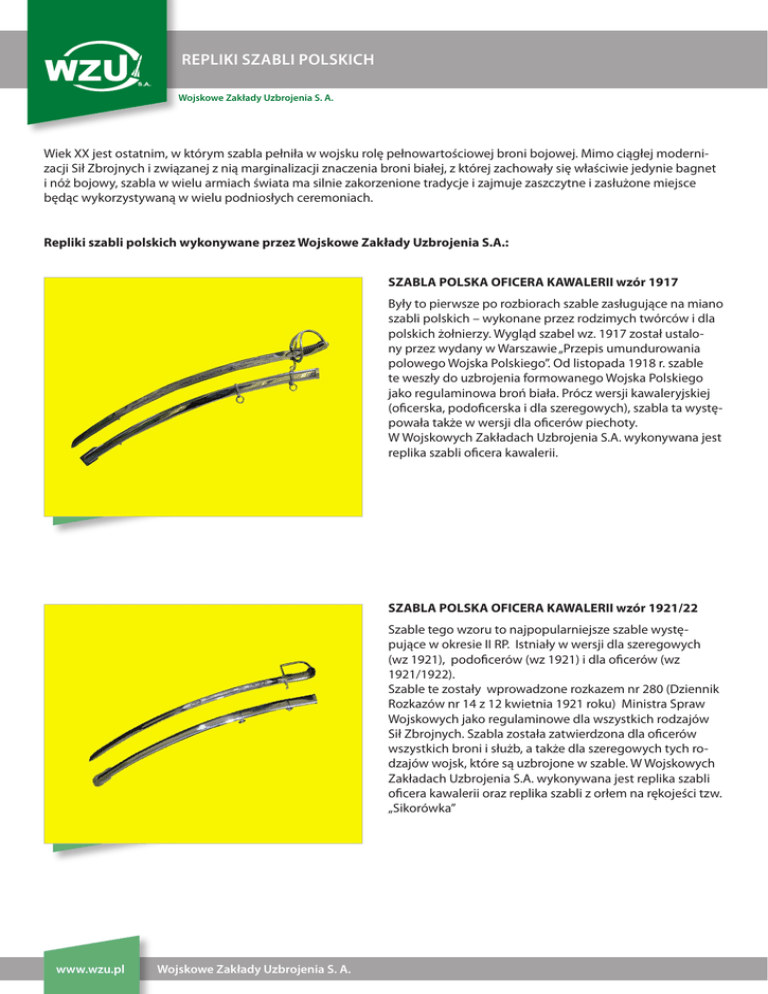 WZU S.A.

REPLIKI SZABLI POLSKICH

Wojskowe Zakłady Uzbrojenia S. A.

Wiek XX jest ostatnim, w którym szabla pełniła w wojsku rolę pełnowartościowej broni bojowej. Mimo ciągłej modernizacji Sił Zbrojnych i związanej z nią marginalizacji znaczenia broni białej, z której zachowały się właściwie jedynie bagnet i nóż bojowy, szabla w wielu armiach świata ma silnie zakorzenione tradycje i zajmuje zaszczytne i zasłużone miejsce będąc wykorzystywaną w wielu podniosłych ceremoniach.

Repliki szabli polskich wykonywane przez Wojskowe Zakłady Uzbrojenia S.A.:

SZABLA POLSKA OFICERA KAWALERII wzór 1917

Były to pierwsze po rozbiorach szable zasługujące na miano szabli polskich – wykonane przez rodzimych twórców i dla polskich żołnierzy. Wygląd szabel wz. 1917 został ustalony przez wydany w Warszawie „Przepis umundurowania polowego Wojska Polskiego". Od listopada 1918 r. szable te weszły do uzbrojenia formowanego Wojska Polskiego jako regulaminowa broń biała. Prócz wersji kawaleryjskiej (oficerska, podoficerska i dla szeregowych), szabla ta występowała także w wersji dla oficerów piechoty.
W Wojskowych Zakładach Uzbrojenia S.A. wykonywana jest replika szabli oficera kawalerii.

SZABLA POLSKA OFICERA KAWALERII wzór 1921/22

Szable tego wzoru to najpopularniejsze szable występujące w okresie II RP. Istniały w wersji dla szeregowych (wz 1921), podoficerów (wz 1921) i dla oficerów (wz 1921/1922).
Szable te zostały wprowadzone rozkazem nr 280 (Dziennik Rozkazów nr 14 z 12 kwietnia 1921 roku) Ministra Spraw Wojskowych jako regulaminowe dla wszystkich rodzajów Sił Zbrojnych. Szabla została zatwierdzona dla oficerów wszystkich broni i służb, a także dla szeregowych tych rodzajów wojsk, które są uzbrojone w szable. W Wojskowych Zakładach Uzbrojenia S.A. wykonywana jest replika szabli oficera kawalerii oraz replika szabli z orłem na rękojeści tzw. „Sikorówka"

www.wzu.pl Wojskowe Zakłady Uzbrojenia S. A.