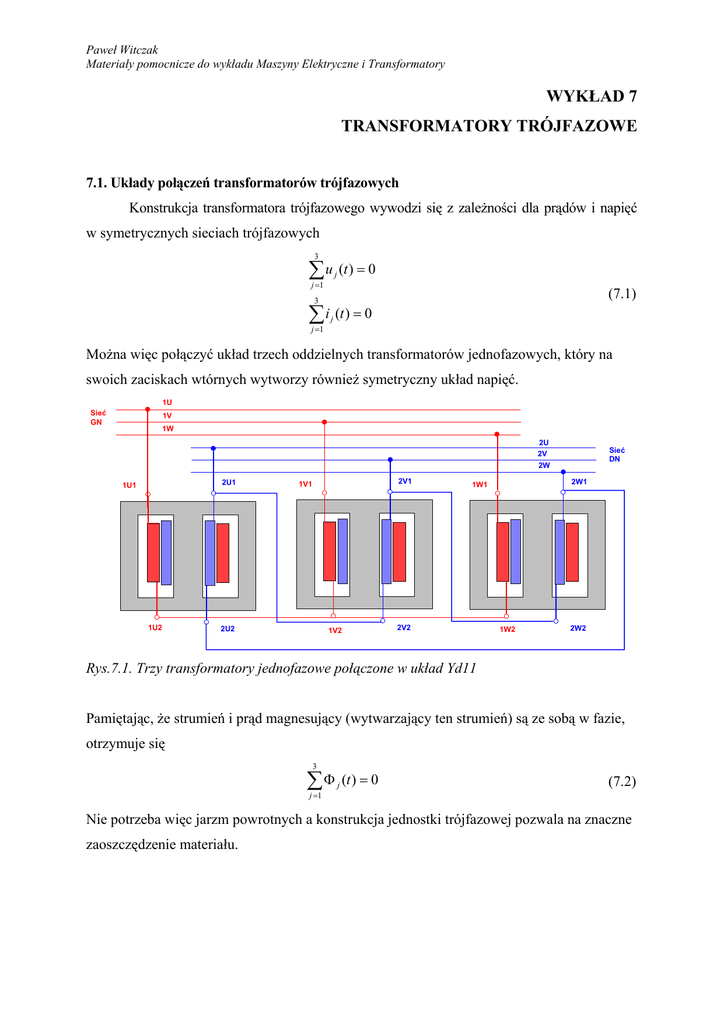 Paweł Witczak
Materiały pomocnicze do wykładu Maszyny Elektryczne i Transformatory

WYKŁAD 7
TRANSFORMATORY TRÓJFAZOWE

7.1. Układy połączeń transformatorów trójfazowych

Konstrukcja transformatora trójfazowego wywodzi się z zależności dla prądów i napięć w symetrycznych sieciach trójfazowych

$\sum_{j=1}^{3} u_j(t) = 0$
$\sum_{j=1}^{3} i_j(t) = 0$ (7.1)

Można więc połączyć układ trzech oddzielnych transformatorów jednofazowych, który na swoich zaciskach wtórnych wytworzy również symetryczny układ napięć.

Sieć GN
1U
1V
1W
2U
2V
2W
Sieć DN
1U1
2U1
1V1
2V1
1W1
2W1
1U2
2U2
1V2
2V2
1W2
2W2

Rys.7.1. Trzy transformatory jednofazowe połączone w układ Yd11

Pamiętając, że strumień i prąd magnesujący (wytwarzający ten strumień) są ze sobą w fazie, otrzymuje się

$\sum_{j=1}^{3} \Phi_j(t) = 0$ (7.2)

Nie potrzeba więc jarzm powrotnych a konstrukcja jednostki trójfazowej pozwala na znaczne zaoszczędzenie materiału.