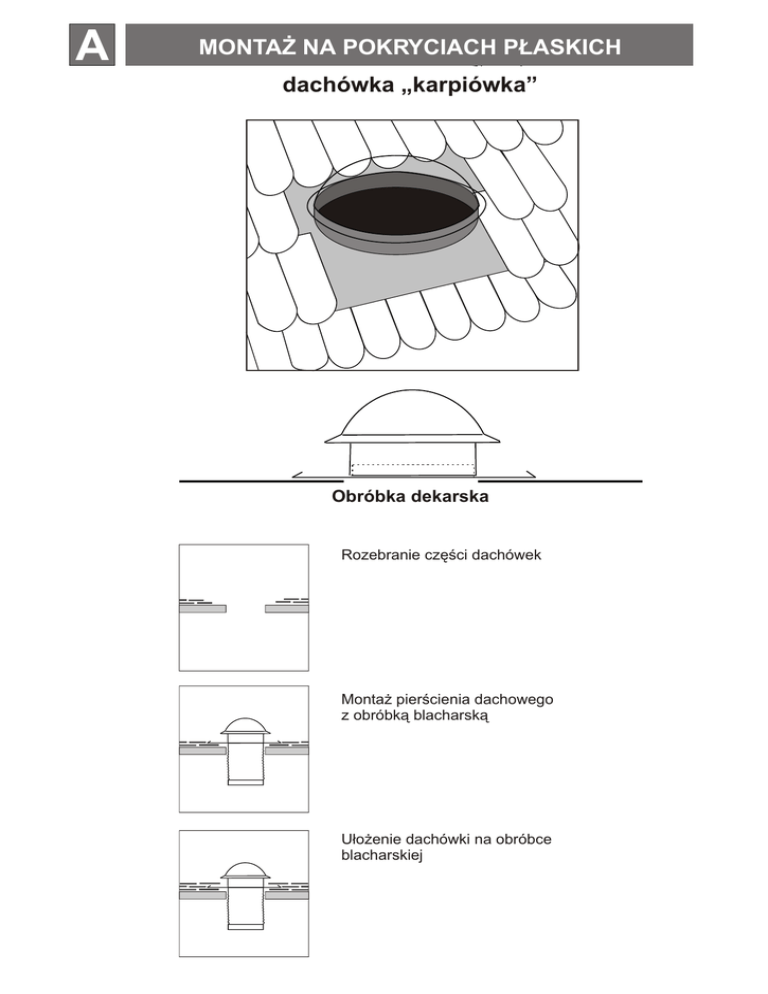 A

MONTAŻ NA POKRYCIACH PŁASKICH

dachówka „karpiówka”

Obróbka dekarska

Rozebranie części dachówek

Montaż pierścienia dachowego z obróbką blacharską

Ułożenie dachówki na obróbce blacharskiej