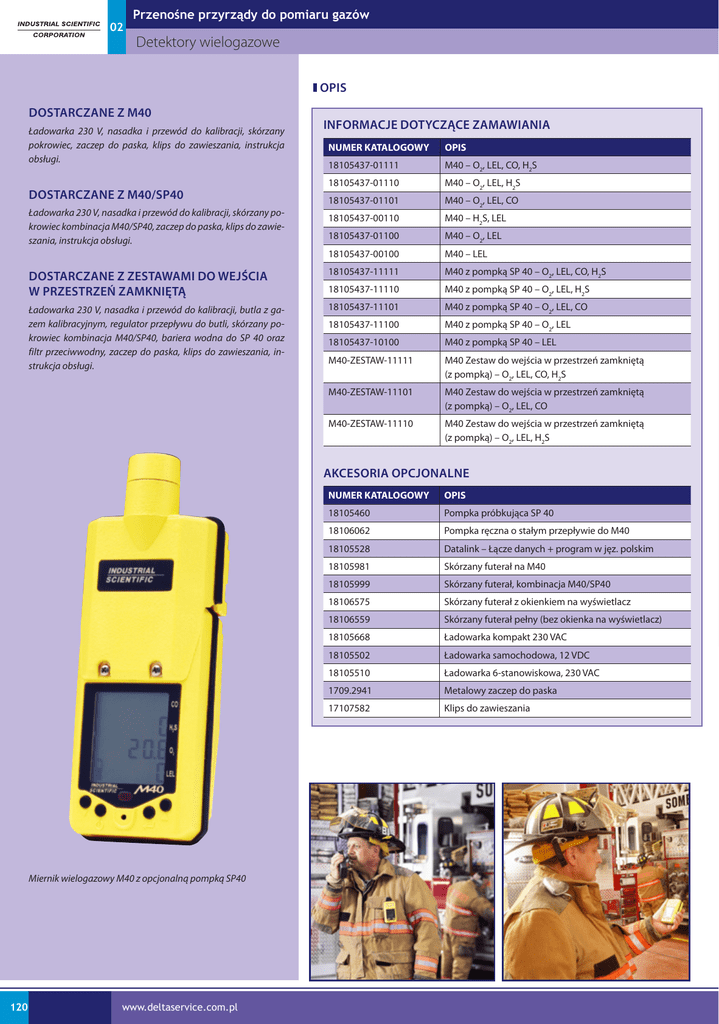 INDUSTRIAL SCIENTIFIC
CORPORATION

02

Przenośne przyrządy do pomiaru gazów

Detektory wielogazowe

DOSTARCZANE Z M40

Ładowarka 230 V, nasadka i przewód do kalibracji, skórzany pokrowiec, zaczep do paska, klips do zawieszania, instrukcja obsługi.

DOSTARCZANE Z M40/SP40

Ładowarka 230 V, nasadka i przewód do kalibracji, skórzany pokrowiec kombinacja M40/SP40, zaczep do paska, klips do zawieszania, instrukcja obsługi.

DOSTARCZANE Z ZESTAWAMI DO WEJŚCIA W PRZESTRZEŃ ZAMKNIĘTĄ

Ładowarka 230 V, nasadka i przewód do kalibracji, butla z gazem kalibracyjnym, regulator przepływu do butli, skórzany pokrowiec kombinacja M40/SP40, bariera wodna do SP 40 oraz filtr przeciwwodny, zaczep do paska, klips do zawieszania, instrukcja obsługi.

INDUSTRIAL SCIENTIFIC

CO
$H_2S$
$O_2$
LEL
20.8
INDUSTRIAL SCIENTIFIC
M40

Miernik wielogazowy M40 z opcjonalną pompką SP40

OPIS

INFORMACJE DOTYCZĄCE ZAMAWIANIA

| NUMER KATALOGOWY | OPIS |
|---|---|
| 18105437-01111 | M40 – $O_2$, LEL, CO, $H_2S$ |
| 18105437-01110 | M40 – $O_2$, LEL, $H_2S$ |
| 18105437-01101 | M40 – $O_2$, LEL, CO |
| 18105437-00110 | M40 – $H_2S$, LEL |
| 18105437-01100 | M40 – $O_2$, LEL |
| 18105437-00100 | M40 – LEL |
| 18105437-11111 | M40 z pompką SP 40 – $O_2$, LEL, CO, $H_2S$ |
| 18105437-11110 | M40 z pompką SP 40 – $O_2$, LEL, $H_2S$ |
| 18105437-11101 | M40 z pompką SP 40 – $O_2$, LEL, CO |
| 18105437-11100 | M40 z pompką SP 40 – $O_2$, LEL |
| 18105437-10100 | M40 z pompką SP 40 – LEL |
| M40-ZESTAW-11111 | M40 Zestaw do wejścia w przestrzeń zamkniętą (z pompką) – $O_2$, LEL, CO, $H_2S$ |
| M40-ZESTAW-11101 | M40 Zestaw do wejścia w przestrzeń zamkniętą (z pompką) – $O_2$, LEL, CO |
| M40-ZESTAW-11110 | M40 Zestaw do wejścia w przestrzeń zamkniętą (z pompką) – $O_2$, LEL, $H_2S$ |

AKCESORIA OPCJONALNE

| NUMER KATALOGOWY | OPIS |
|---|---|
| 18105460 | Pompka próbkująca SP 40 |
| 18106062 | Pompka ręczna o stałym przepływie do M40 |
| 18105528 | Datalink – Łącze danych + program w jęz. polskim |
| 18105981 | Skórzany futerał na M40 |
| 18105999 | Skórzany futerał, kombinacja M40/SP40 |
| 18106575 | Skórzany futerał z okienkiem na wyświetlacz |
| 18106559 | Skórzany futerał pełny (bez okienka na wyświetlacz) |
| 18105668 | Ładowarka kompakt 230 VAC |
| 18105502 | Ładowarka samochodowa, 12 VDC |
| 18105510 | Ładowarka 6-stanowiskowa, 230 VAC |
| 1709.2941 | Metalowy zaczep do paska |
| 17107582 | Klips do zawieszania |

120

www.deltaservice.com.pl