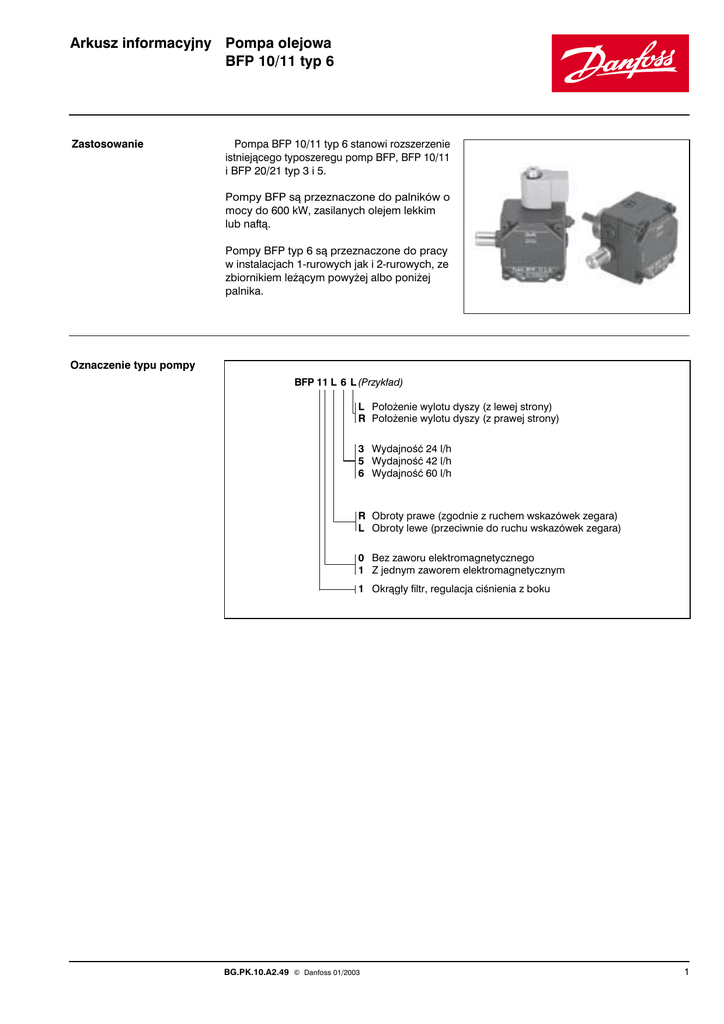 Arkusz informacyjny Pompa olejowa
BFP 10/11 typ 6

Danfoss

Zastosowanie

Pompa BFP 10/11 typ 6 stanowi rozszerzenie istniejącego typoszeregu pomp BFP, BFP 10/11 i BFP 20/21 typ 3 i 5.

Pompy BFP są przeznaczone do palników o mocy do 600 kW, zasilanych olejem lekkim lub naftą.

Pompy BFP typ 6 są przeznaczone do pracy w instalacjach 1-rurowych jak i 2-rurowych, ze zbiornikiem leżącym powyżej albo poniżej palnika.

Oznaczenie typu pompy

BFP 11 L 6 L (Przykład)

L Położenie wylotu dyszy (z lewej strony)
R Położenie wylotu dyszy (z prawej strony)

3 Wydajność 24 l/h
5 Wydajność 42 l/h
6 Wydajność 60 l/h

R Obroty prawe (zgodnie z ruchem wskazówek zegara)
L Obroty lewe (przeciwnie do ruchu wskazówek zegara)

0 Bez zaworu elektromagnetycznego
1 Z jednym zaworem elektromagnetycznym

1 Okrągły filtr, regulacja ciśnienia z boku

BG.PK.10.A2.49 © Danfoss 01/2003

1